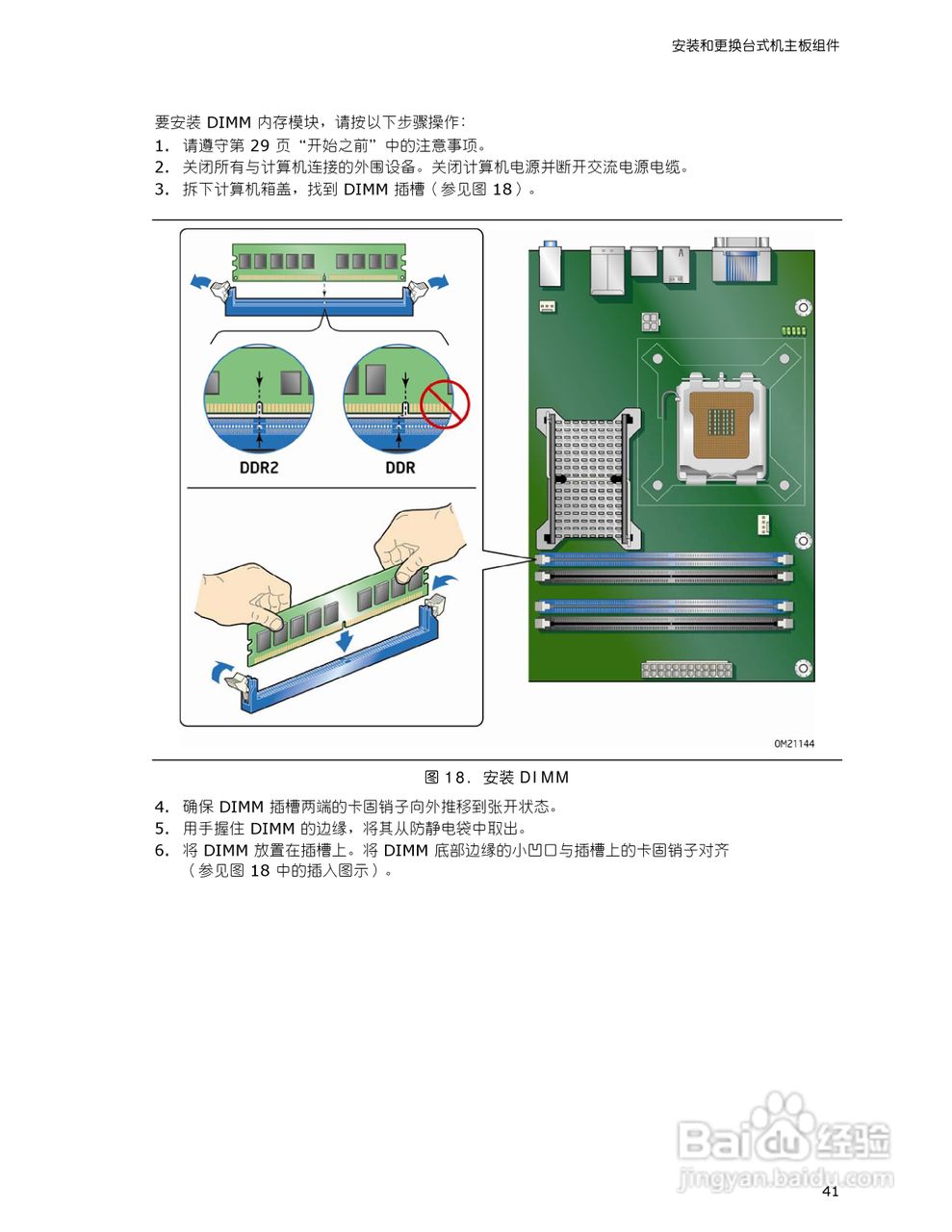 安装和更换台式机主板组件

要安装 DIMM 内存模块，请按以下步骤操作：

1. 请遵守第 29 页“开始之前”中的注意事项。
2. 关闭所有与计算机连接的外围设备。关闭计算机电源并断开交流电源电缆。
3. 拆下计算机箱盖，找到 DIMM 插槽（参见图 18）。

DDR2

DDR

OM21144

图 18. 安装 DIMM

4. 确保 DIMM 插槽两端的卡固销子向外推移到张开状态。
5. 用手握住 DIMM 的边缘，将其从防静电袋中取出。
6. 将 DIMM 放置在插槽上。将 DIMM 底部边缘的小凹口与插槽上的卡固销子对齐（参见图 18 中的插入图示）。

Baidu 经验
jingyan.baidu.com

41