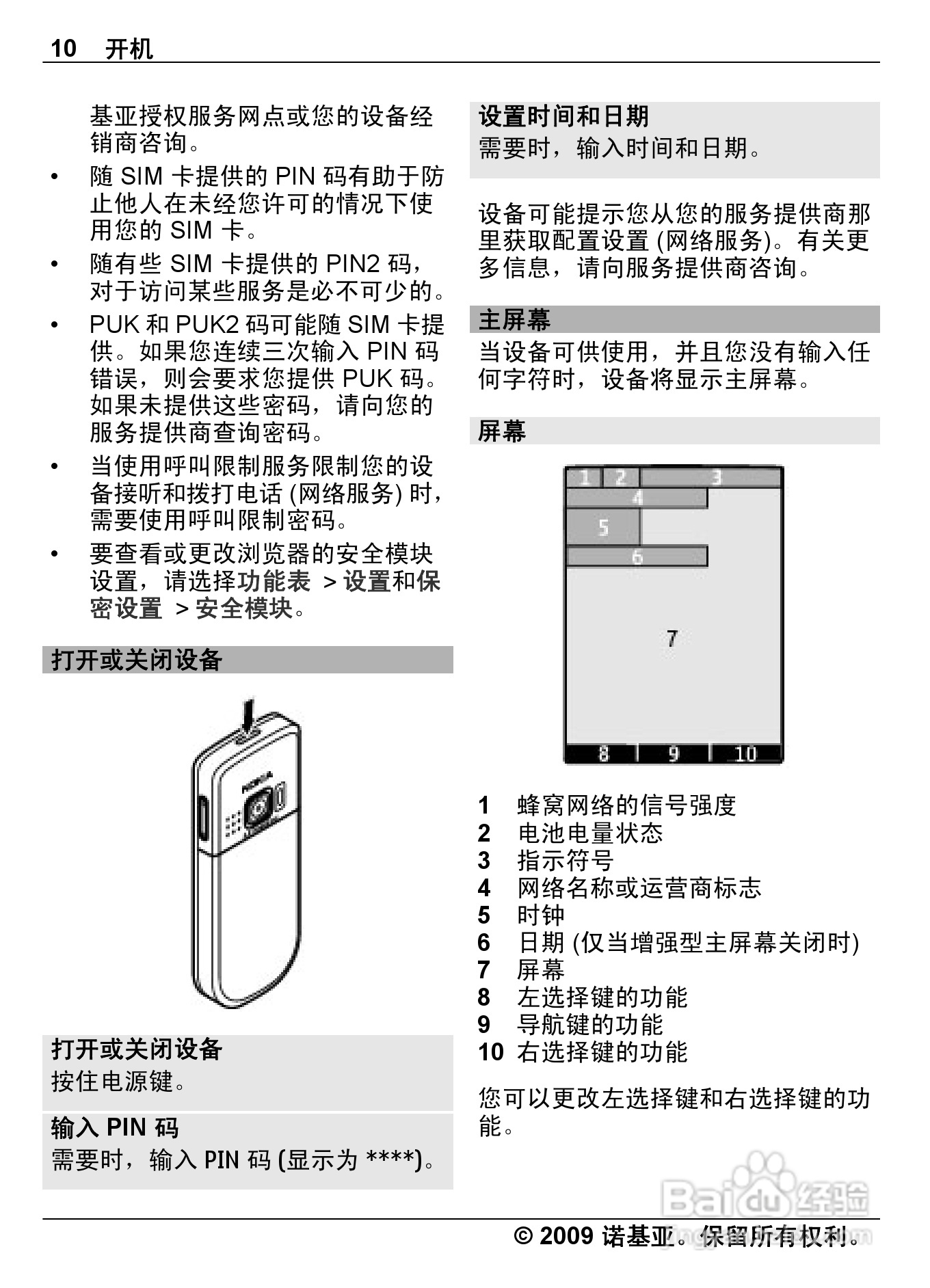 10 开机

基亚授权服务网点或您的设备经销商咨询。

• 随 SIM 卡提供的 PIN 码有助于防止他人在未经您许可的情况下使用您的 SIM 卡。
• 随有些 SIM 卡提供的 PIN2 码，对于访问某些服务是必不可少的。
• PUK 和 PUK2 码可能随 SIM 卡提供。如果您连续三次输入 PIN 码错误，则会要求您提供 PUK 码。如果未提供这些密码，请向您的服务提供商查询密码。
• 当使用呼叫限制服务限制您的设备接听和拨打电话 (网络服务) 时，需要使用呼叫限制密码。
• 要查看或更改浏览器的安全模块设置，请选择功能表 > 设置和保密设置 > 安全模块。

打开或关闭设备

NOKIA

打开或关闭设备
按住电源键。

输入 PIN 码
需要时，输入 PIN 码 (显示为 ****)。

设置时间和日期
需要时，输入时间和日期。

设备可能提示您从您的服务提供商那里获取配置设置 (网络服务)。有关更多信息，请向服务提供商咨询。

主屏幕
当设备可供使用，并且您没有输入任何字符时，设备将显示主屏幕。

屏幕

1 2 3
4
5
6
7
8 9 10

1 蜂窝网络的信号强度
2 电池电量状态
3 指示符号
4 网络名称或运营商标志
5 时钟
6 日期 (仅当增强型主屏幕关闭时)
7 屏幕
8 左选择键的功能
9 导航键的功能
10 右选择键的功能

您可以更改左选择键和右选择键的功能。

Baidu 经验

© 2009 诺基亚。保留所有权利。