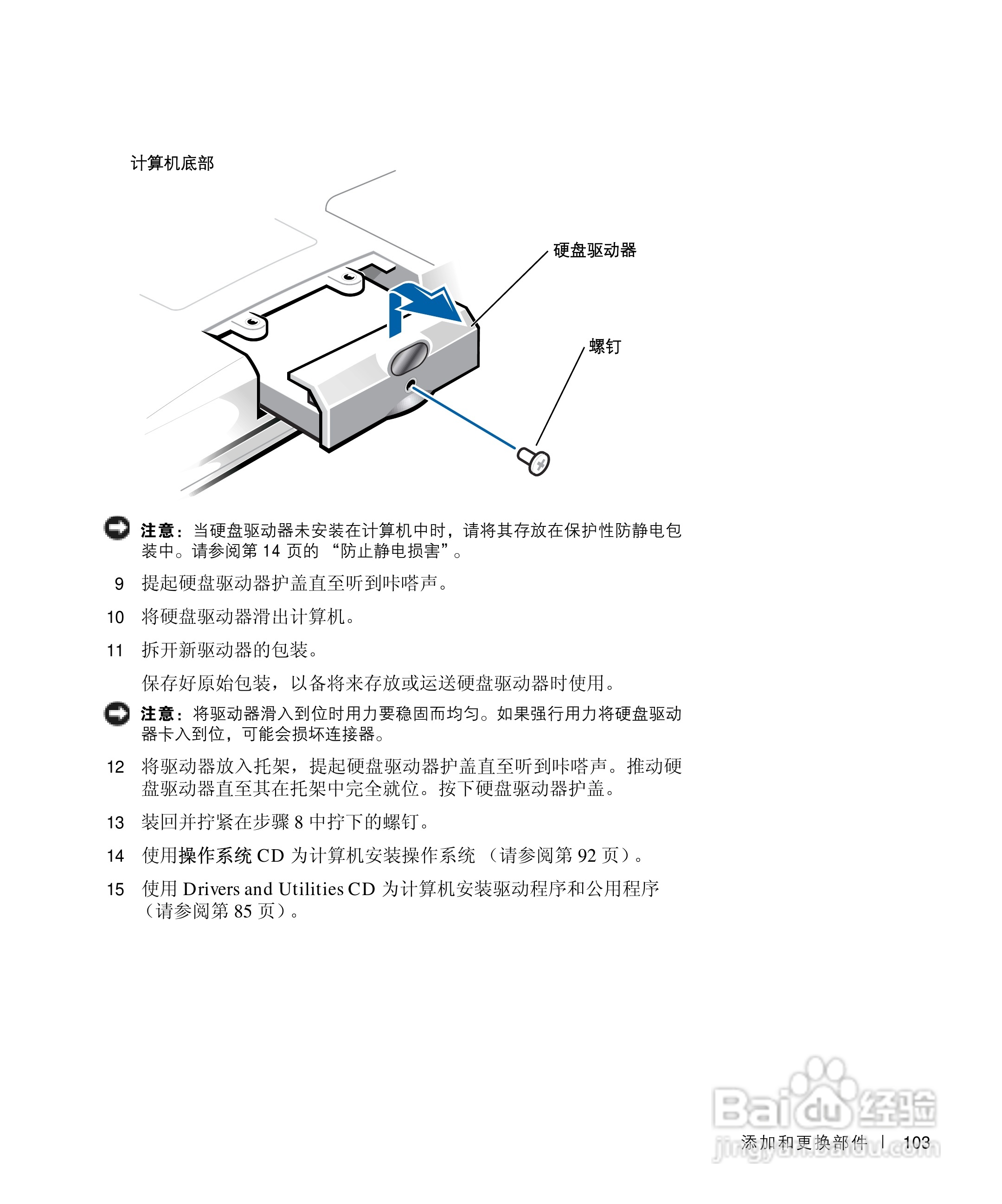 计算机底部

硬盘驱动器

螺钉

注意：当硬盘驱动器未安装在计算机中时，请将其存放在保护性防静电包装中。请参阅第 14 页的 “防止静电损害”。

9 提起硬盘驱动器护盖直至听到咔嗒声。

10 将硬盘驱动器滑出计算机。

11 拆开新驱动器的包装。

保存好原始包装，以备将来存放或运送硬盘驱动器时使用。

注意：将驱动器滑入到位时用力要稳固而均匀。如果强行用力将硬盘驱动器卡入到位，可能会损坏连接器。

12 将驱动器放入托架，提起硬盘驱动器护盖直至听到咔嗒声。推动硬盘驱动器直至其在托架中完全就位。按下硬盘驱动器护盖。

13 装回并拧紧在步骤 8 中拧下的螺钉。

14 使用操作系统 CD 为计算机安装操作系统 （请参阅第 92 页）。

15 使用 Drivers and Utilities CD 为计算机安装驱动程序和公用程序（请参阅第 85 页）。

Baidu 经验
jingyan.baidu.com

添加和更换部件 | 103