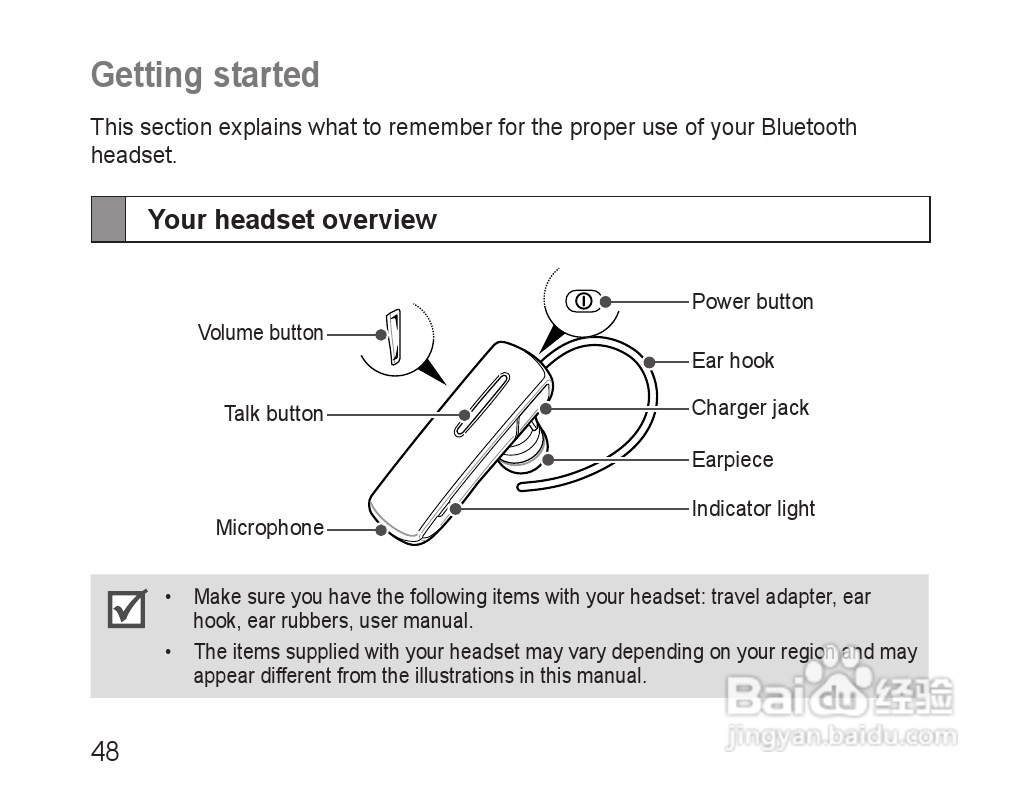 Getting started

This section explains what to remember for the proper use of your Bluetooth headset.

Your headset overview

Volume button
Talk button
Microphone
Power button
Ear hook
Charger jack
Earpiece
Indicator light

• Make sure you have the following items with your headset: travel adapter, ear hook, ear rubbers, user manual.
• The items supplied with your headset may vary depending on your region and may appear different from the illustrations in this manual.

48

Baidu 经验
jingyan.baidu.com