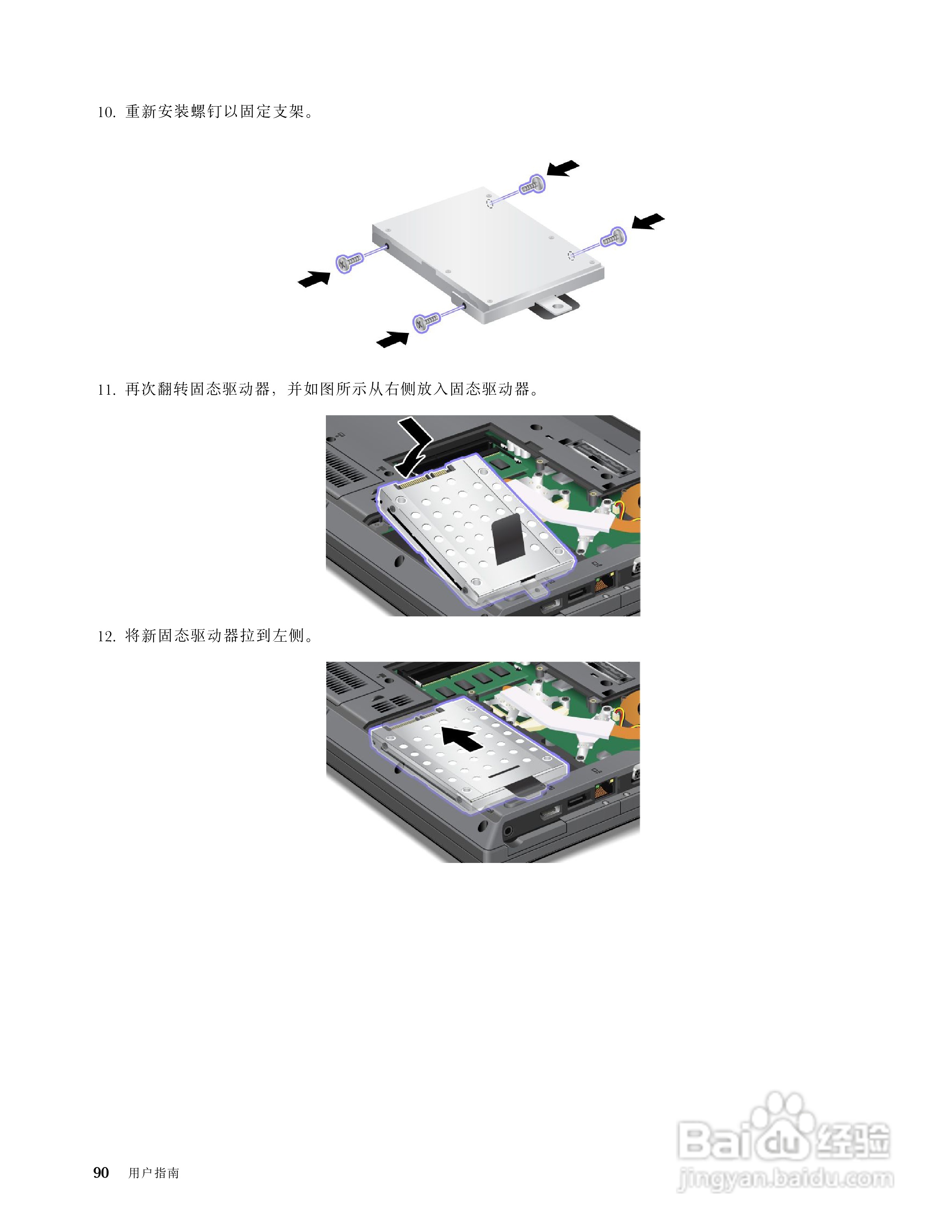 10. 重新安装螺钉以固定支架。

11. 再次翻转固态驱动器，并如图所示从右侧放入固态驱动器。

12. 将新固态驱动器拉到左侧。

90 用户指南

Baidu 经验
jingyan.baidu.com