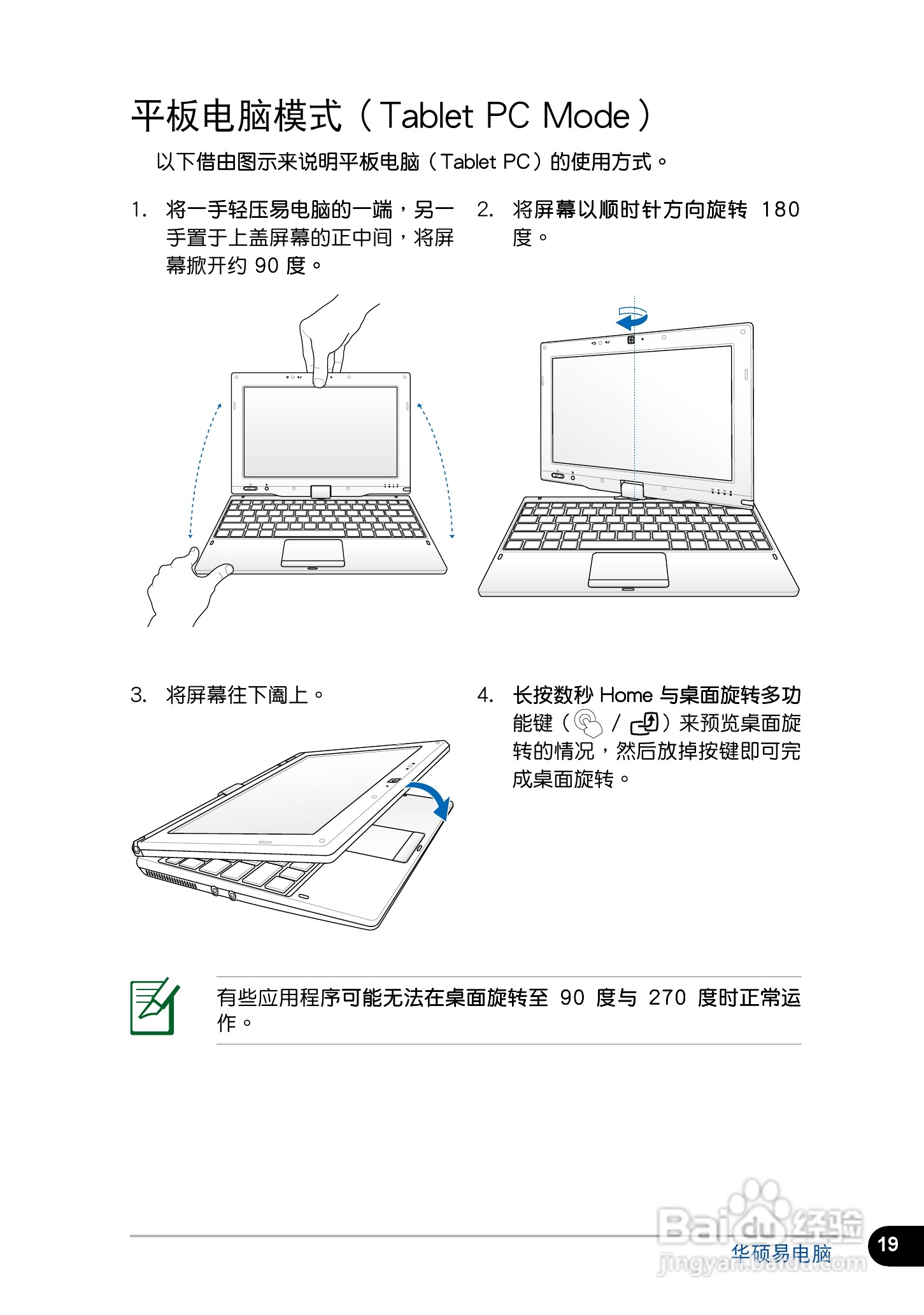 平板电脑模式（Tablet PC Mode）

以下借由图示来说明平板电脑（Tablet PC）的使用方式。

1. 将一手轻压易电脑的一端，另一手置于上盖屏幕的正中间，将屏幕掀开约 90 度。

2. 将屏幕以顺时针方向旋转 180 度。

3. 将屏幕往下阖上。

4. 长按数秒 Home 与桌面旋转多功能键（ / ）来预览桌面旋转的情况，然后放掉按键即可完成桌面旋转。

有些应用程序可能无法在桌面旋转至 90 度与 270 度时正常运作。

Baidu 经验
jingyan.baidu.com
华硕易电脑
19