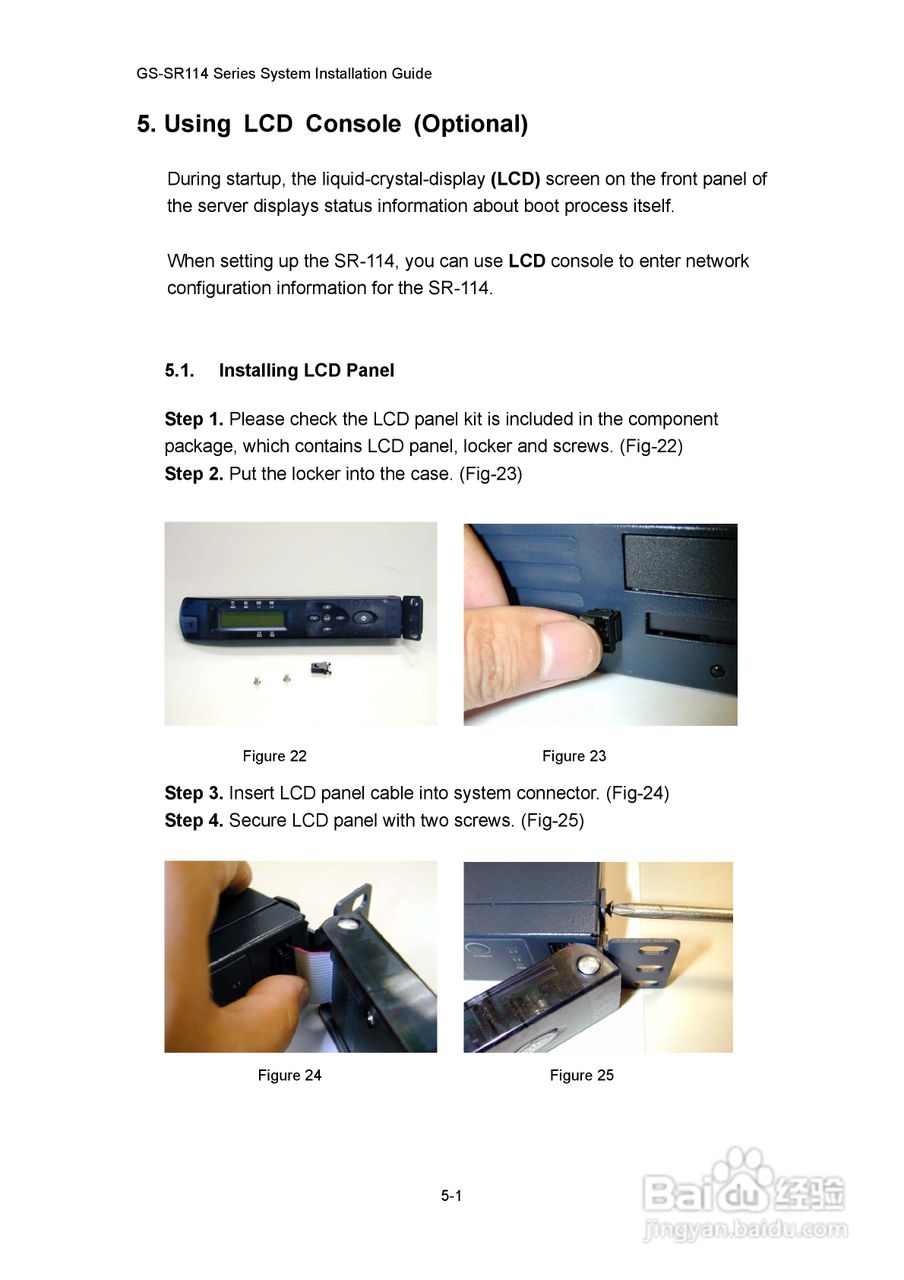 GS-SR114 Series System Installation Guide

5. Using LCD Console (Optional)

During startup, the liquid-crystal-display (LCD) screen on the front panel of the server displays status information about boot process itself.

When setting up the SR-114, you can use LCD console to enter network configuration information for the SR-114.

5.1. Installing LCD Panel

Step 1. Please check the LCD panel kit is included in the component package, which contains LCD panel, locker and screws. (Fig-22)
Step 2. Put the locker into the case. (Fig-23)

Figure 22

Figure 23

Step 3. Insert LCD panel cable into system connector. (Fig-24)
Step 4. Secure LCD panel with two screws. (Fig-25)

Figure 24

Figure 25

5-1

Baidu经验
jingyan.baidu.com