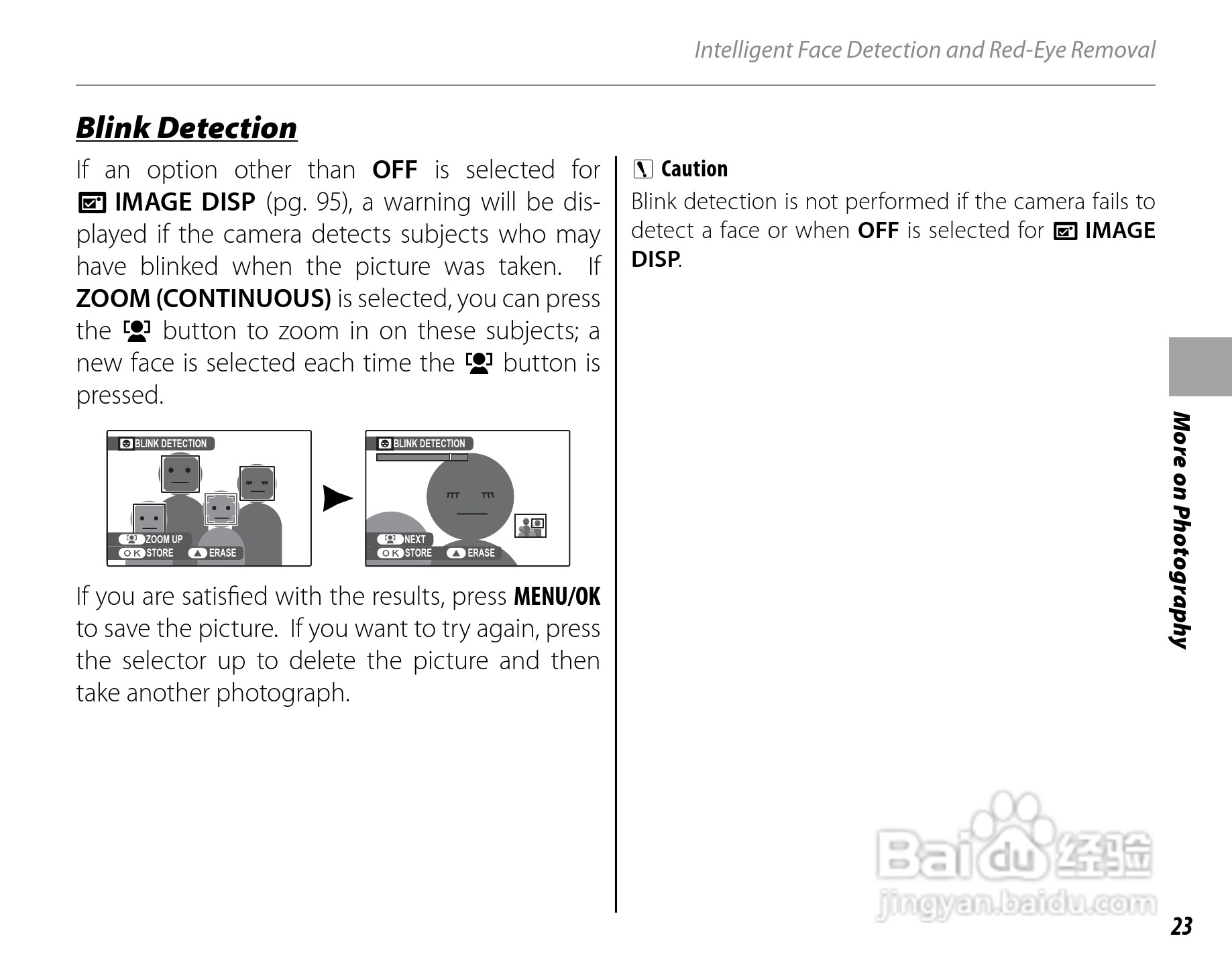 Intelligent Face Detection and Red-Eye Removal

Blink Detection

If an option other than OFF is selected for IMAGE DISP (pg. 95), a warning will be displayed if the camera detects subjects who may have blinked when the picture was taken. If ZOOM (CONTINUOUS) is selected, you can press the button to zoom in on these subjects; a new face is selected each time the button is pressed.

BLINK DETECTION
ZOOM UP
OK STORE
ERASE

BLINK DETECTION
NEXT
OK STORE
ERASE

If you are satisfied with the results, press MENU/OK to save the picture. If you want to try again, press the selector up to delete the picture and then take another photograph.

Caution
Blink detection is not performed if the camera fails to detect a face or when OFF is selected for IMAGE DISP.

More on Photography

Baidu 经验
jingyan.baidu.com

23