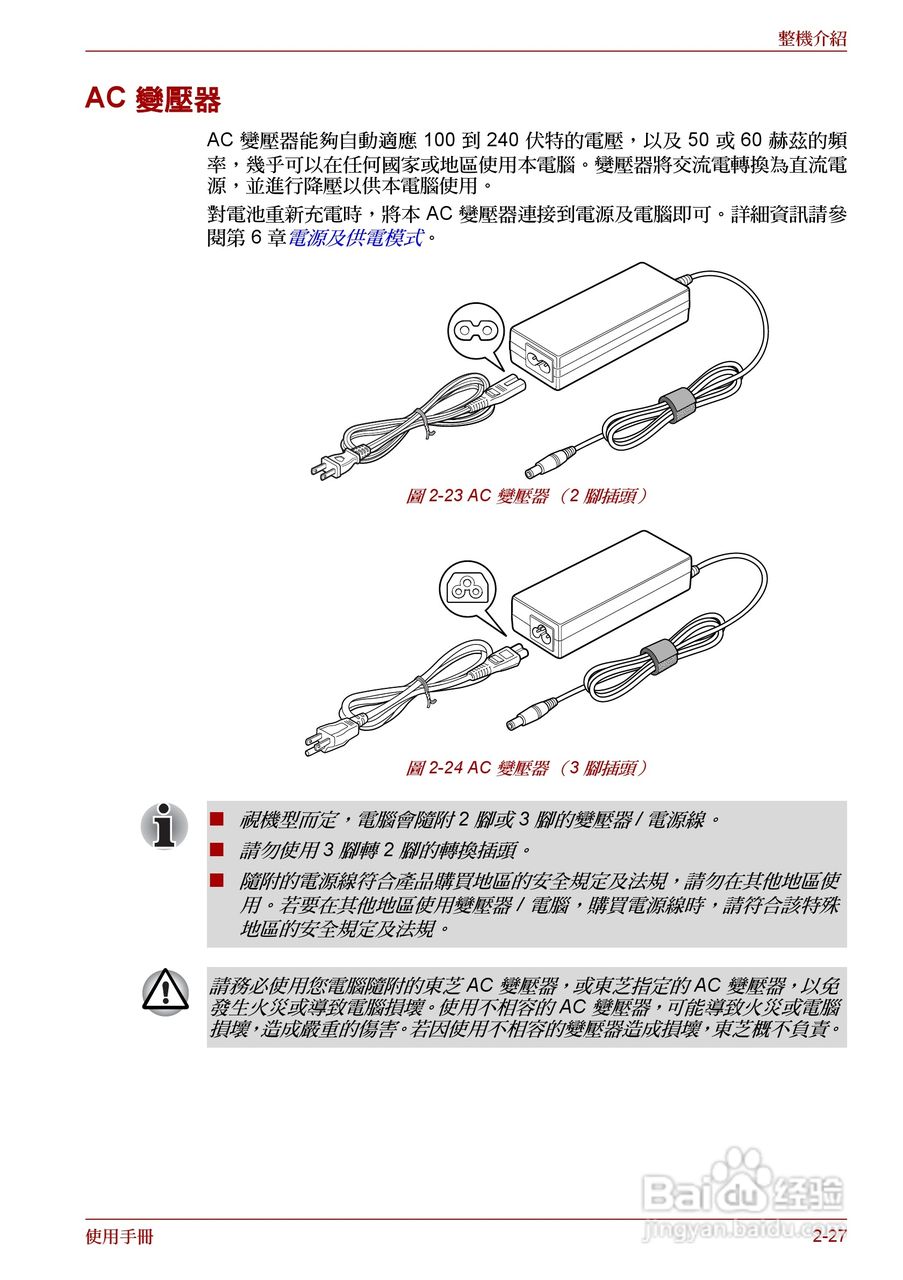 整機介紹

AC 變壓器

AC 變壓器能夠自動適應 100 到 240 伏特的電壓，以及 50 或 60 赫茲的頻率，幾乎可以在任何國家或地區使用本電腦。變壓器將交流電轉換為直流電源，並進行降壓以供本電腦使用。

對電池重新充電時，將本 AC 變壓器連接到電源及電腦即可。詳細資訊請參閱第 6 章電源及供電模式。

圖 2-23 AC 變壓器（2 腳插頭）

圖 2-24 AC 變壓器（3 腳插頭）

■ 視機型而定，電腦會隨附 2 腳或 3 腳的變壓器 / 電源線。
■ 請勿使用 3 腳轉 2 腳的轉換插頭。
■ 隨附的電源線符合產品購買地區的安全規定及法規，請勿在其他地區使用。若要在其他地區使用變壓器 / 電腦，購買電源線時，請符合該特殊地區的安全規定及法規。

請務必使用您電腦隨附的東芝 AC 變壓器，或東芝指定的 AC 變壓器，以免發生火災或導致電腦損壞。使用不相容的 AC 變壓器，可能導致火災或電腦損壞，造成嚴重的傷害。若因使用不相容的變壓器造成損壞，東芝概不負責。

Baidu 经验
jingyan.baidu.com

使用手冊 2-27