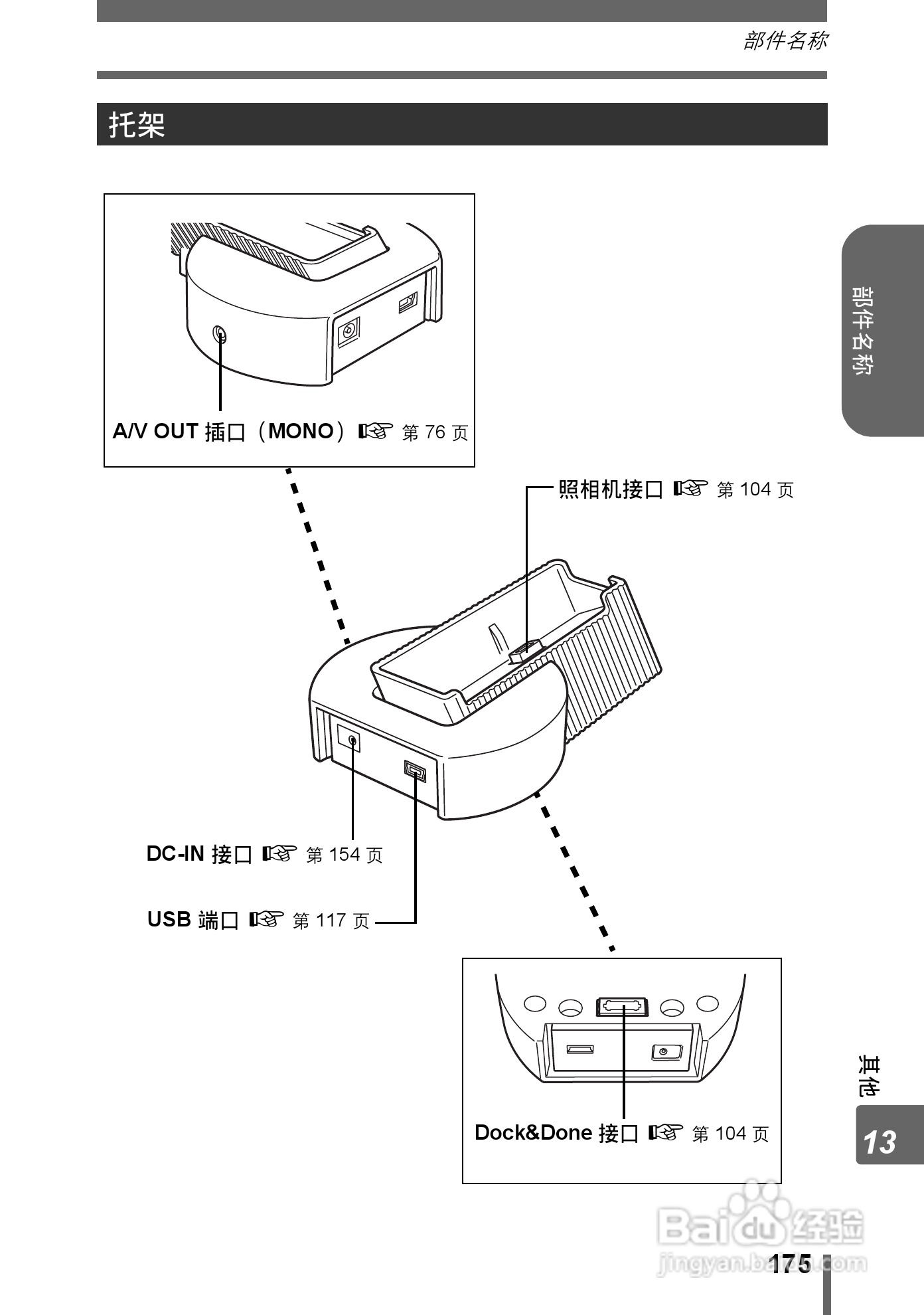 部件名称

托架

A/V OUT 插口（MONO）☞ 第 76 页

照相机接口 ☞ 第 104 页

DC-IN 接口 ☞ 第 154 页

USB 端口 ☞ 第 117 页

Dock&Done 接口 ☞ 第 104 页

部件名称

其他

13

Baidu 经验
jingyan.baidu.com

175