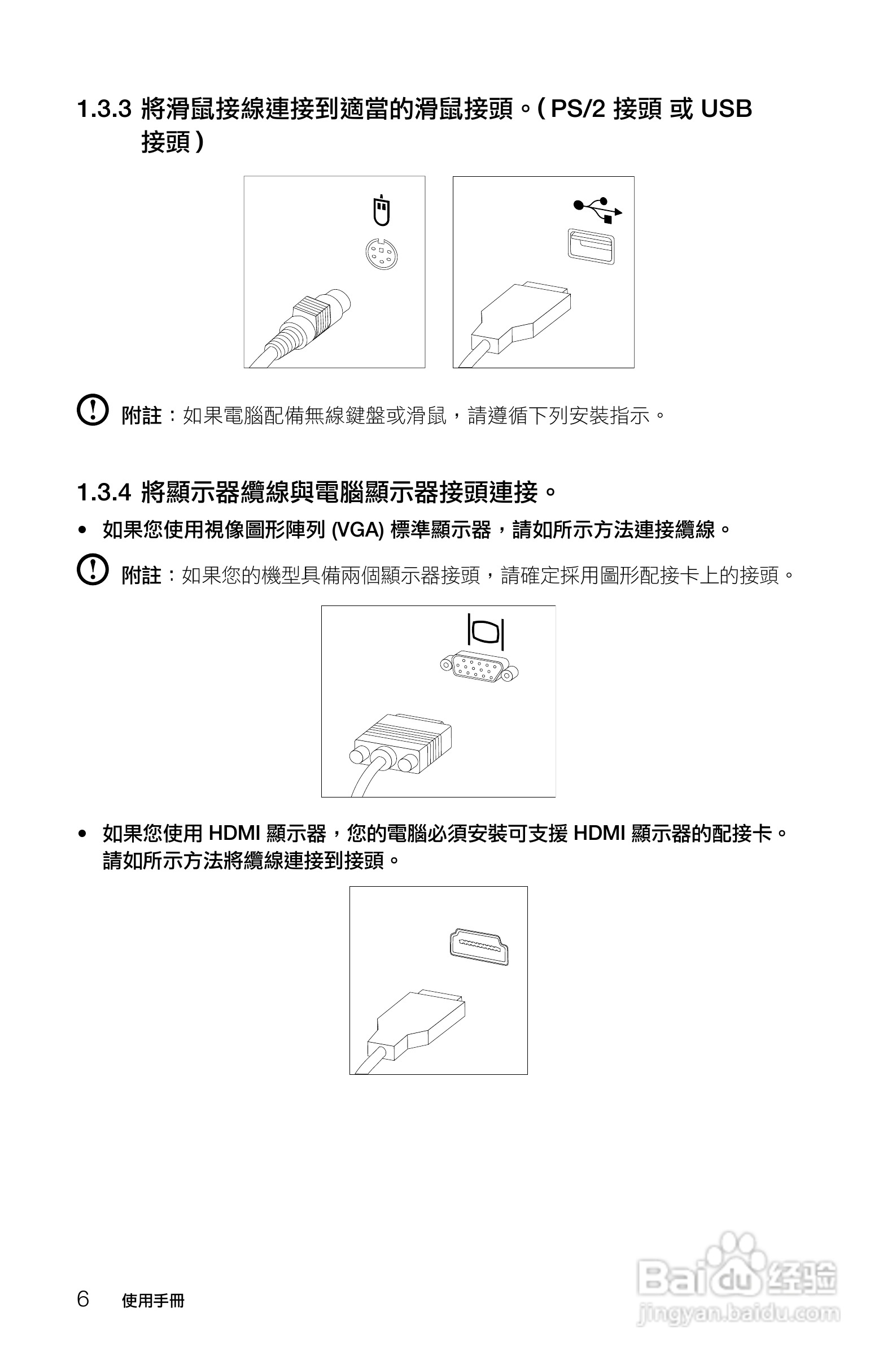 1.3.3 將滑鼠接線連接到適當的滑鼠接頭。( PS/2 接頭 或 USB 接頭 )

附註：如果電腦配備無線鍵盤或滑鼠，請遵循下列安裝指示。

1.3.4 將顯示器纜線與電腦顯示器接頭連接。

• 如果您使用視像圖形陣列 (VGA) 標準顯示器，請如所示方法連接纜線。

附註：如果您的機型具備兩個顯示器接頭，請確定採用圖形配接卡上的接頭。

• 如果您使用 HDMI 顯示器，您的電腦必須安裝可支援 HDMI 顯示器的配接卡。請如所示方法將纜線連接到接頭。

6 使用手冊

Baidu 经验
jingyan.baidu.com