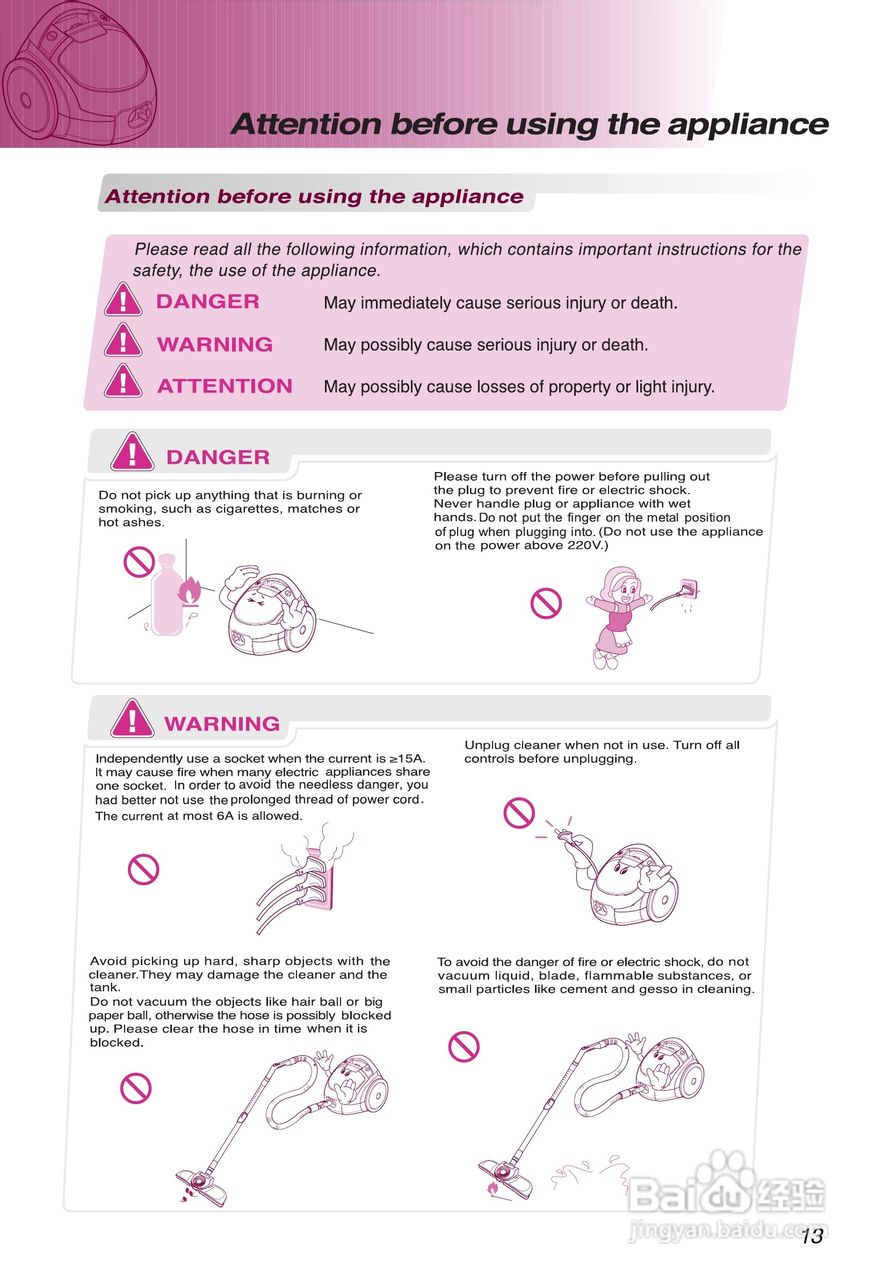 Attention before using the appliance

Attention before using the appliance

Please read all the following information, which contains important instructions for the safety, the use of the appliance.

DANGER May immediately cause serious injury or death.

WARNING May possibly cause serious injury or death.

ATTENTION May possibly cause losses of property or light injury.

DANGER

Do not pick up anything that is burning or smoking, such as cigarettes, matches or hot ashes.

Please turn off the power before pulling out the plug to prevent fire or electric shock. Never handle plug or appliance with wet hands. Do not put the finger on the metal position of plug when plugging into. (Do not use the appliance on the power above 220V.)

WARNING

Independently use a socket when the current is ≥15A. It may cause fire when many electric appliances share one socket. In order to avoid the needless danger, you had better not use the prolonged thread of power cord. The current at most 6A is allowed.

Unplug cleaner when not in use. Turn off all controls before unplugging.

Avoid picking up hard, sharp objects with the cleaner. They may damage the cleaner and the tank.
Do not vacuum the objects like hair ball or big paper ball, otherwise the hose is possibly blocked up. Please clear the hose in time when it is blocked.

To avoid the danger of fire or electric shock, do not vacuum liquid, blade, flammable substances, or small particles like cement and gesso in cleaning.

Baidu 经验
jingyan.baidu.com

13