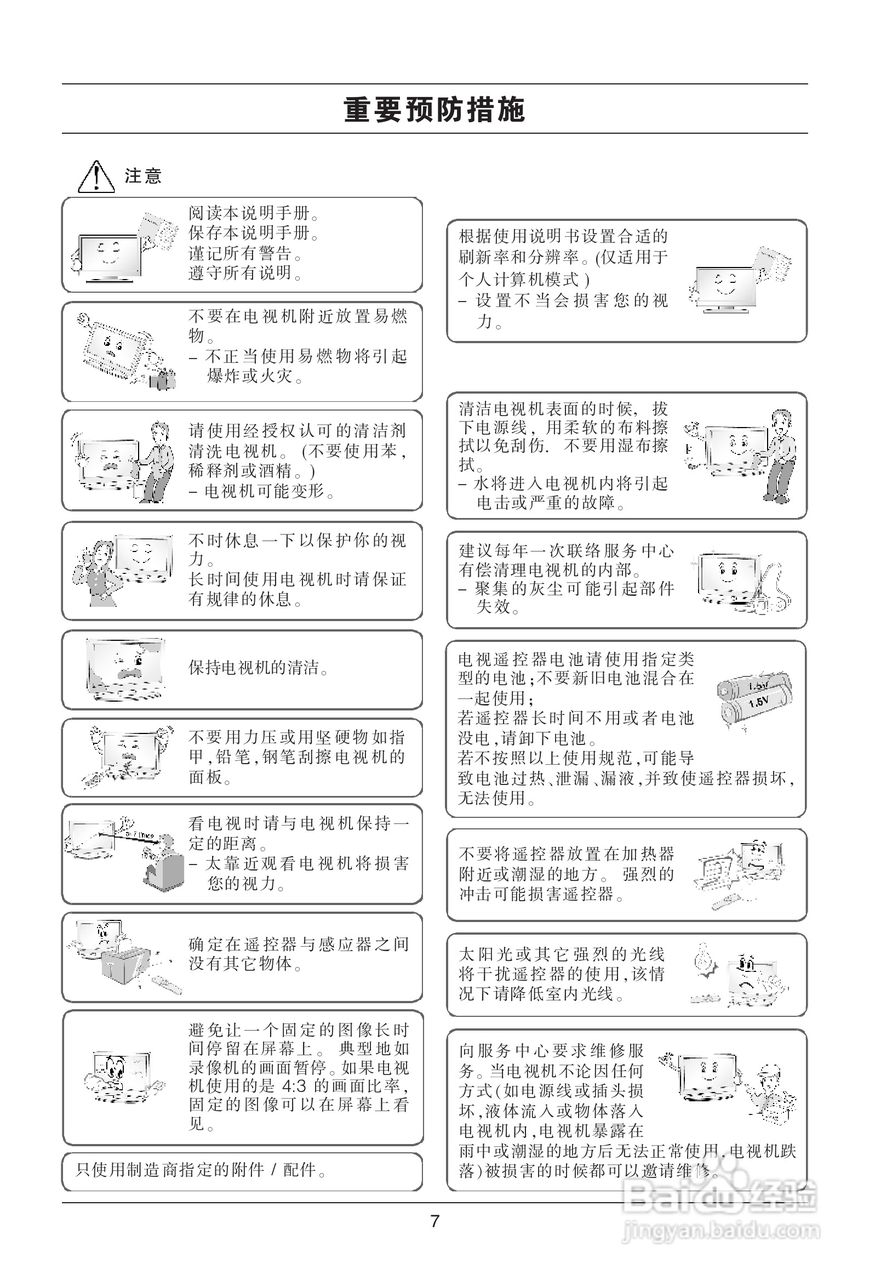 重要预防措施

注意

阅读本说明手册。
保存本说明手册。
谨记所有警告。
遵守所有说明。

不要在电视机附近放置易燃物。
– 不正当使用易燃物将引起爆炸或火灾。

请使用经授权认可的清洁剂清洗电视机。(不要使用苯,稀释剂或酒精。)
– 电视机可能变形。

不时休息一下以保护你的视力。
长时间使用电视机时请保证有规律的休息。

保持电视机的清洁。

不要用力压或用坚硬物如指甲,铅笔,钢笔刮擦电视机的面板。

看电视时请与电视机保持一定的距离。
– 太靠近观看电视机将损害您的视力。

确定在遥控器与感应器之间没有其它物体。

避免让一个固定的图像长时间停留在屏幕上。典型地如录像机的画面暂停。如果电视机使用的是 4:3 的画面比率,固定的图像可以在屏幕上看见。

只使用制造商指定的附件 / 配件。

根据使用说明书设置合适的刷新率和分辨率。(仅适用于个人计算机模式)
– 设置不当会损害您的视力。

清洁电视机表面的时候,拔下电源线,用柔软的布料擦拭以免刮伤. 不要用湿布擦拭。
– 水将进入电视机内将引起电击或严重的故障。

建议每年一次联络服务中心有偿清理电视机的内部。
– 聚集的灰尘可能引起部件失效。

电视遥控器电池请使用指定类型的电池;不要新旧电池混合在一起使用;
若遥控器长时间不用或者电池没电,请卸下电池。
若不按照以上使用规范,可能导致电池过热、泄漏、漏液,并致使遥控器损坏,无法使用。

1.5V
1.5V

不要将遥控器放置在加热器附近或潮湿的地方。强烈的冲击可能损害遥控器。

太阳光或其它强烈的光线将干扰遥控器的使用,该情况下请降低室内光线。

向服务中心要求维修服务。当电视机不论因任何方式(如电源线或插头损坏,液体流入或物体落入电视机内,电视机暴露在雨中或潮湿的地方后无法正常使用,电视机跌落)被损害的时候都可以邀请维修

7

Baidu经验
jingyan.baidu.com