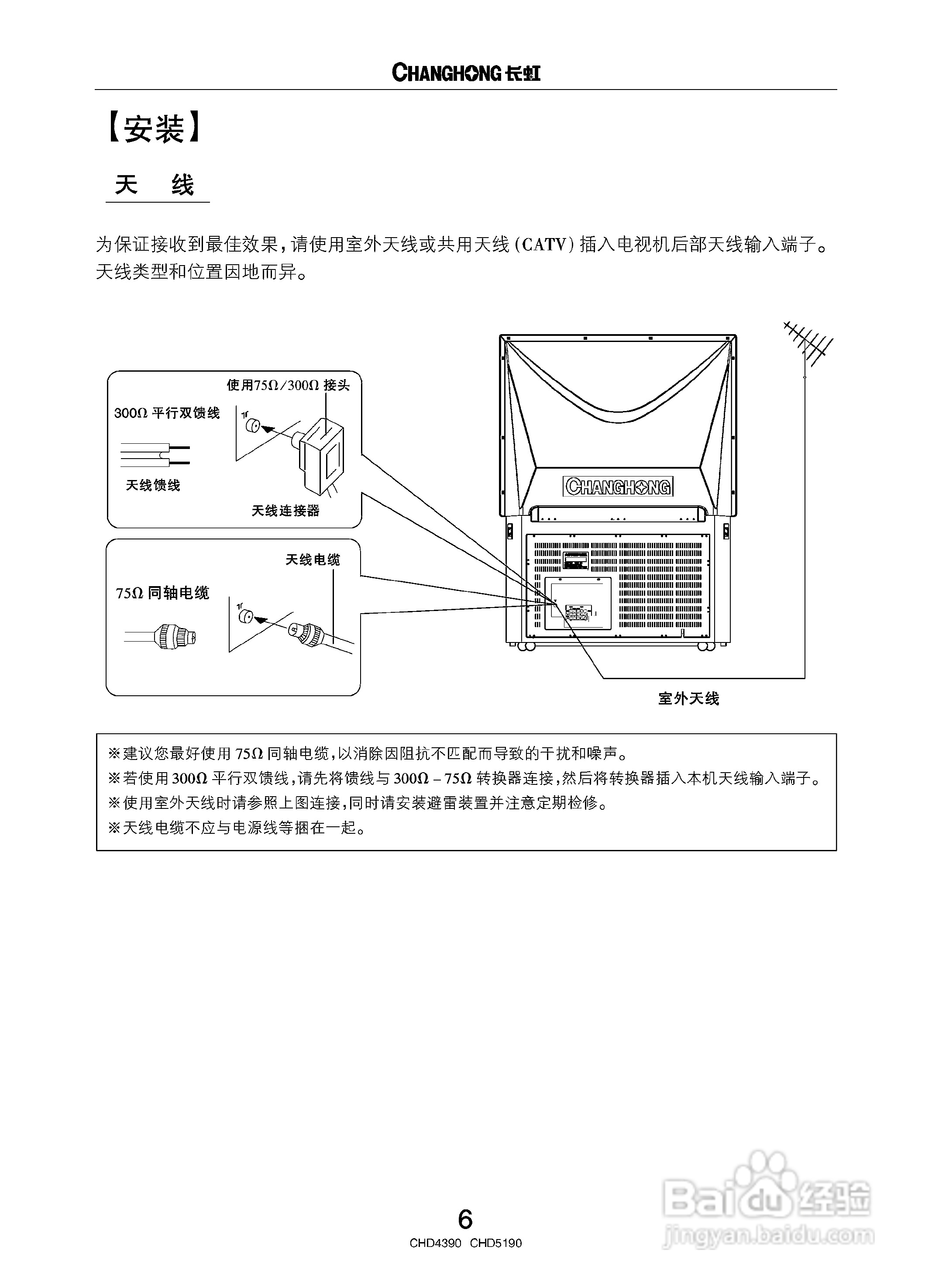 CHANGHONG 长虹

【安装】

天　线

为保证接收到最佳效果，请使用室外天线或共用天线（CATV）插入电视机后部天线输入端子。天线类型和位置因地而异。

使用75Ω/300Ω 接头

300Ω 平行双馈线

天线馈线

天线连接器

天线电缆

75Ω 同轴电缆

CHANGHONG

室外天线

※建议您最好使用 75Ω 同轴电缆，以消除因阻抗不匹配而导致的干扰和噪声。
※若使用 300Ω 平行双馈线，请先将馈线与 300Ω－75Ω 转换器连接，然后将转换器插入本机天线输入端子。
※使用室外天线时请参照上图连接，同时请安装避雷装置并注意定期检修。
※天线电缆不应与电源线等捆在一起。

6

CHD4390　CHD5190

Baidu 经验
jingyan.baidu.com