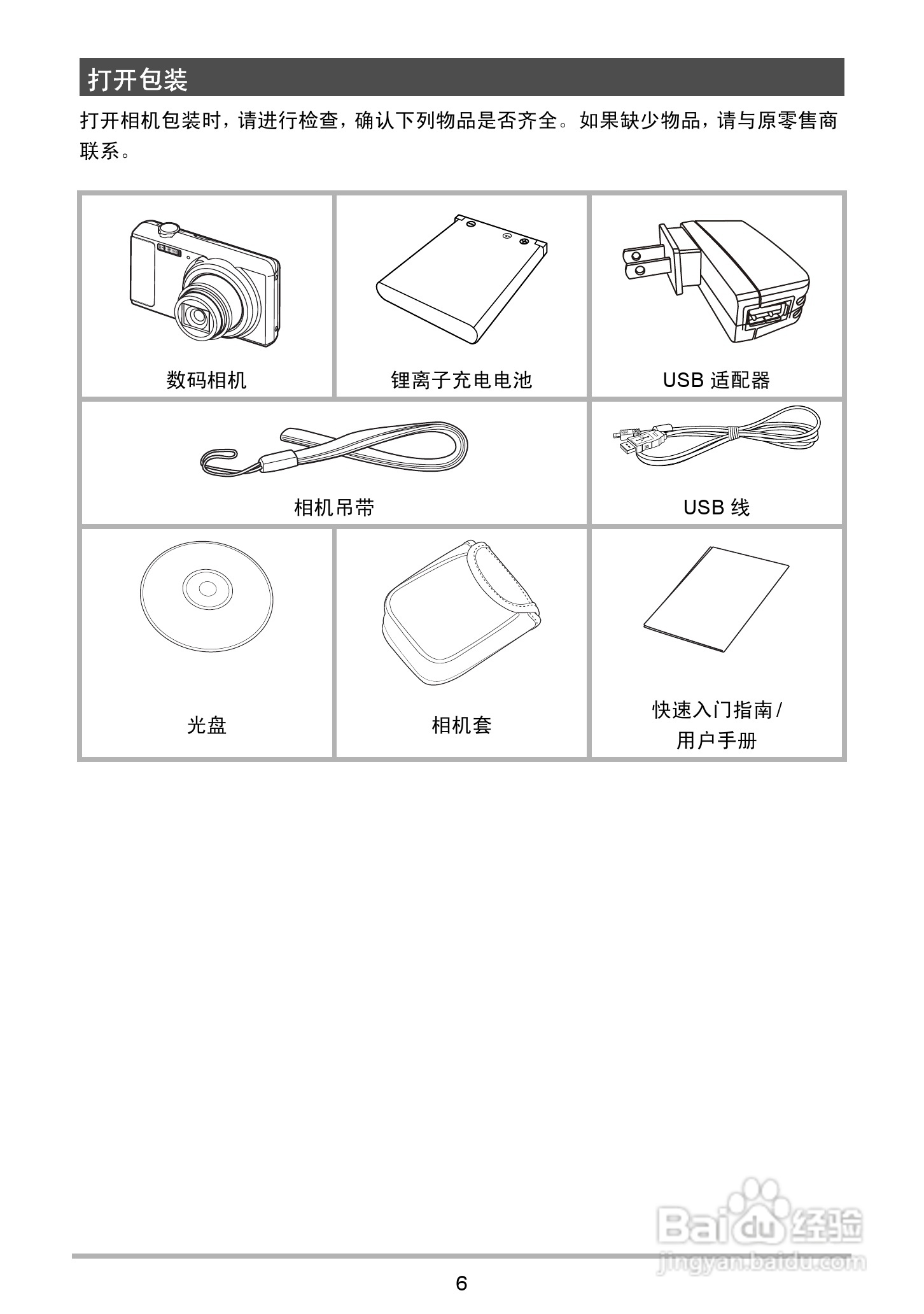 打开包装

打开相机包装时，请进行检查，确认下列物品是否齐全。如果缺少物品，请与原零售商联系。

| 数码相机 | 锂离子充电电池 | USB 适配器 |
|---|---|---|
| 相机吊带 | | USB 线 |
| 光盘 | 相机套 | 快速入门指南 / 用户手册 |

Baidu 经验
jingyan.baidu.com

6