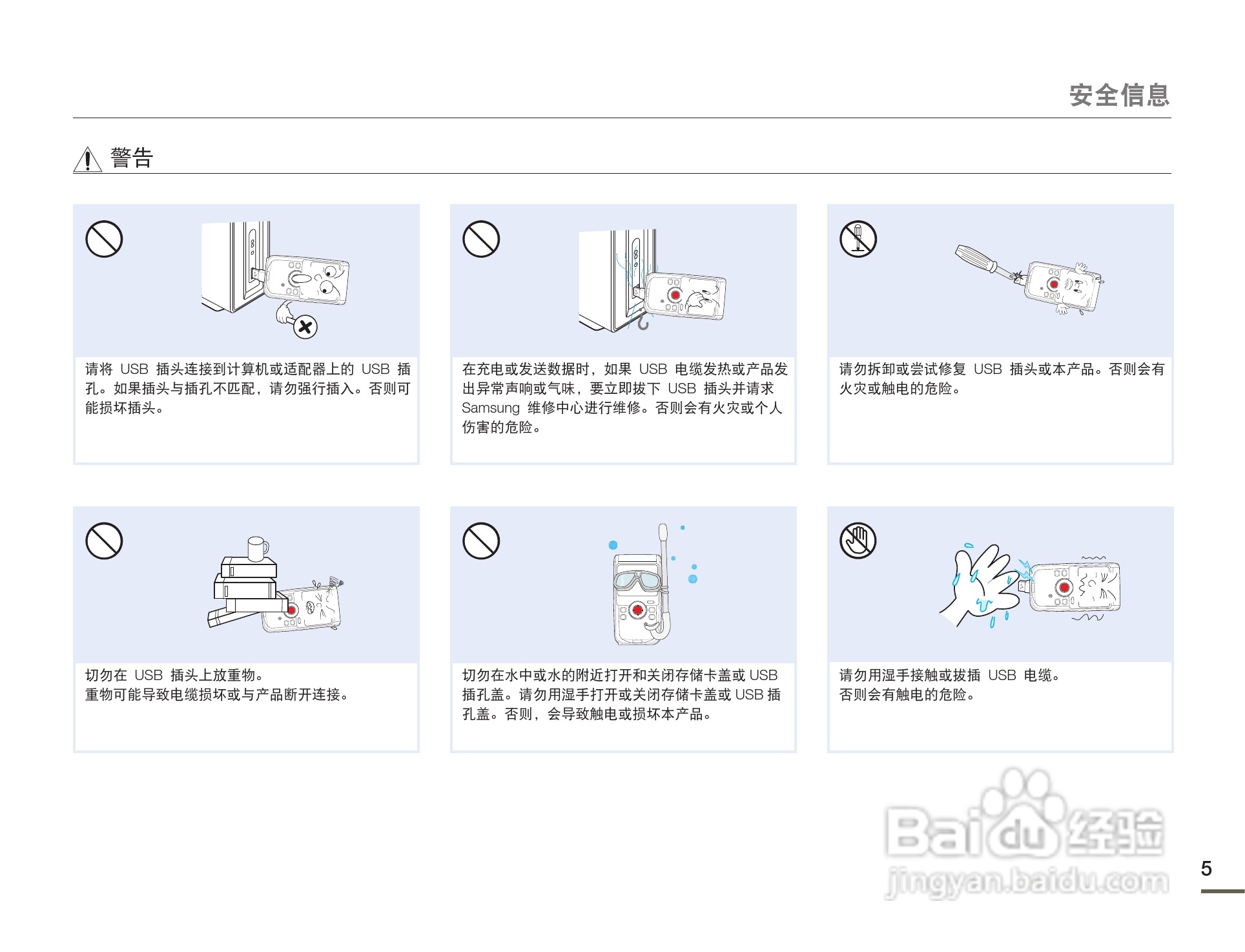 安全信息

警告

请将 USB 插头连接到计算机或适配器上的 USB 插孔。如果插头与插孔不匹配，请勿强行插入。否则可能损坏插头。

在充电或发送数据时，如果 USB 电缆发热或产品发出异常声响或气味，要立即拔下 USB 插头并请求 Samsung 维修中心进行维修。否则会有火灾或个人伤害的危险。

请勿拆卸或尝试修复 USB 插头或本产品。否则会有火灾或触电的危险。

切勿在 USB 插头上放重物。
重物可能导致电缆损坏或与产品断开连接。

切勿在水中或水的附近打开和关闭存储卡盖或 USB 插孔盖。请勿用湿手打开或关闭存储卡盖或 USB 插孔盖。否则，会导致触电或损坏本产品。

请勿用湿手接触或拔插 USB 电缆。
否则会有触电的危险。

Baidu 经验
jingyan.baidu.com

5