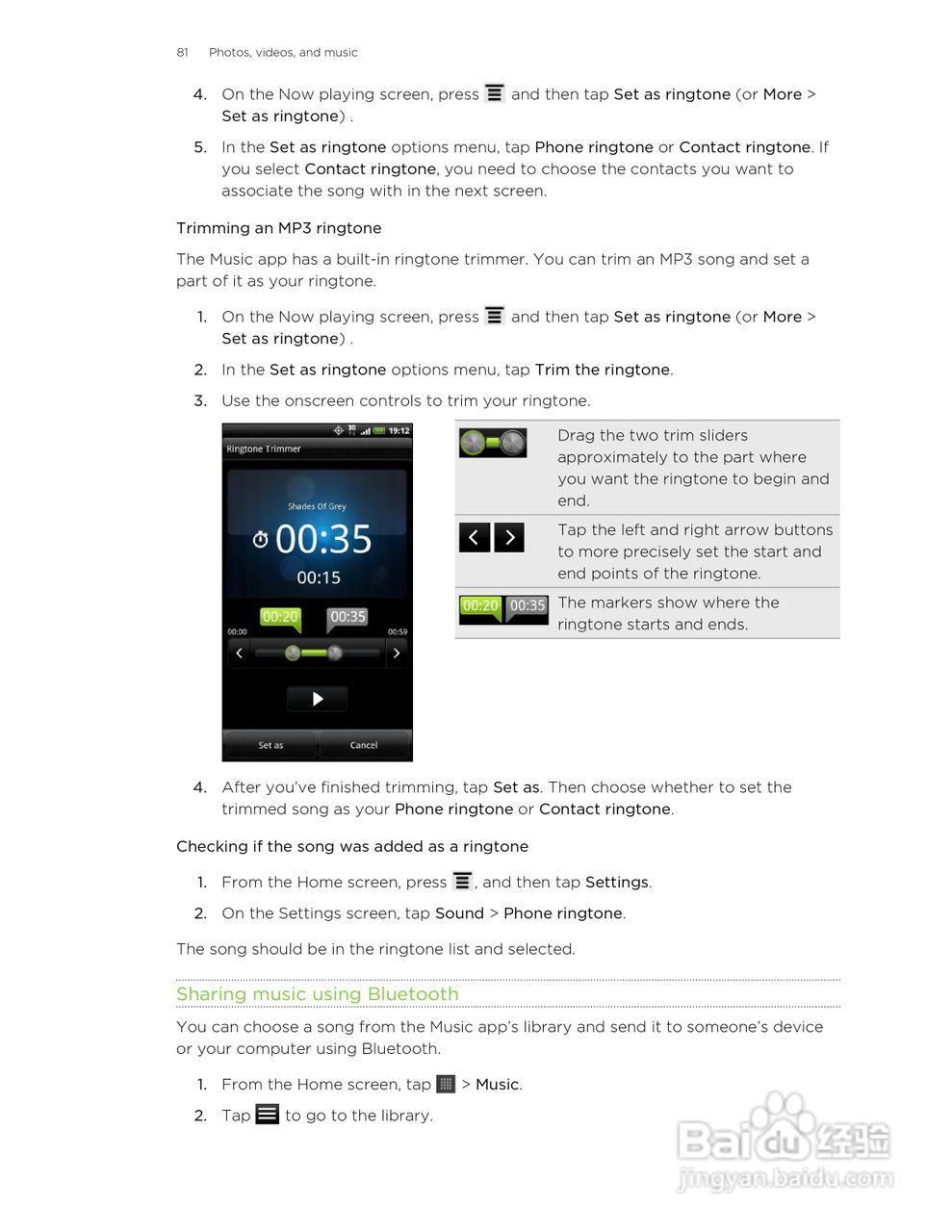 81 Photos, videos, and music

4. On the Now playing screen, press and then tap Set as ringtone (or More > Set as ringtone) .

5. In the Set as ringtone options menu, tap Phone ringtone or Contact ringtone. If you select Contact ringtone, you need to choose the contacts you want to associate the song with in the next screen.

Trimming an MP3 ringtone

The Music app has a built-in ringtone trimmer. You can trim an MP3 song and set a part of it as your ringtone.

1. On the Now playing screen, press and then tap Set as ringtone (or More > Set as ringtone) .

2. In the Set as ringtone options menu, tap Trim the ringtone.

3. Use the onscreen controls to trim your ringtone.

19:12
Ringtone Trimmer
Shades Of Grey
00:35
00:15
00:20 00:35
00:00 00:59
Set as Cancel

| | |
|---|---|
| | Drag the two trim sliders approximately to the part where you want the ringtone to begin and end. |
| | Tap the left and right arrow buttons to more precisely set the start and end points of the ringtone. |
| 00:20 00:35 | The markers show where the ringtone starts and ends. |

4. After you've finished trimming, tap Set as. Then choose whether to set the trimmed song as your Phone ringtone or Contact ringtone.

Checking if the song was added as a ringtone

1. From the Home screen, press , and then tap Settings.

2. On the Settings screen, tap Sound > Phone ringtone.

The song should be in the ringtone list and selected.

Sharing music using Bluetooth

You can choose a song from the Music app's library and send it to someone's device or your computer using Bluetooth.

1. From the Home screen, tap > Music.

2. Tap to go to the library.

Baidu经验
jingyan.baidu.com