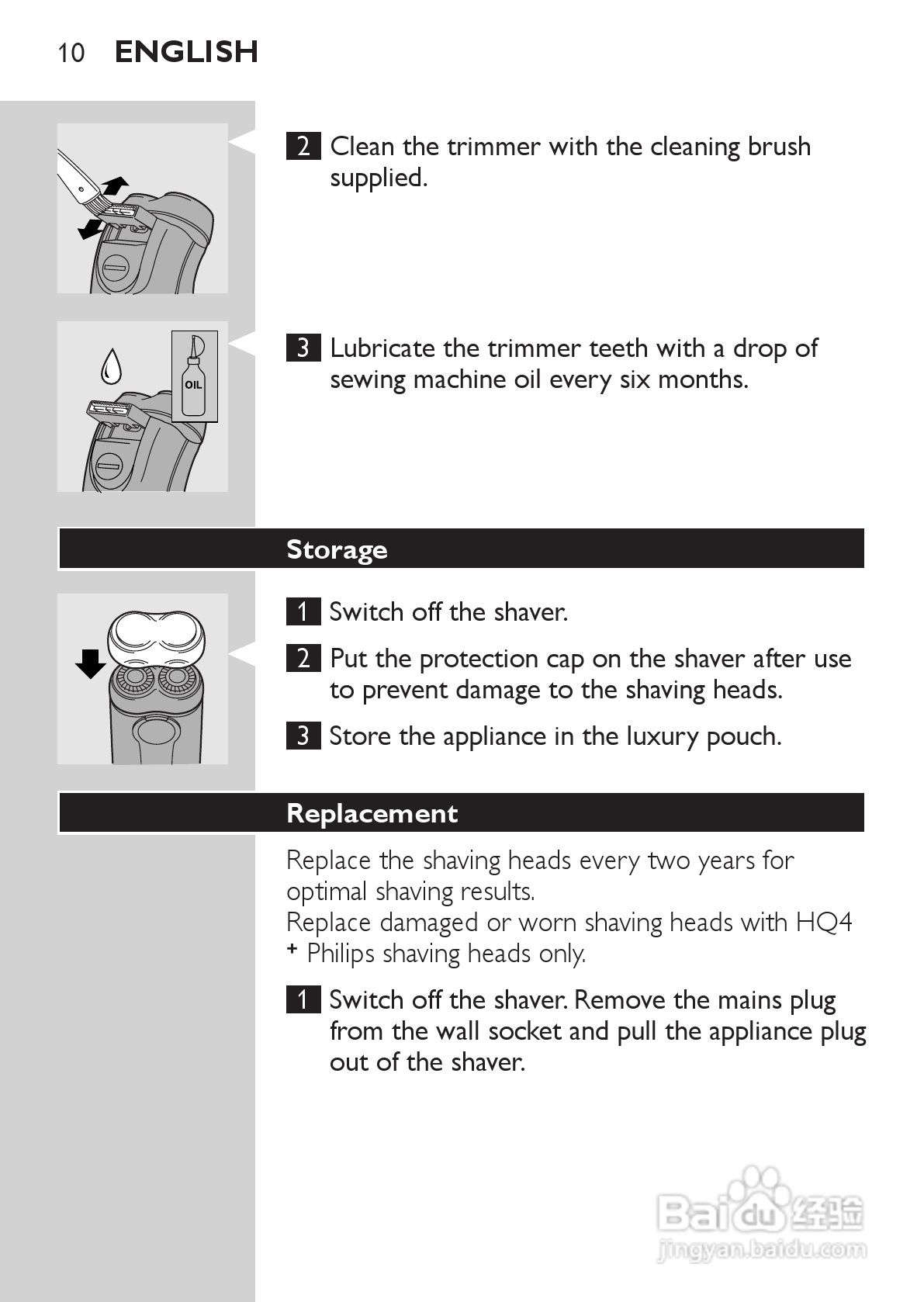 10 ENGLISH

2 Clean the trimmer with the cleaning brush supplied.

OIL

3 Lubricate the trimmer teeth with a drop of sewing machine oil every six months.

Storage

1 Switch off the shaver.

2 Put the protection cap on the shaver after use to prevent damage to the shaving heads.

3 Store the appliance in the luxury pouch.

Replacement

Replace the shaving heads every two years for optimal shaving results.
Replace damaged or worn shaving heads with HQ4 + Philips shaving heads only.

1 Switch off the shaver. Remove the mains plug from the wall socket and pull the appliance plug out of the shaver.

Baidu 经验
jingyan.baidu.com