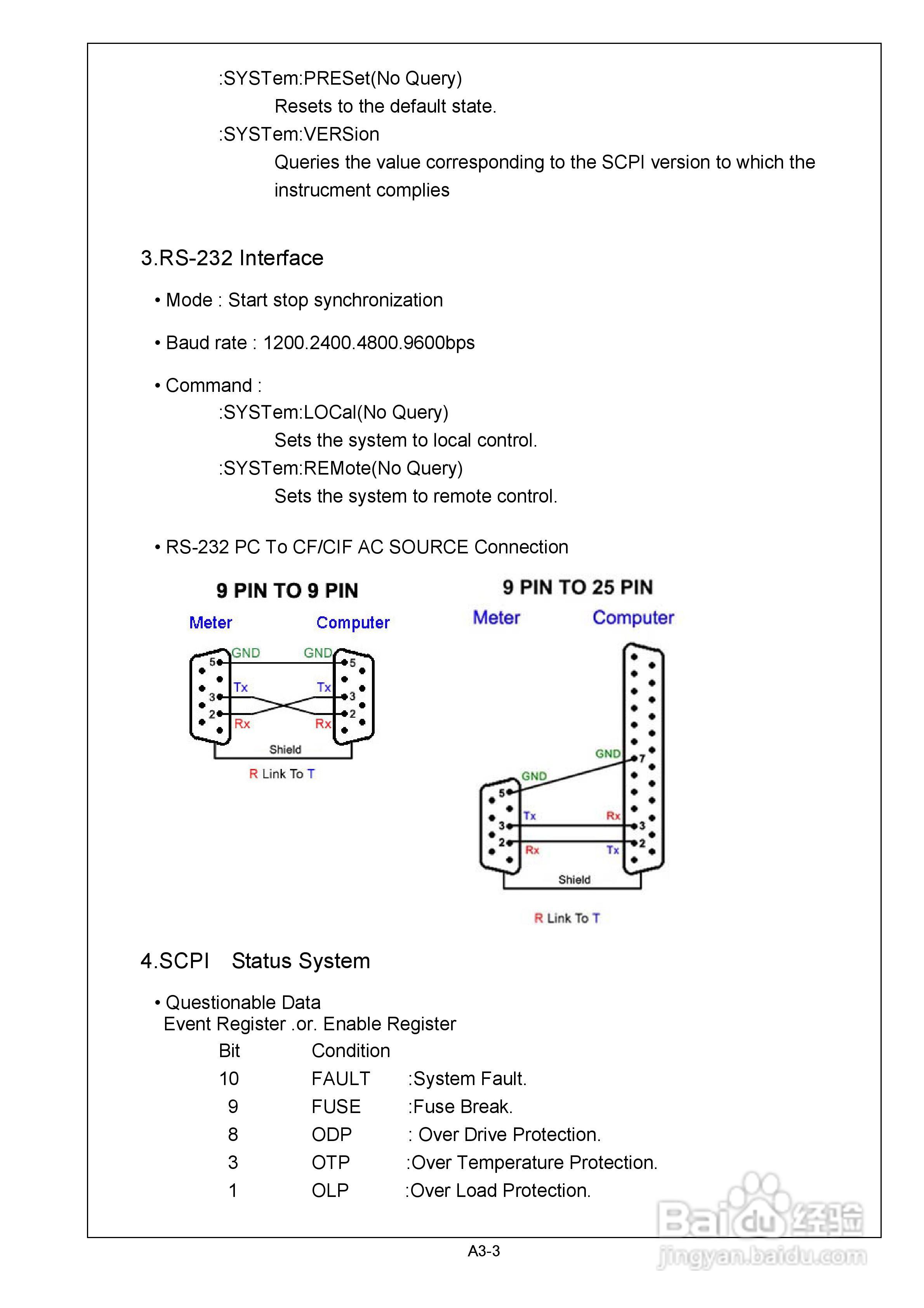 :SYSTem:PRESet(No Query)

Resets to the default state.

:SYSTem:VERSion

Queries the value corresponding to the SCPI version to which the instrucment complies

3.RS-232 Interface

• Mode : Start stop synchronization

• Baud rate : 1200.2400.4800.9600bps

• Command :

:SYSTem:LOCal(No Query)

Sets the system to local control.

:SYSTem:REMote(No Query)

Sets the system to remote control.

• RS-232 PC To CF/CIF AC SOURCE Connection

9 PIN TO 9 PIN

Meter Computer

GND GND
5 5
Tx Tx
3 3
2 2
Rx Rx
Shield

R Link To T

9 PIN TO 25 PIN

Meter Computer

GND
7
GND
5
Tx Rx
3 3
2 2
Rx Tx
Shield

R Link To T

4.SCPI Status System

• Questionable Data
Event Register .or. Enable Register

| Bit | Condition | |
|---|---|---|
| 10 | FAULT | :System Fault. |
| 9 | FUSE | :Fuse Break. |
| 8 | ODP | : Over Drive Protection. |
| 3 | OTP | :Over Temperature Protection. |
| 1 | OLP | :Over Load Protection. |

A3-3

Baidu经验
jingyan.baidu.com