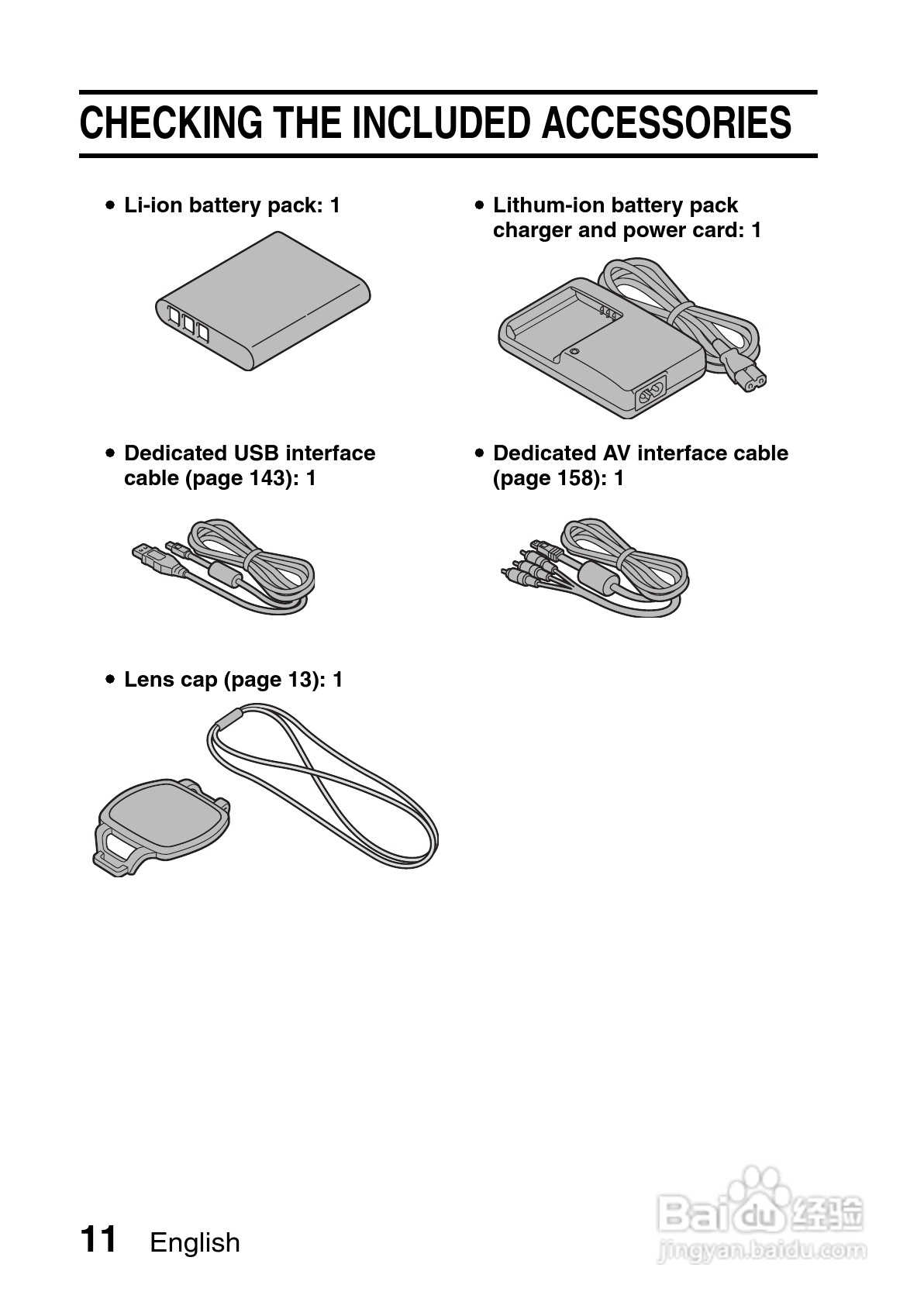 CHECKING THE INCLUDED ACCESSORIES

• Li-ion battery pack: 1

• Lithum-ion battery pack charger and power card: 1

• Dedicated USB interface cable (page 143): 1

• Dedicated AV interface cable (page 158): 1

• Lens cap (page 13): 1

11 English

Baidu 经验
jingyan.baidu.com