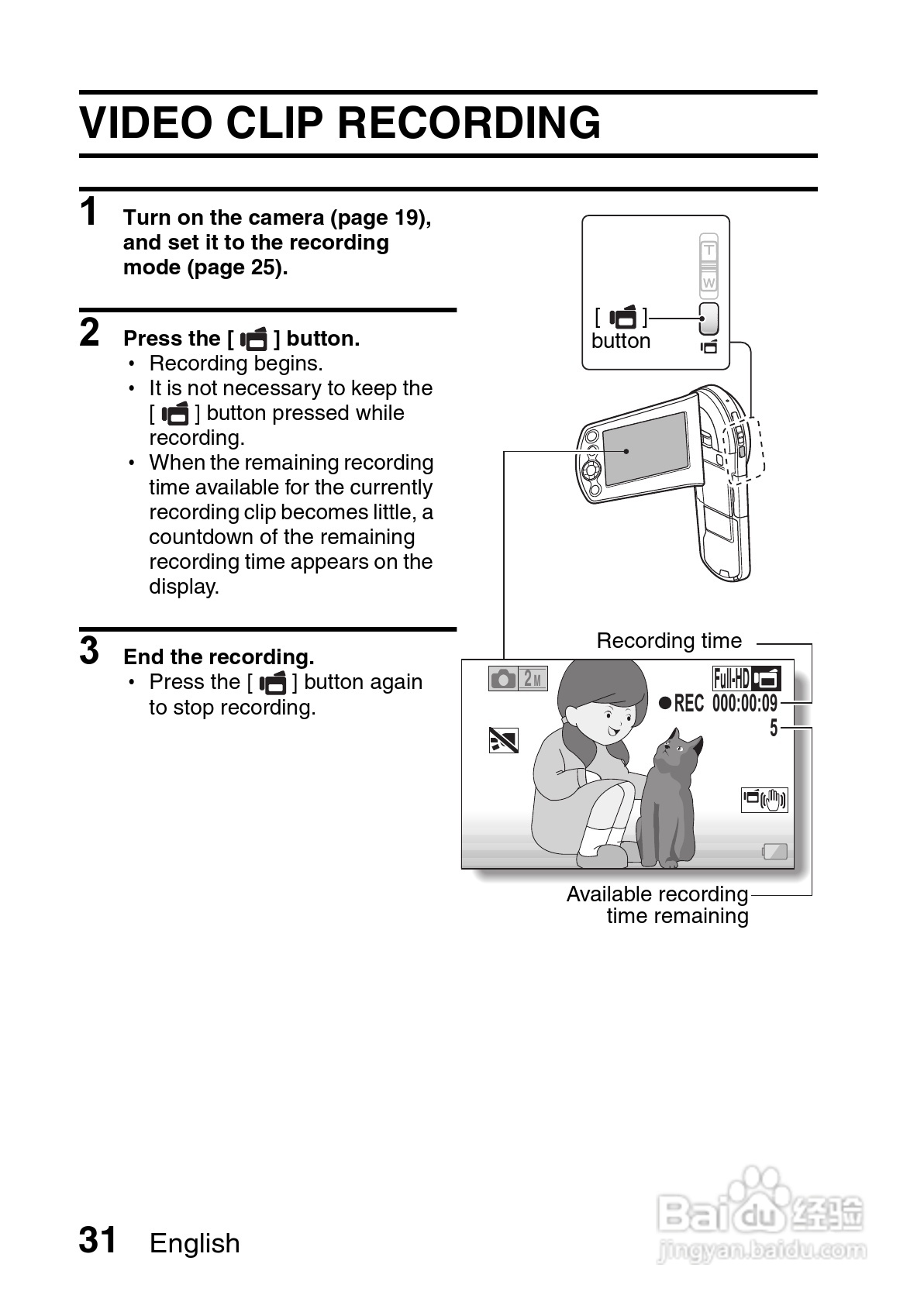 VIDEO CLIP RECORDING

1 Turn on the camera (page 19), and set it to the recording mode (page 25).

2 Press the [ ] button.
• Recording begins.
• It is not necessary to keep the [ ] button pressed while recording.
• When the remaining recording time available for the currently recording clip becomes little, a countdown of the remaining recording time appears on the display.

3 End the recording.
• Press the [ ] button again to stop recording.

T
W
[ ] button

Recording time
2M
Full-HD
●REC 000:00:09
5
Available recording time remaining

31 English

Baidu经验
jingyan.baidu.com