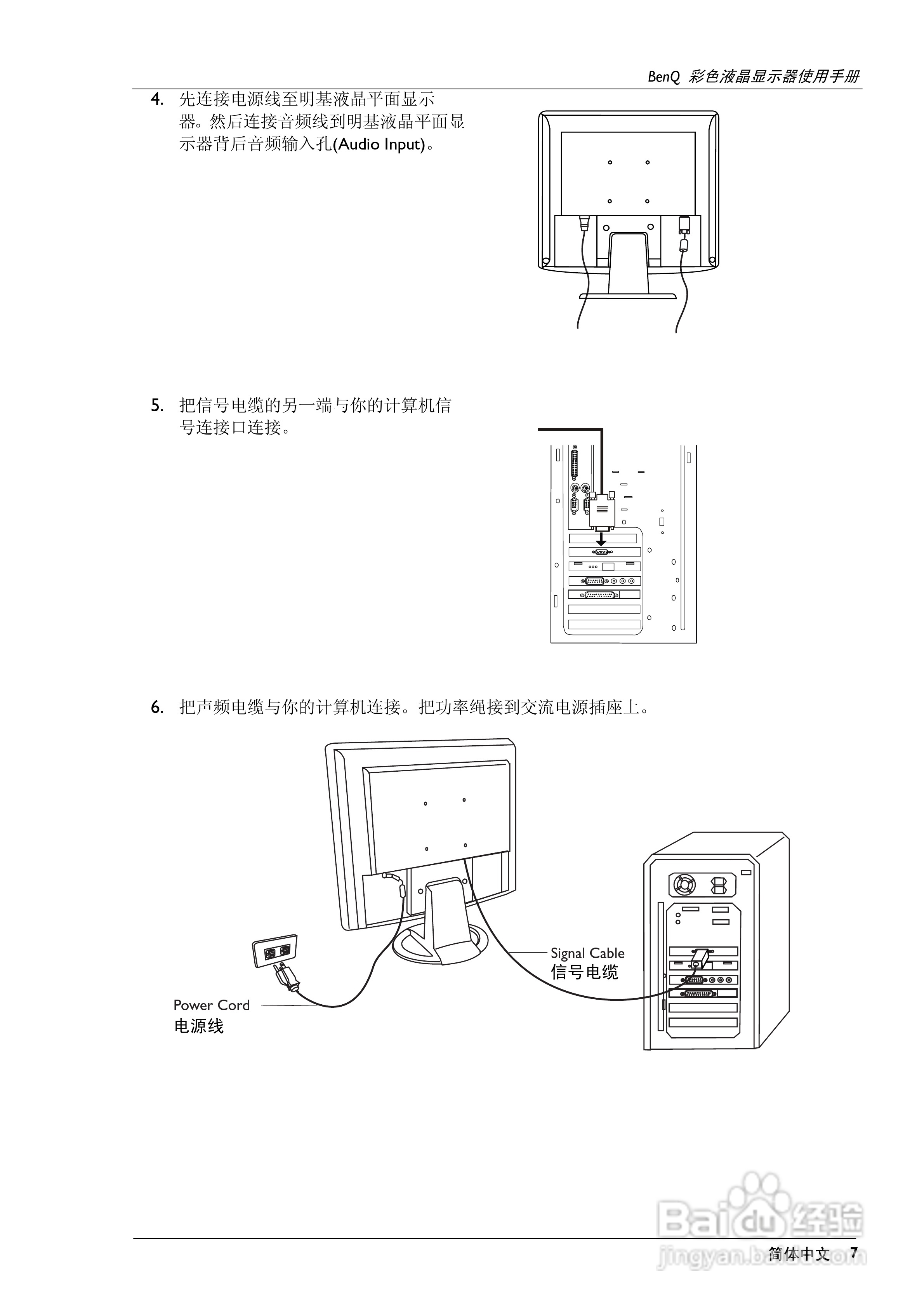 BenQ 彩色液晶显示器使用手册

4. 先连接电源线至明基液晶平面显示器。然后连接音频线到明基液晶平面显示器背后音频输入孔(Audio Input)。

5. 把信号电缆的另一端与你的计算机信号连接口连接。

6. 把声频电缆与你的计算机连接。把功率绳接到交流电源插座上。

Signal Cable
信号电缆

Power Cord
电源线

Baidu 经验
jingyan.baidu.com

简体中文 7