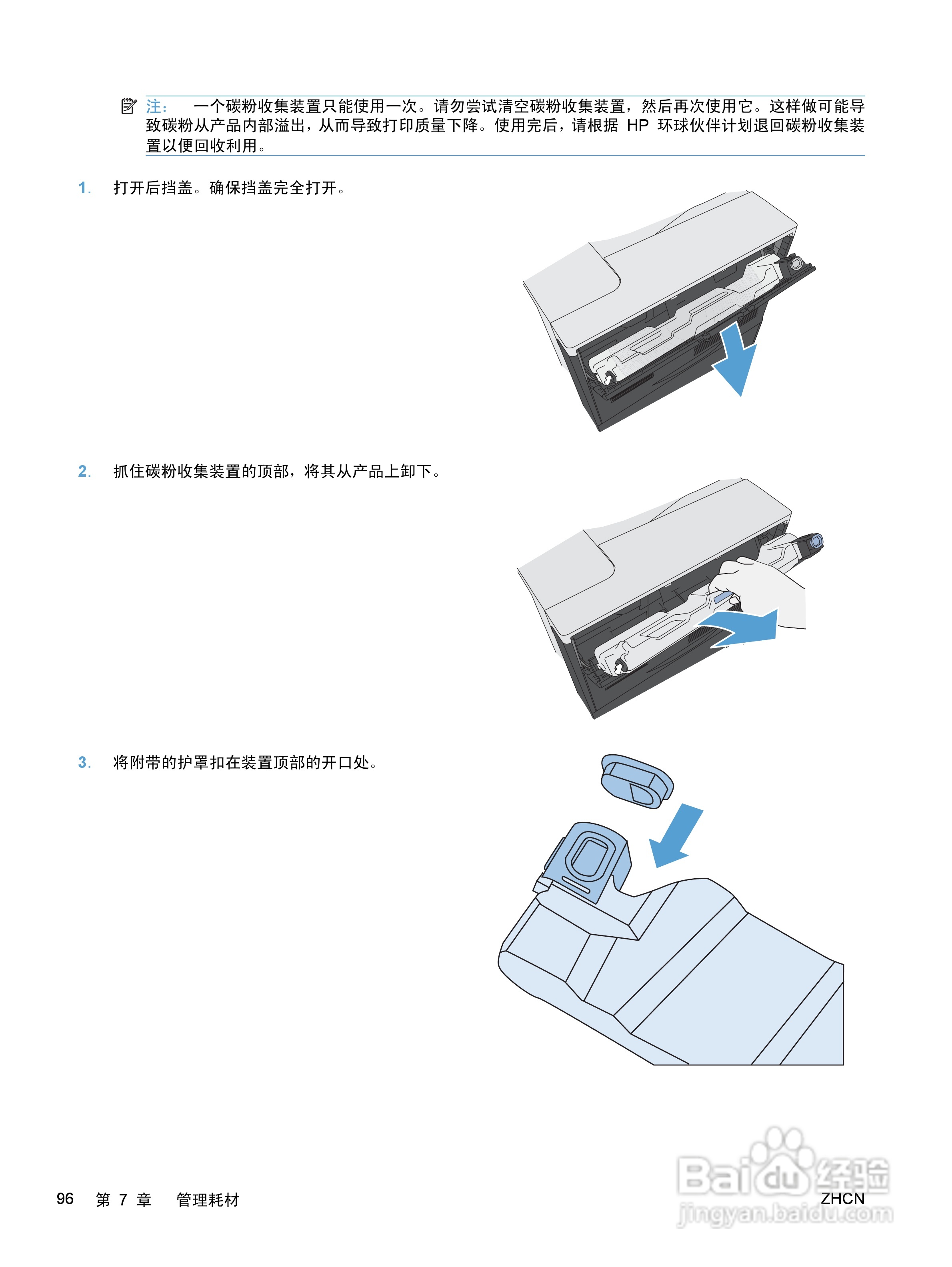 注：　一个碳粉收集装置只能使用一次。请勿尝试清空碳粉收集装置，然后再次使用它。这样做可能导致碳粉从产品内部溢出，从而导致打印质量下降。使用完后，请根据 HP 环球伙伴计划退回碳粉收集装置以便回收利用。

1. 打开后挡盖。确保挡盖完全打开。

2. 抓住碳粉收集装置的顶部，将其从产品上卸下。

3. 将附带的护罩扣在装置顶部的开口处。

96　第 7 章　管理耗材

ZHCN

Baidu 经验
jingyan.baidu.com