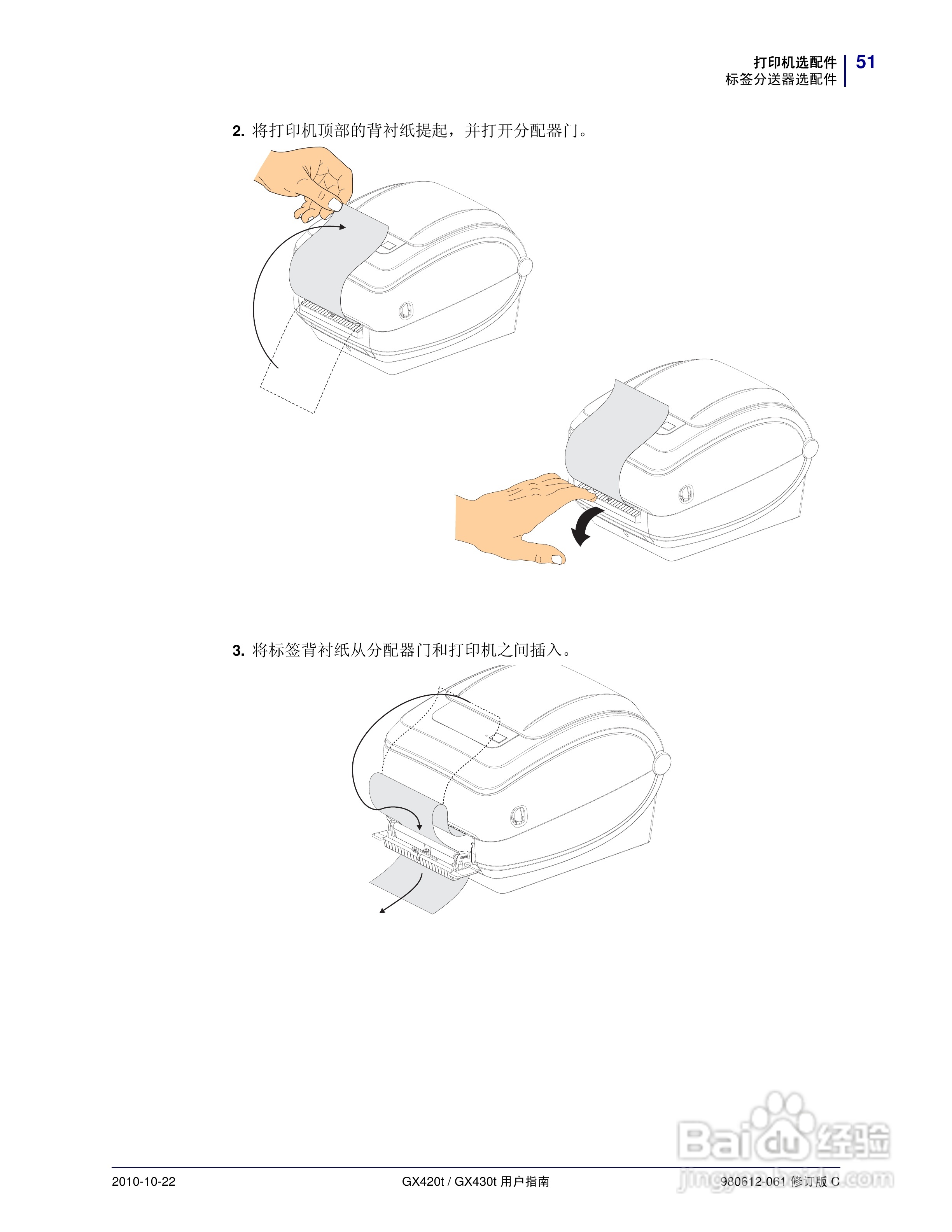 打印机选配件
标签分送器选配件
51

2. 将打印机顶部的背衬纸提起，并打开分配器门。

3. 将标签背衬纸从分配器门和打印机之间插入。

Baidu 经验
jingyan.baidu.com

2010-10-22
GX420t / GX430t 用户指南
980612-061 修订版 C