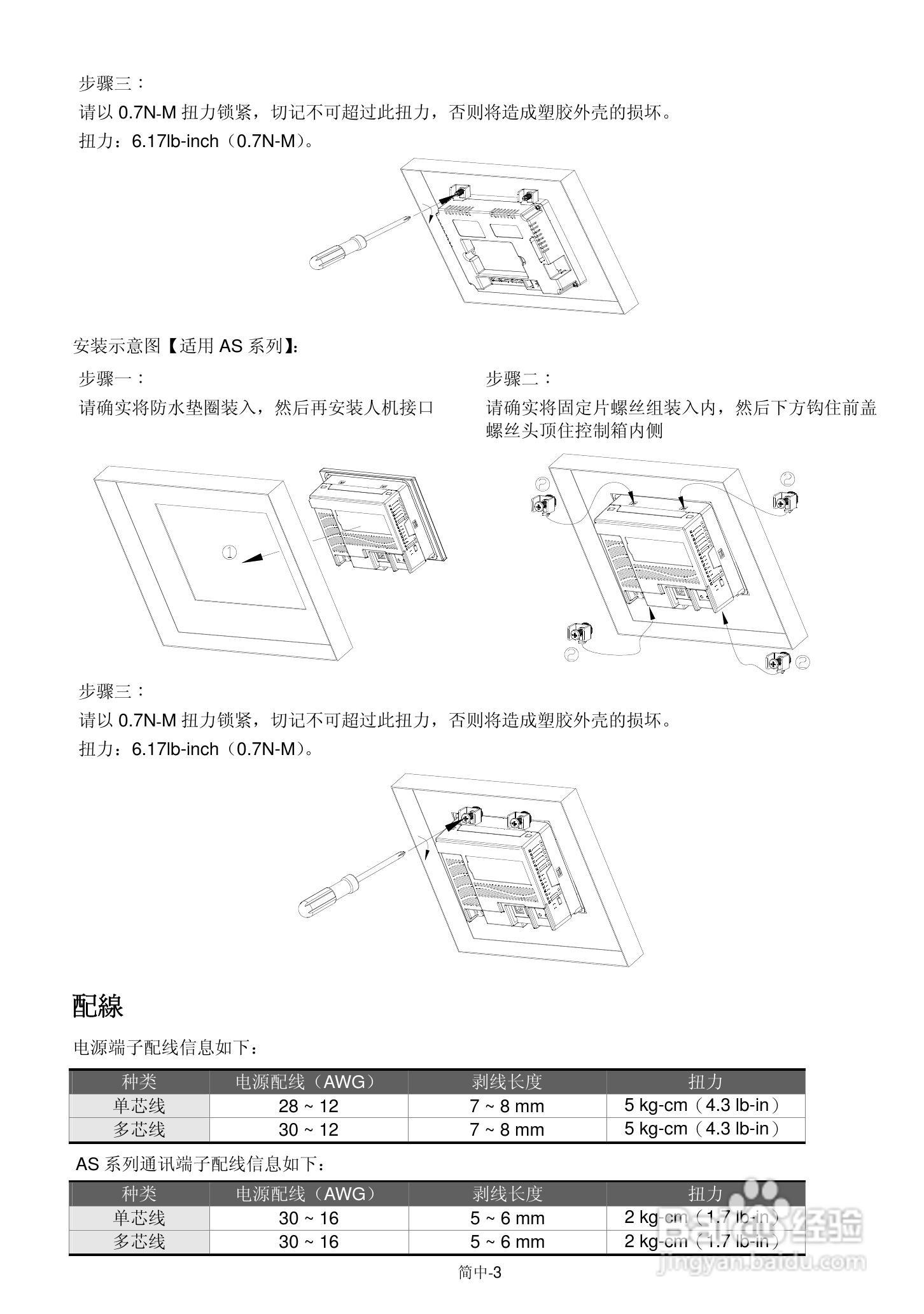 步骤三：
请以 0.7N-M 扭力锁紧，切记不可超过此扭力，否则将造成塑胶外壳的损坏。
扭力：6.17lb-inch（0.7N-M）。

安装示意图【适用 AS 系列】：

步骤一：
请确实将防水垫圈装入，然后再安装人机接口

①

步骤二：
请确实将固定片螺丝组装入内，然后下方钩住前盖螺丝头顶住控制箱内侧

②
②
②
②

步骤三：
请以 0.7N-M 扭力锁紧，切记不可超过此扭力，否则将造成塑胶外壳的损坏。
扭力：6.17lb-inch（0.7N-M）。

配線

电源端子配线信息如下：

| 种类 | 电源配线（AWG） | 剥线长度 | 扭力 |
|---|---|---|---|
| 单芯线 | 28 ~ 12 | 7 ~ 8 mm | 5 kg-cm（4.3 lb-in） |
| 多芯线 | 30 ~ 12 | 7 ~ 8 mm | 5 kg-cm（4.3 lb-in） |

AS 系列通讯端子配线信息如下：

| 种类 | 电源配线（AWG） | 剥线长度 | 扭力 |
|---|---|---|---|
| 单芯线 | 30 ~ 16 | 5 ~ 6 mm | 2 kg-cm（1.7 lb-in） |
| 多芯线 | 30 ~ 16 | 5 ~ 6 mm | 2 kg-cm（1.7 lb-in） |

简中-3

Baidu 经验
jingyan.baidu.com