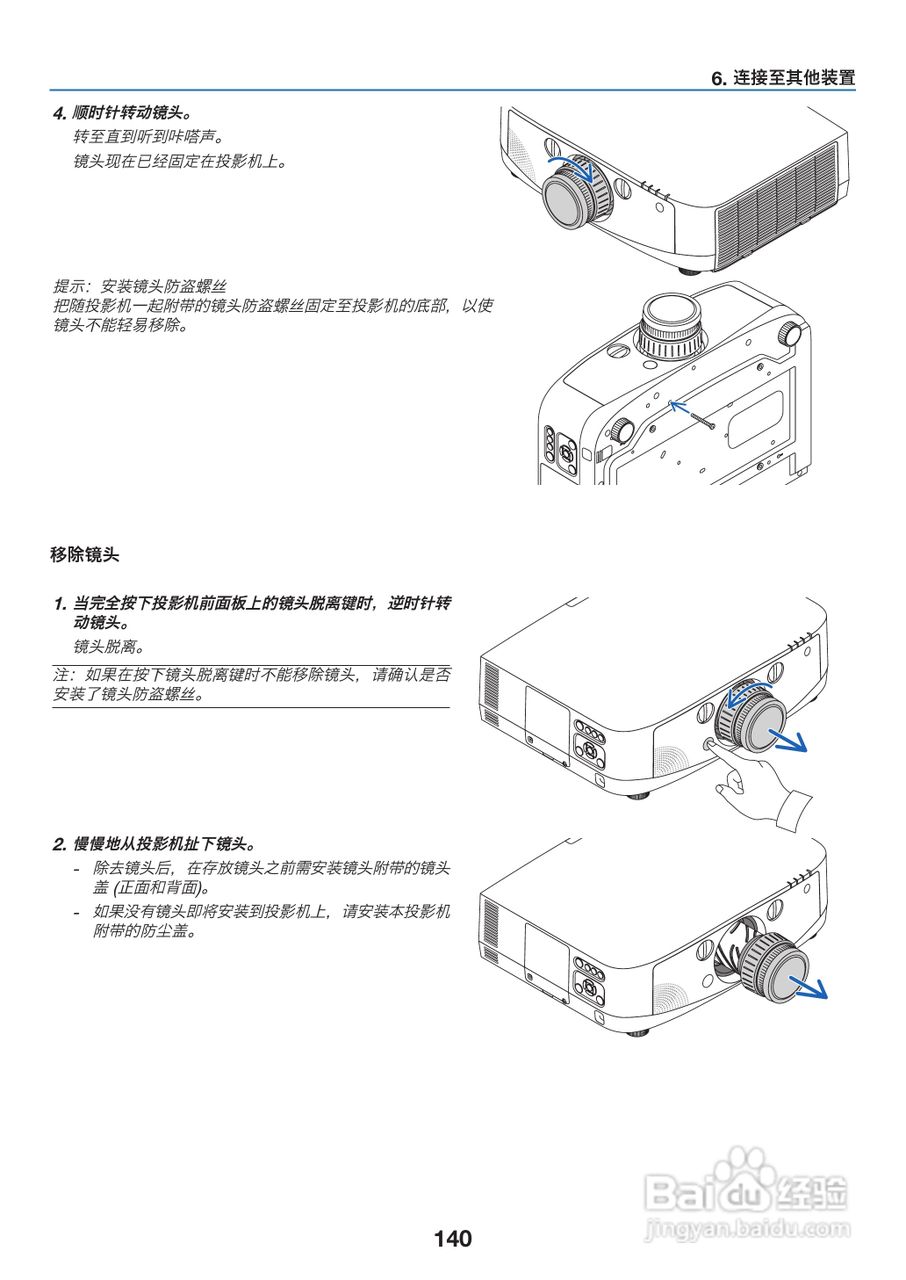 6. 连接至其他装置

4. 顺时针转动镜头。

转至直到听到咔嗒声。

镜头现在已经固定在投影机上。

提示：安装镜头防盗螺丝
把随投影机一起附带的镜头防盗螺丝固定至投影机的底部，以使镜头不能轻易移除。

移除镜头

1. 当完全按下投影机前面板上的镜头脱离键时，逆时针转动镜头。

镜头脱离。

注：如果在按下镜头脱离键时不能移除镜头，请确认是否安装了镜头防盗螺丝。

2. 慢慢地从投影机扯下镜头。

- 除去镜头后，在存放镜头之前需安装镜头附带的镜头盖 (正面和背面)。

- 如果没有镜头即将安装到投影机上，请安装本投影机附带的防尘盖。

Baidu经验
jingyan.baidu.com

140