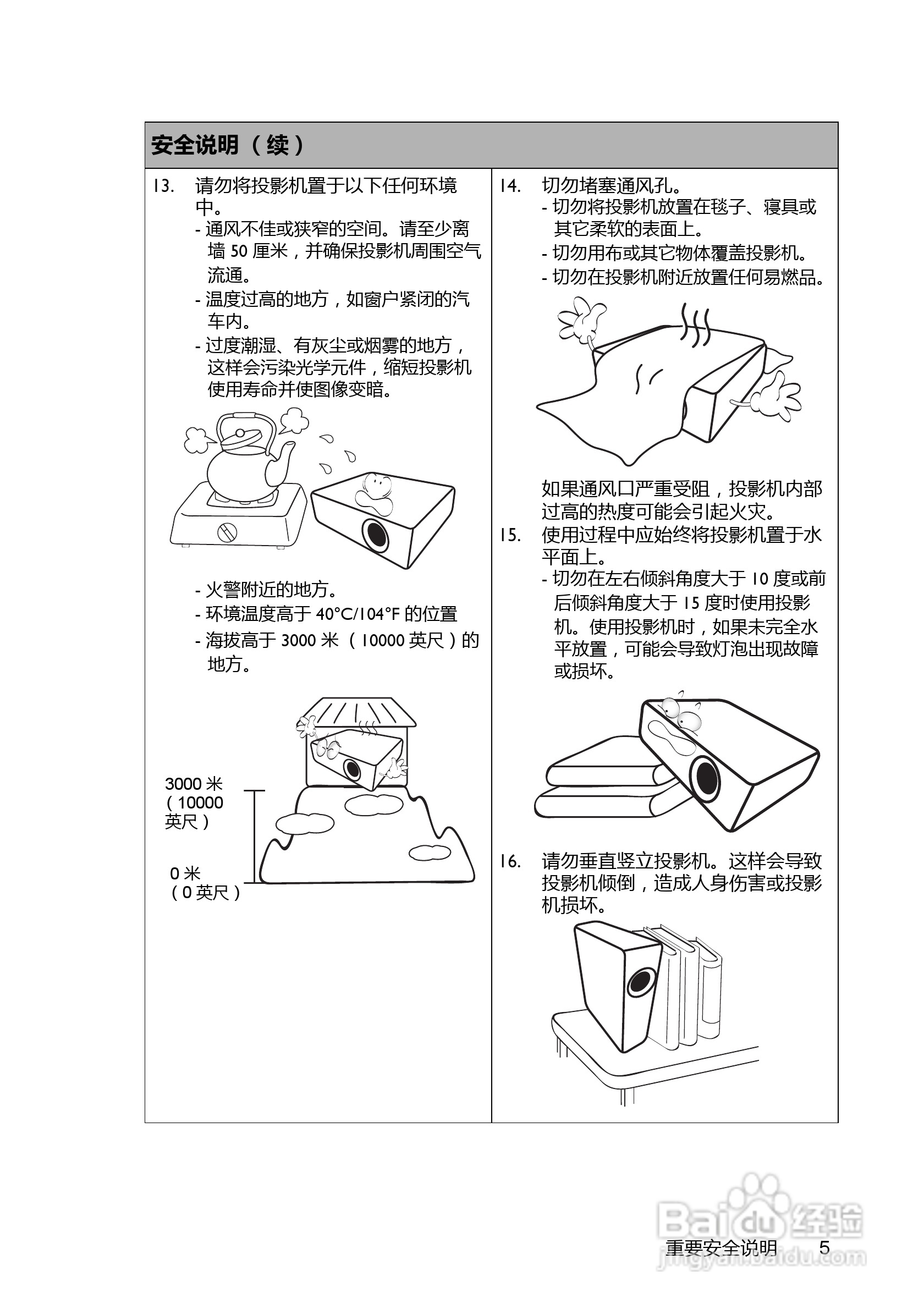 安全说明（续）

13. 请勿将投影机置于以下任何环境中。
- 通风不佳或狭窄的空间。请至少离墙 50 厘米，并确保投影机周围空气流通。
- 温度过高的地方，如窗户紧闭的汽车内。
- 过度潮湿、有灰尘或烟雾的地方，这样会污染光学元件，缩短投影机使用寿命并使图像变暗。

- 火警附近的地方。
- 环境温度高于 40°C/104°F 的位置
- 海拔高于 3000 米（10000 英尺）的地方。

3000 米（10000 英尺）

0 米（0 英尺）

14. 切勿堵塞通风孔。
- 切勿将投影机放置在毯子、寝具或其它柔软的表面上。
- 切勿用布或其它物体覆盖投影机。
- 切勿在投影机附近放置任何易燃品。

如果通风口严重受阻，投影机内部过高的热度可能会引起火灾。

15. 使用过程中应始终将投影机置于水平面上。
- 切勿在左右倾斜角度大于 10 度或前后倾斜角度大于 15 度时使用投影机。使用投影机时，如果未完全水平放置，可能会导致灯泡出现故障或损坏。

16. 请勿垂直竖立投影机。这样会导致投影机倾倒，造成人身伤害或投影机损坏。

Baidu 经验
jingyan.baidu.com

重要安全说明 5