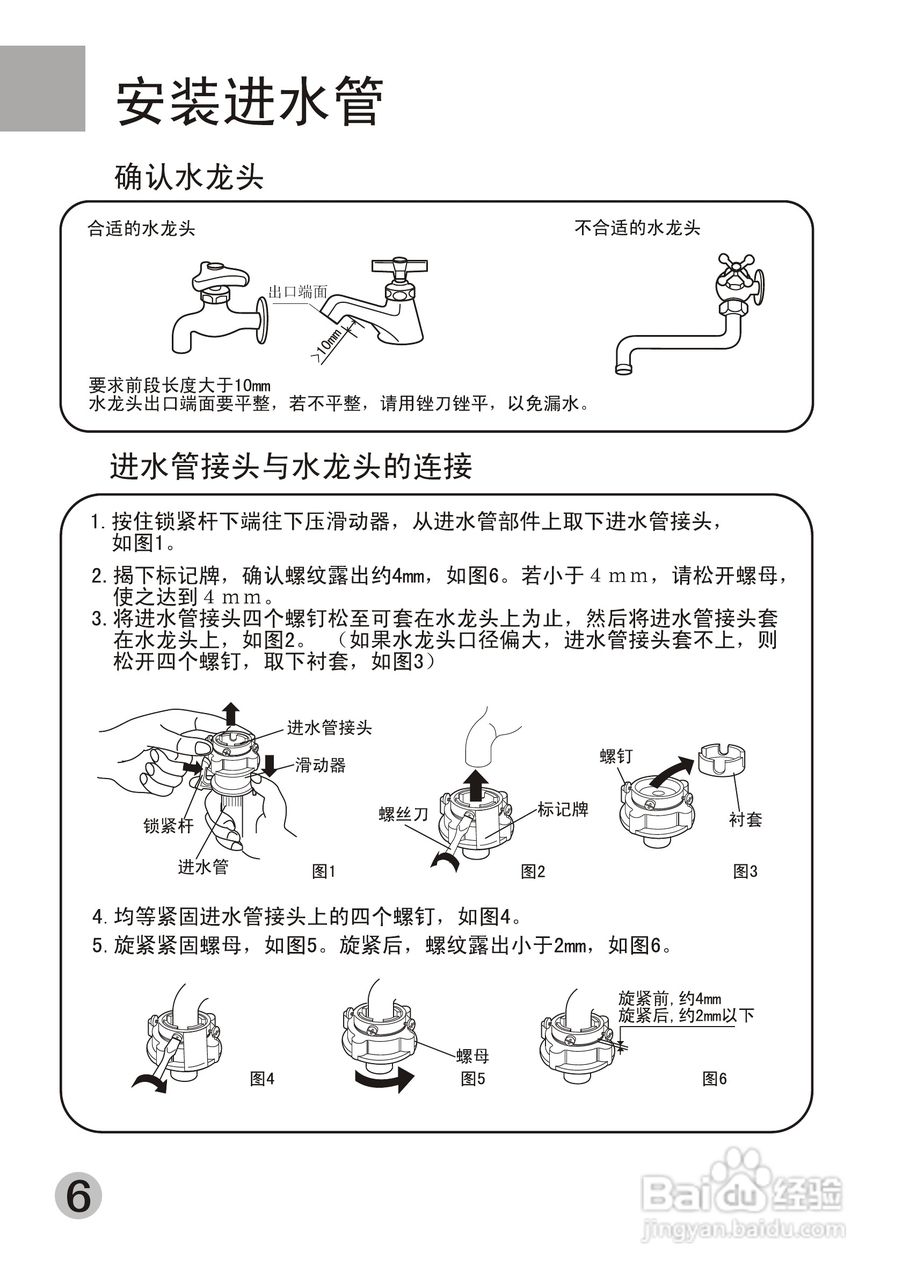 安装进水管

确认水龙头

合适的水龙头

不合适的水龙头

出口端面

>10mm

要求前段长度大于10mm
水龙头出口端面要平整，若不平整，请用锉刀锉平，以免漏水。

进水管接头与水龙头的连接

1. 按住锁紧杆下端往下压滑动器，从进水管部件上取下进水管接头，如图1。

2. 揭下标记牌，确认螺纹露出约4mm，如图6。若小于４ｍｍ，请松开螺母，使之达到４ｍｍ。

3. 将进水管接头四个螺钉松至可套在水龙头上为止，然后将进水管接头套在水龙头上，如图2。（如果水龙头口径偏大，进水管接头套不上，则松开四个螺钉，取下衬套，如图3）

进水管接头

滑动器

锁紧杆

进水管

图1

螺丝刀

标记牌

图2

螺钉

衬套

图3

4. 均等紧固进水管接头上的四个螺钉，如图4。

5. 旋紧紧固螺母，如图5。旋紧后，螺纹露出小于2mm，如图6。

图4

螺母

图5

旋紧前,约4mm
旋紧后,约2mm以下

图6

6

Baidu经验
jingyan.baidu.com