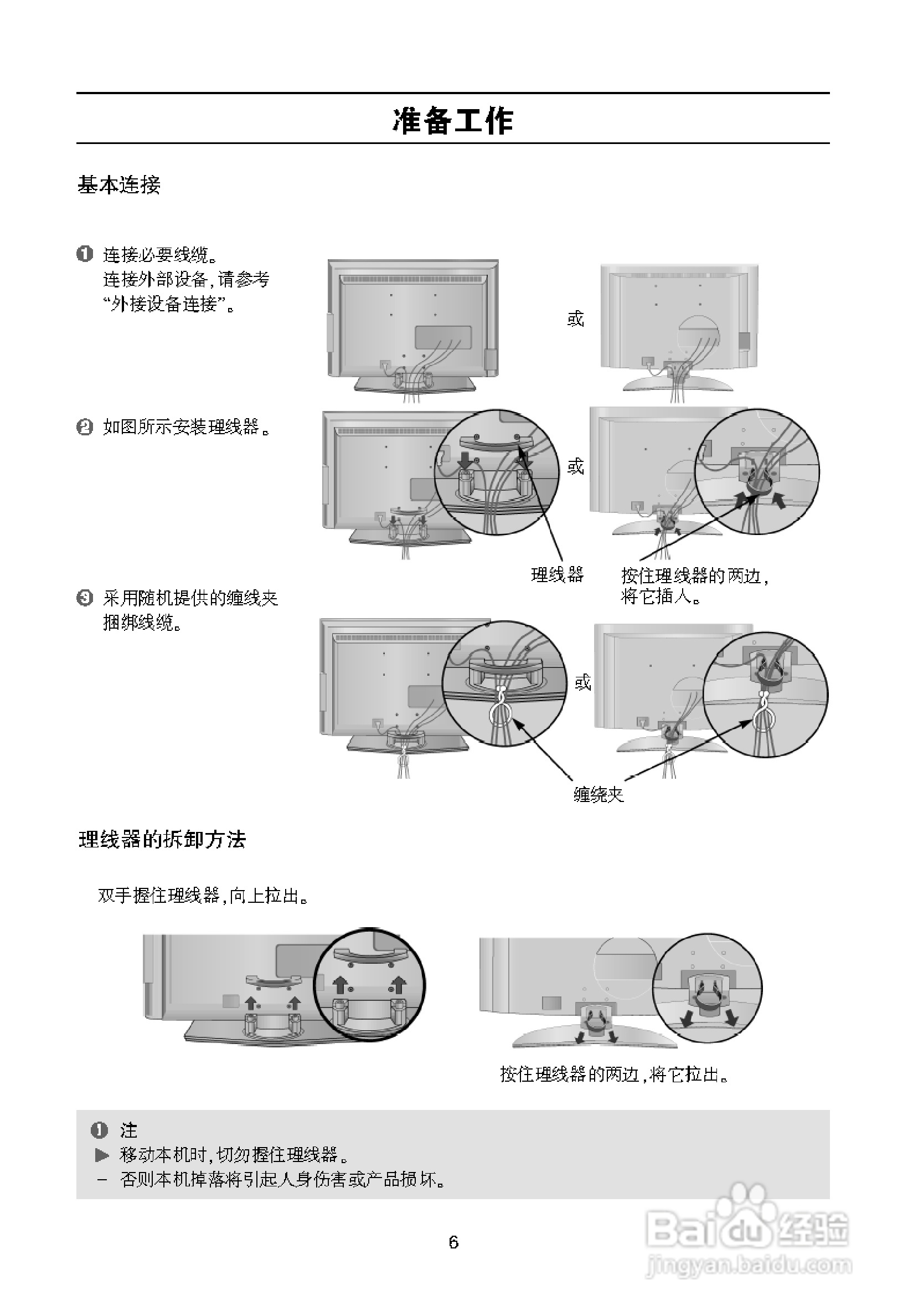 准备工作

基本连接

❶ 连接必要线缆。
连接外部设备，请参考“外接设备连接”。

或

❷ 如图所示安装理线器。

或

理线器

按住理线器的两边，将它插入。

❸ 采用随机提供的缠线夹捆绑线缆。

或

缠绕夹

理线器的拆卸方法

双手握住理线器，向上拉出。

按住理线器的两边，将它拉出。

❶ 注
▶ 移动本机时，切勿握住理线器。
– 否则本机掉落将引起人身伤害或产品损坏。

6

Baidu经验
jingyan.baidu.com