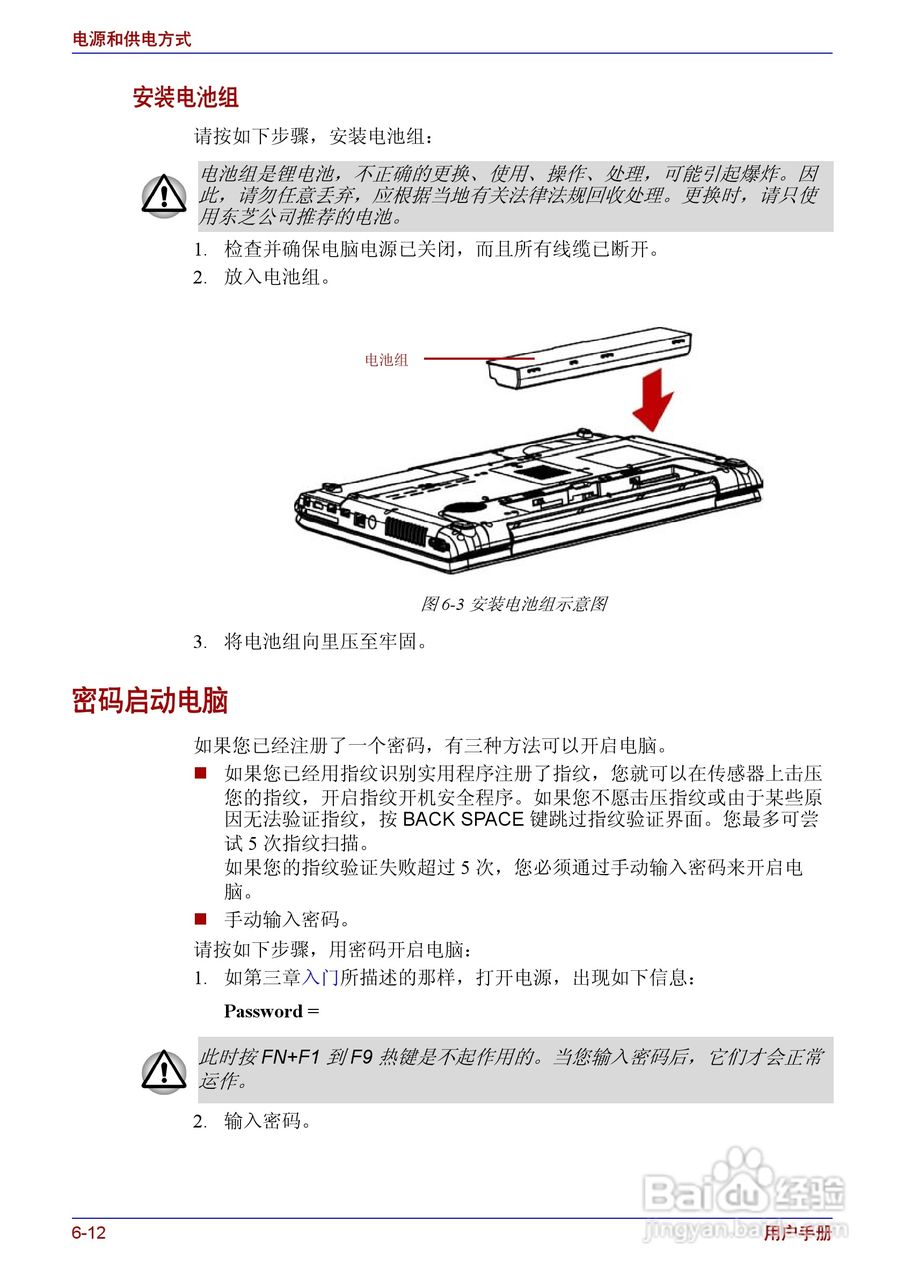 电源和供电方式

安装电池组

请按如下步骤，安装电池组：

电池组是锂电池，不正确的更换、使用、操作、处理，可能引起爆炸。因此，请勿任意丢弃，应根据当地有关法律法规回收处理。更换时，请只使用东芝公司推荐的电池。

1. 检查并确保电脑电源已关闭，而且所有线缆已断开。
2. 放入电池组。

电池组

图 6-3 安装电池组示意图

3. 将电池组向里压至牢固。

密码启动电脑

如果您已经注册了一个密码，有三种方法可以开启电脑。

■ 如果您已经用指纹识别实用程序注册了指纹，您就可以在传感器上击压您的指纹，开启指纹开机安全程序。如果您不愿击压指纹或由于某些原因无法验证指纹，按 BACK SPACE 键跳过指纹验证界面。您最多可尝试 5 次指纹扫描。
如果您的指纹验证失败超过 5 次，您必须通过手动输入密码来开启电脑。
■ 手动输入密码。

请按如下步骤，用密码开启电脑：

1. 如第三章入门所描述的那样，打开电源，出现如下信息：

Password =

此时按 FN+F1 到 F9 热键是不起作用的。当您输入密码后，它们才会正常运作。

2. 输入密码。

Baidu 经验
jingyan.baidu.com

6-12 用户手册