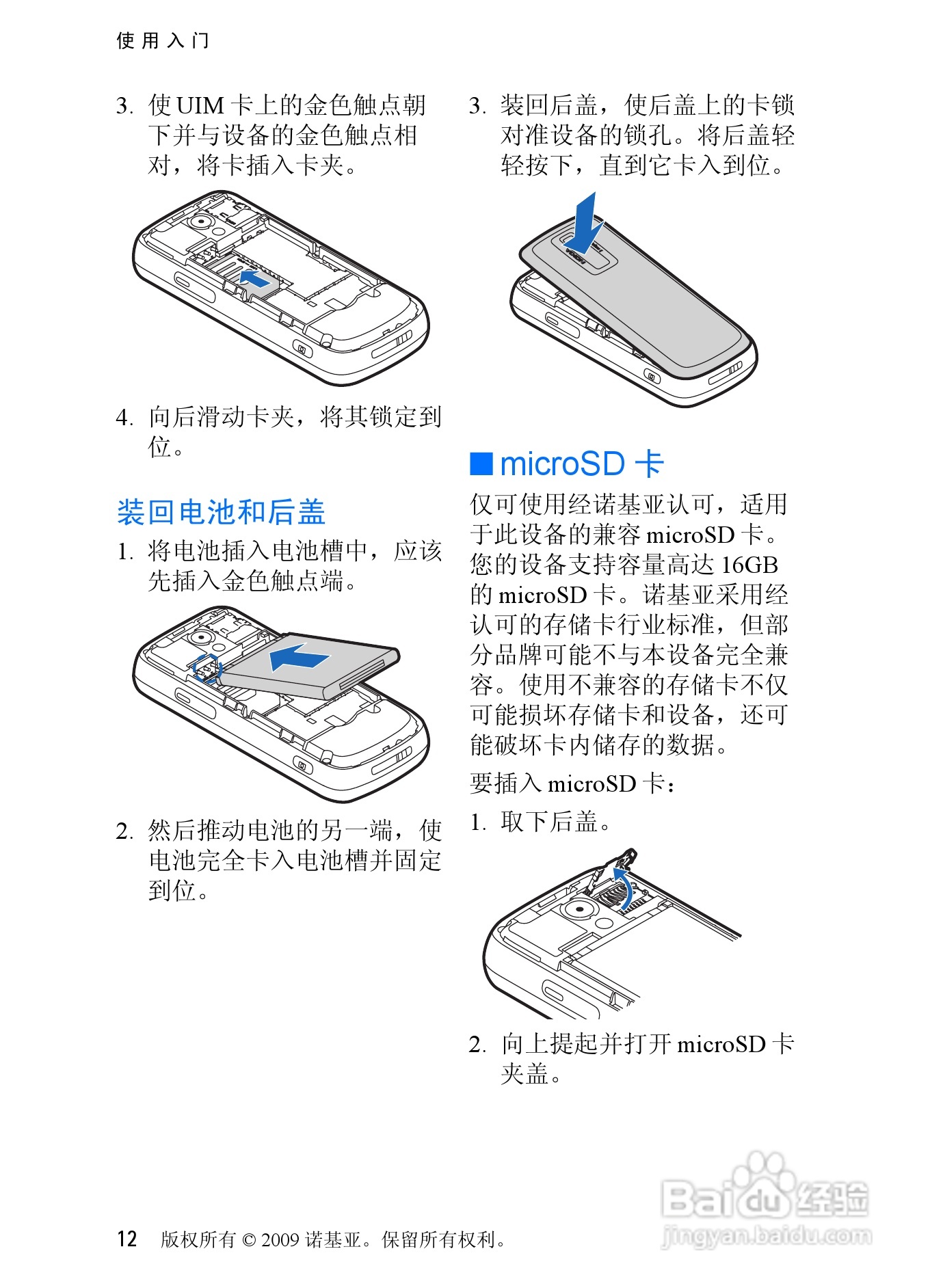 使用入门

3. 使 UIM 卡上的金色触点朝下并与设备的金色触点相对，将卡插入卡夹。

4. 向后滑动卡夹，将其锁定到位。

装回电池和后盖

1. 将电池插入电池槽中，应该先插入金色触点端。

2. 然后推动电池的另一端，使电池完全卡入电池槽并固定到位。

3. 装回后盖，使后盖上的卡锁对准设备的锁孔。将后盖轻轻按下，直到它卡入到位。

■ microSD 卡

仅可使用经诺基亚认可，适用于此设备的兼容 microSD 卡。您的设备支持容量高达 16GB 的 microSD 卡。诺基亚采用经认可的存储卡行业标准，但部分品牌可能不与本设备完全兼容。使用不兼容的存储卡不仅可能损坏存储卡和设备，还可能破坏卡内储存的数据。

要插入 microSD 卡：

1. 取下后盖。

2. 向上提起并打开 microSD 卡夹盖。

12 版权所有 © 2009 诺基亚。保留所有权利。

Baidu 经验
jingyan.baidu.com