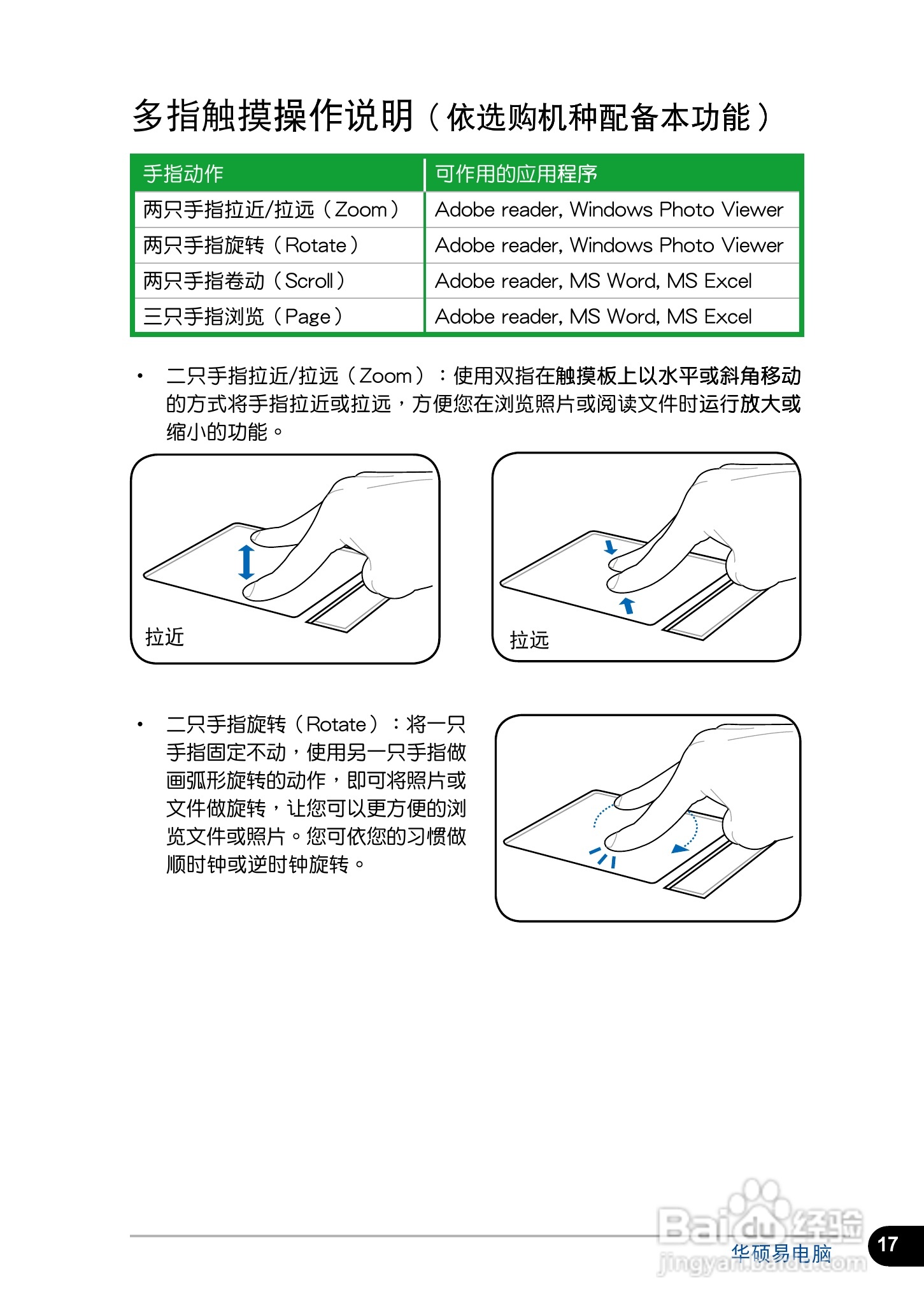 多指触摸操作说明（依选购机种配备本功能）

| 手指动作 | 可作用的应用程序 |
|---|---|
| 两只手指拉近/拉远（Zoom） | Adobe reader, Windows Photo Viewer |
| 两只手指旋转（Rotate） | Adobe reader, Windows Photo Viewer |
| 两只手指卷动（Scroll） | Adobe reader, MS Word, MS Excel |
| 三只手指浏览（Page） | Adobe reader, MS Word, MS Excel |

• 二只手指拉近/拉远（Zoom）：使用双指在触摸板上以水平或斜角移动的方式将手指拉近或拉远，方便您在浏览照片或阅读文件时运行放大或缩小的功能。

拉近

拉远

• 二只手指旋转（Rotate）：将一只手指固定不动，使用另一只手指做画弧形旋转的动作，即可将照片或文件做旋转，让您可以更方便的浏览文件或照片。您可依您的习惯做顺时钟或逆时钟旋转。

Baidu经验
jingyan.baidu.com
华硕易电脑

17