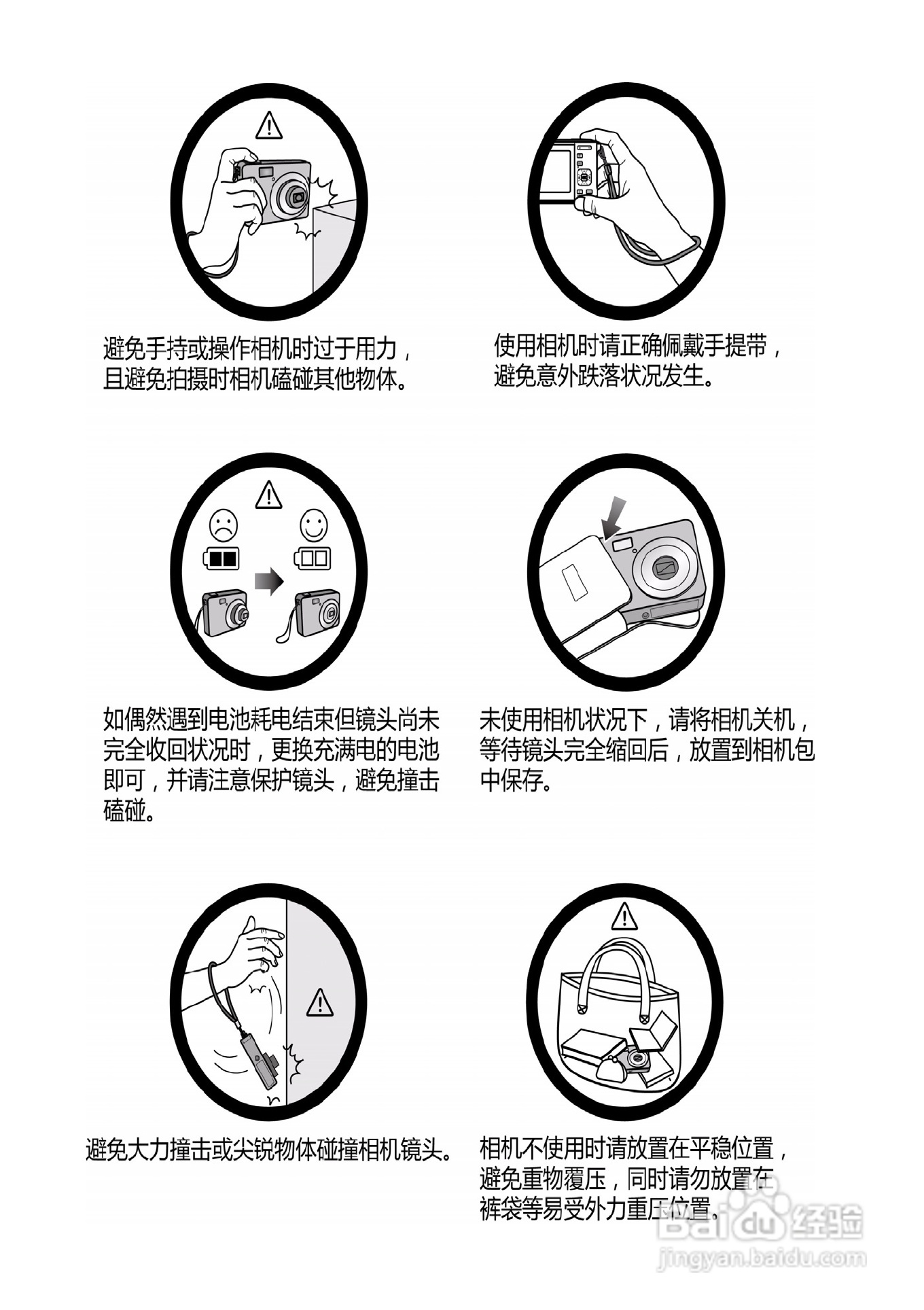 避免手持或操作相机时过于用力，且避免拍摄时相机磕碰其他物体。

使用相机时请正确佩戴手提带，避免意外跌落状况发生。

如偶然遇到电池耗电结束但镜头尚未完全收回状况时，更换充满电的电池即可，并请注意保护镜头，避免撞击磕碰。

未使用相机状况下，请将相机关机，等待镜头完全缩回后，放置到相机包中保存。

避免大力撞击或尖锐物体碰撞相机镜头。

相机不使用时请放置在平稳位置，避免重物覆压，同时请勿放置在裤袋等易受外力重压位置。

Baidu 经验
jingyan.baidu.com