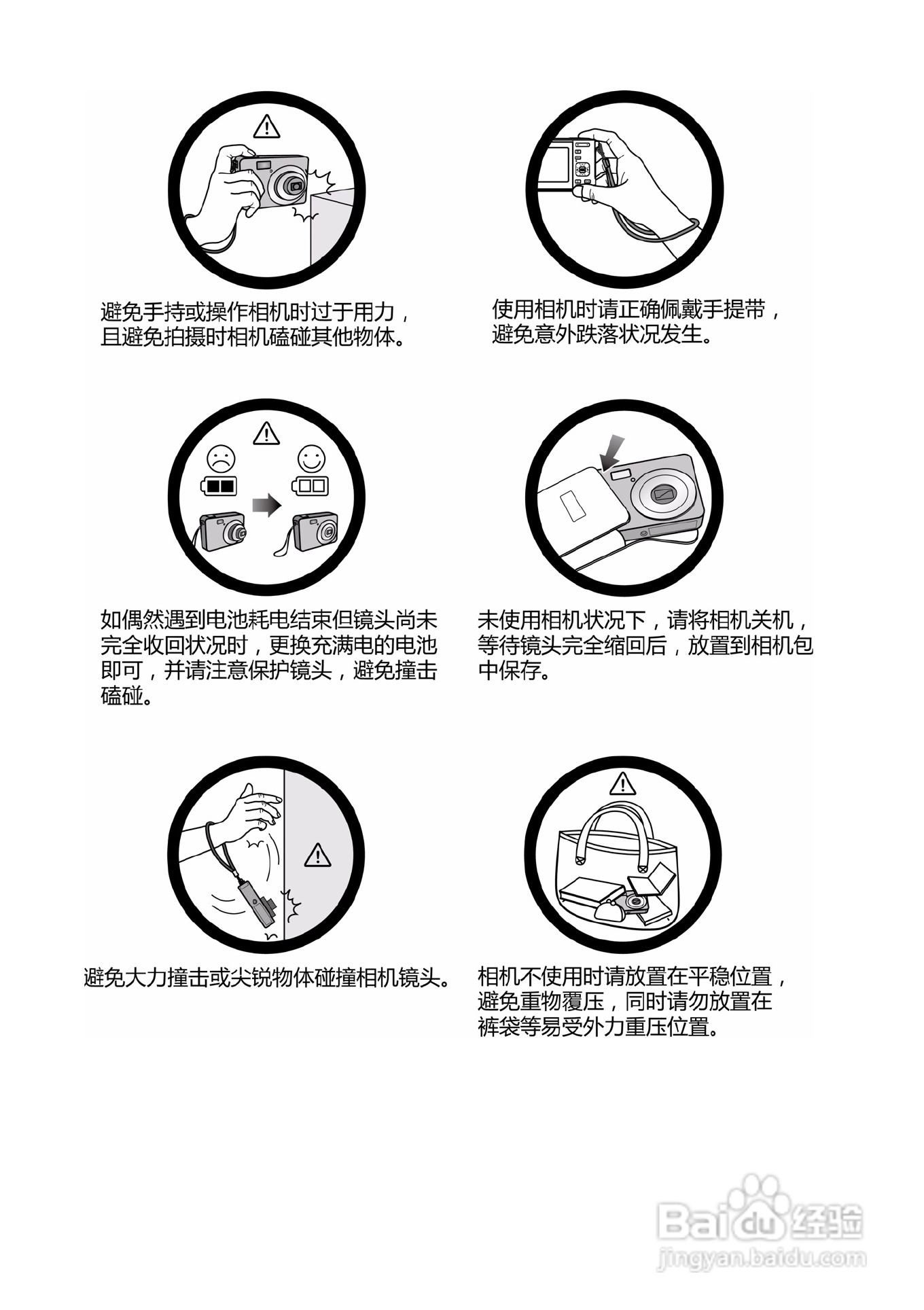 避免手持或操作相机时过于用力，且避免拍摄时相机磕碰其他物体。

使用相机时请正确佩戴手提带，避免意外跌落状况发生。

如偶然遇到电池耗电结束但镜头尚未完全收回状况时，更换充满电的电池即可，并请注意保护镜头，避免撞击磕碰。

未使用相机状况下，请将相机关机，等待镜头完全缩回后，放置到相机包中保存。

避免大力撞击或尖锐物体碰撞相机镜头。

相机不使用时请放置在平稳位置，避免重物覆压，同时请勿放置在裤袋等易受外力重压位置。

Baidu 经验
jingyan.baidu.com