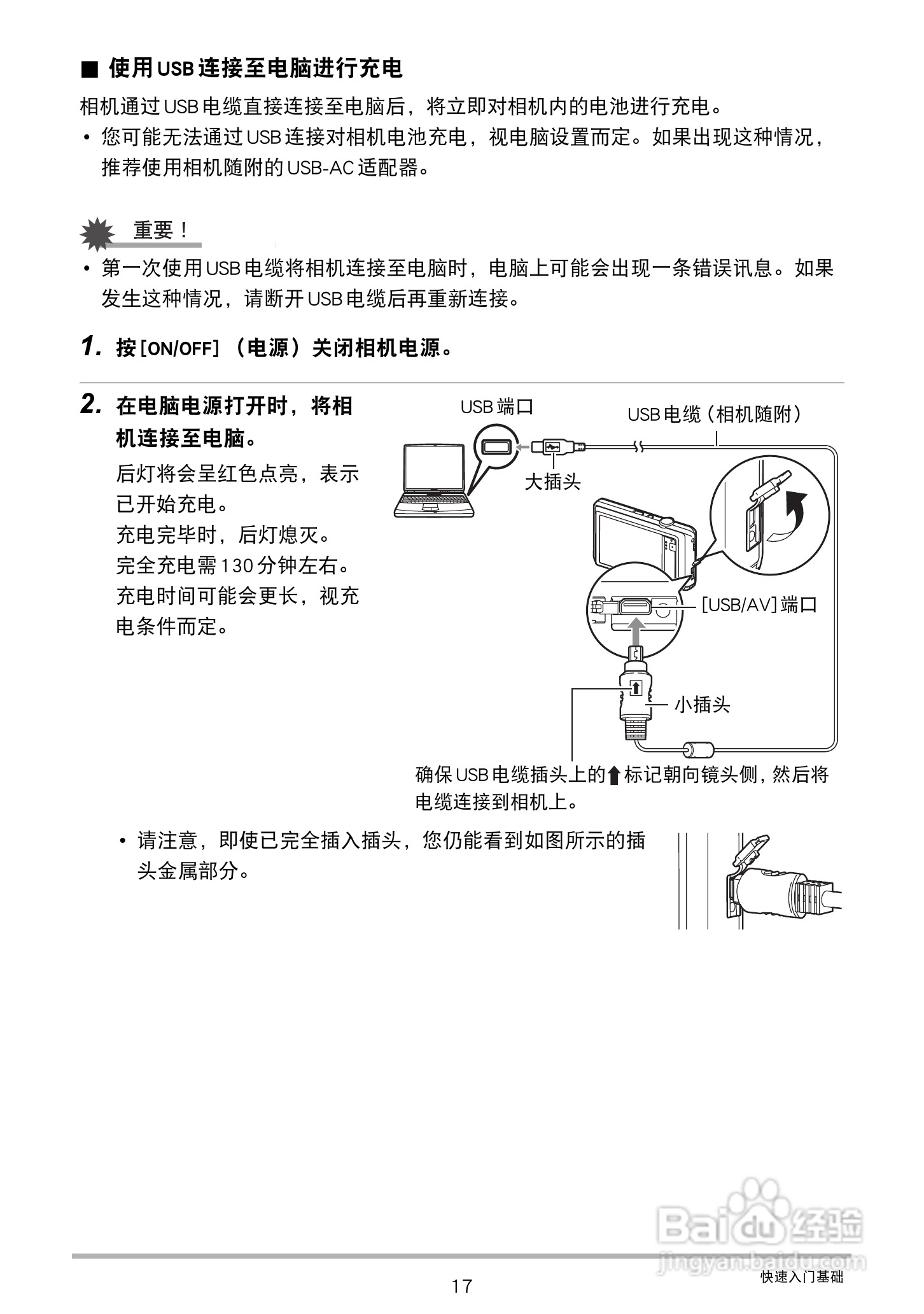 ■ 使用USB连接至电脑进行充电

相机通过USB电缆直接连接至电脑后，将立即对相机内的电池进行充电。

• 您可能无法通过USB连接对相机电池充电，视电脑设置而定。如果出现这种情况，推荐使用相机随附的USB-AC适配器。

重要！

• 第一次使用USB电缆将相机连接至电脑时，电脑上可能会出现一条错误讯息。如果发生这种情况，请断开USB电缆后再重新连接。

1. 按[ON/OFF]（电源）关闭相机电源。

2. 在电脑电源打开时，将相机连接至电脑。

后灯将会呈红色点亮，表示已开始充电。
充电完毕时，后灯熄灭。
完全充电需130分钟左右。
充电时间可能会更长，视充电条件而定。

USB端口

USB电缆（相机随附）

大插头

[USB/AV]端口

小插头

确保USB电缆插头上的⬆标记朝向镜头侧，然后将电缆连接到相机上。

• 请注意，即使已完全插入插头，您仍能看到如图所示的插头金属部分。

Baidu经验
jingyan.baidu.com

17

快速入门基础