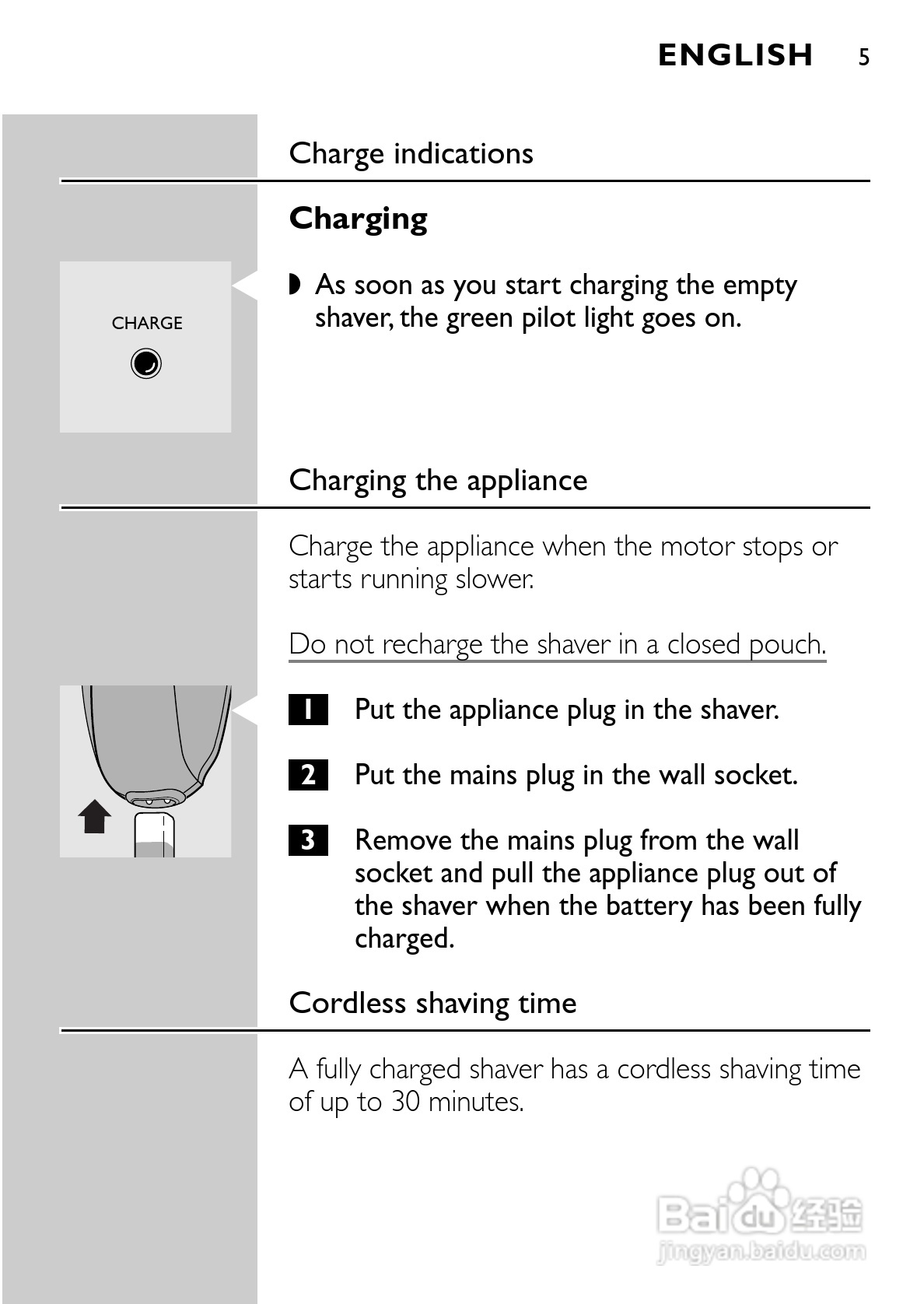 ENGLISH 5

Charge indications

Charging

CHARGE

◗ As soon as you start charging the empty shaver, the green pilot light goes on.

Charging the appliance

Charge the appliance when the motor stops or starts running slower.

Do not recharge the shaver in a closed pouch.

1 Put the appliance plug in the shaver.

2 Put the mains plug in the wall socket.

3 Remove the mains plug from the wall socket and pull the appliance plug out of the shaver when the battery has been fully charged.

Cordless shaving time

A fully charged shaver has a cordless shaving time of up to 30 minutes.

Baidu 经验
jingyan.baidu.com