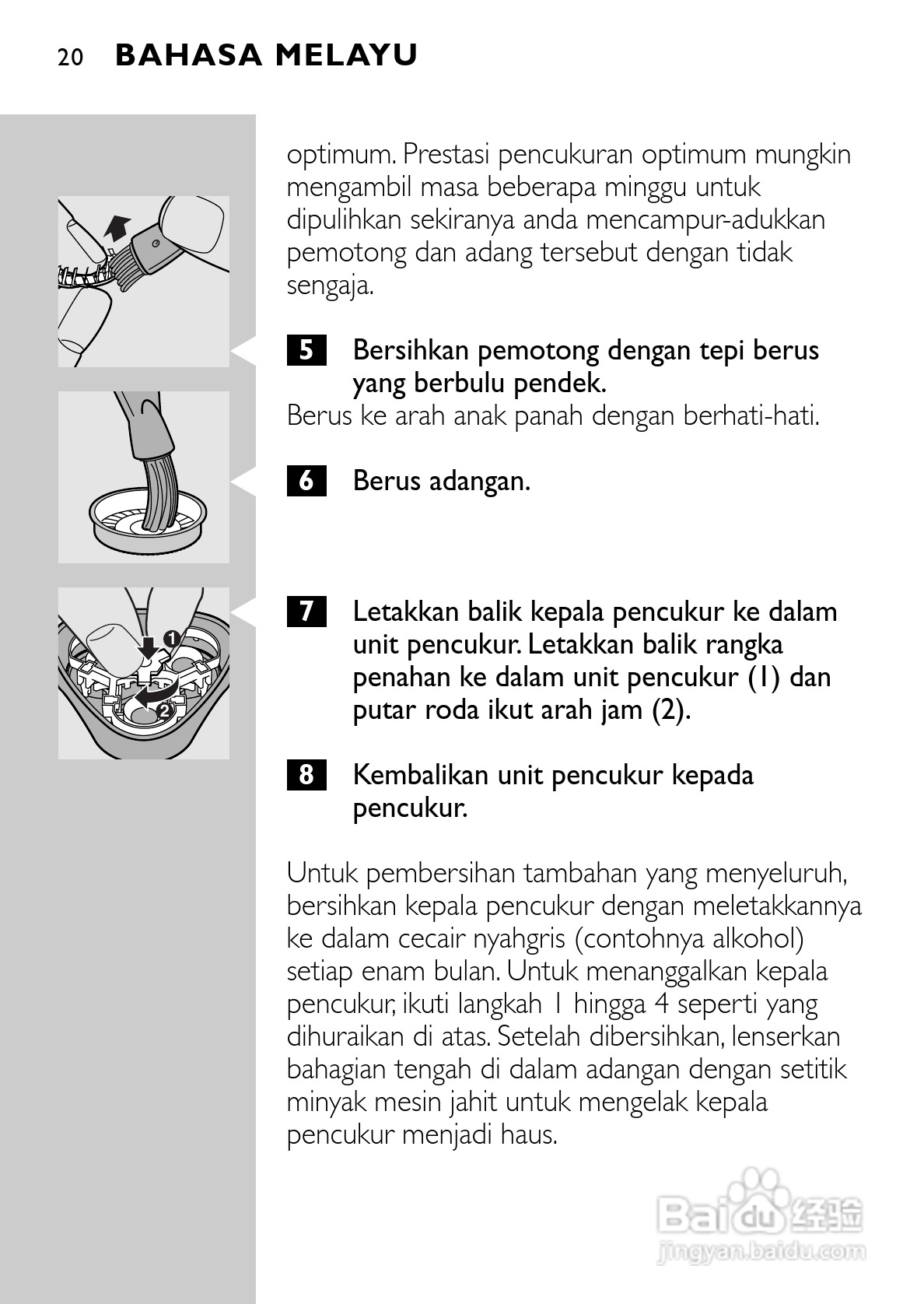 20 BAHASA MELAYU

optimum. Prestasi pencukuran optimum mungkin mengambil masa beberapa minggu untuk dipulihkan sekiranya anda mencampur-adukkan pemotong dan adang tersebut dengan tidak sengaja.

5 Bersihkan pemotong dengan tepi berus yang berbulu pendek.
Berus ke arah anak panah dengan berhati-hati.

6 Berus adangan.

1
2

7 Letakkan balik kepala pencukur ke dalam unit pencukur. Letakkan balik rangka penahan ke dalam unit pencukur (1) dan putar roda ikut arah jam (2).

8 Kembalikan unit pencukur kepada pencukur.

Untuk pembersihan tambahan yang menyeluruh, bersihkan kepala pencukur dengan meletakkannya ke dalam cecair nyahgris (contohnya alkohol) setiap enam bulan. Untuk menanggalkan kepala pencukur, ikuti langkah 1 hingga 4 seperti yang dihuraikan di atas. Setelah dibersihkan, lenserkan bahagian tengah di dalam adangan dengan setitik minyak mesin jahit untuk mengelak kepala pencukur menjadi haus.

Baidu 经验
jingyan.baidu.com