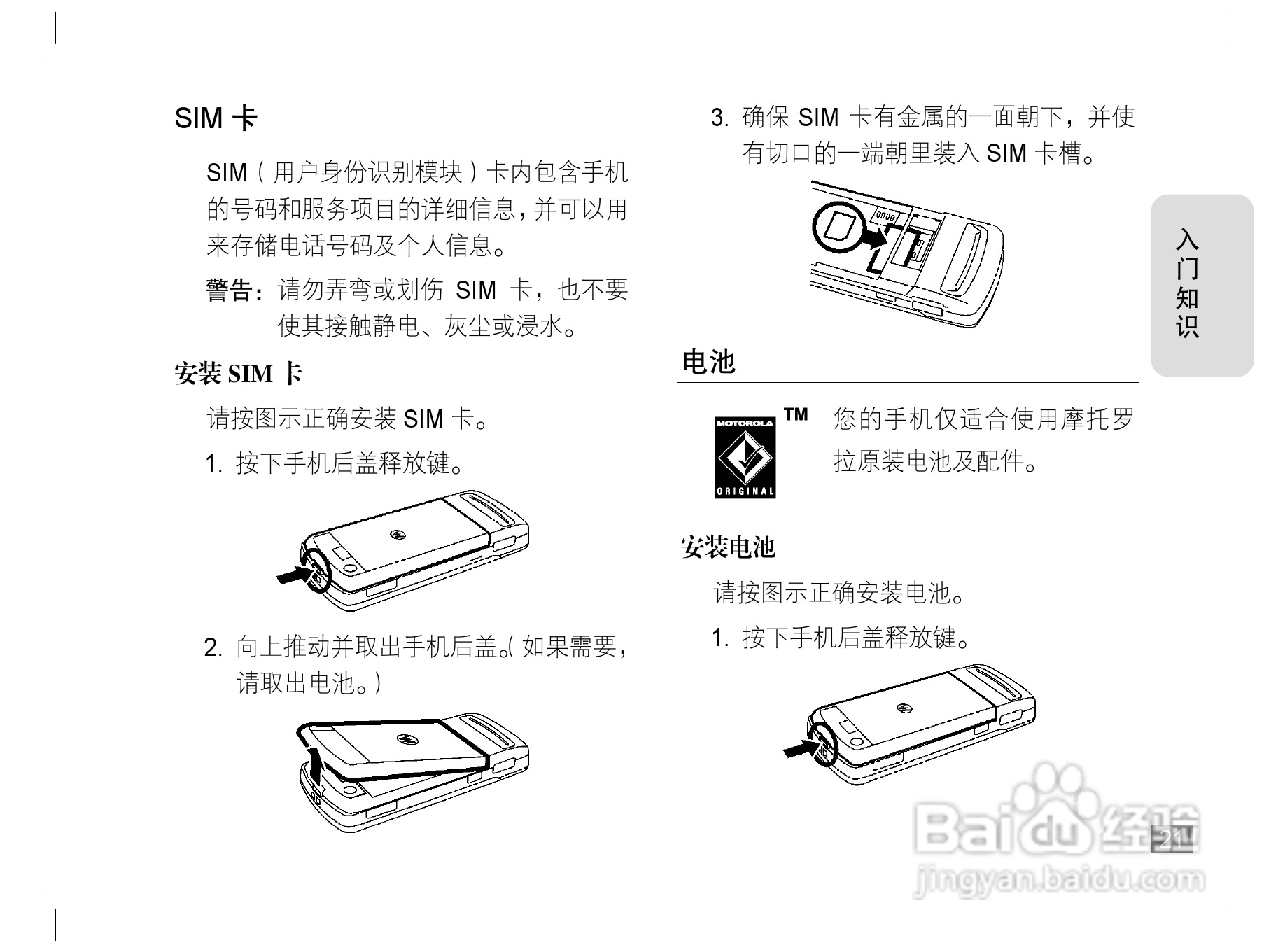 SIM 卡

SIM（用户身份识别模块）卡内包含手机的号码和服务项目的详细信息，并可以用来存储电话号码及个人信息。

警告：请勿弄弯或划伤 SIM 卡，也不要使其接触静电、灰尘或浸水。

安装 SIM 卡

请按图示正确安装 SIM 卡。

1. 按下手机后盖释放键。

2. 向上推动并取出手机后盖。（如果需要，请取出电池。）

3. 确保 SIM 卡有金属的一面朝下，并使有切口的一端朝里装入 SIM 卡槽。

电池

MOTOROLA ORIGINAL ™ 您的手机仅适合使用摩托罗拉原装电池及配件。

安装电池

请按图示正确安装电池。

1. 按下手机后盖释放键。

入门知识

21

Baidu 经验
jingyan.baidu.com