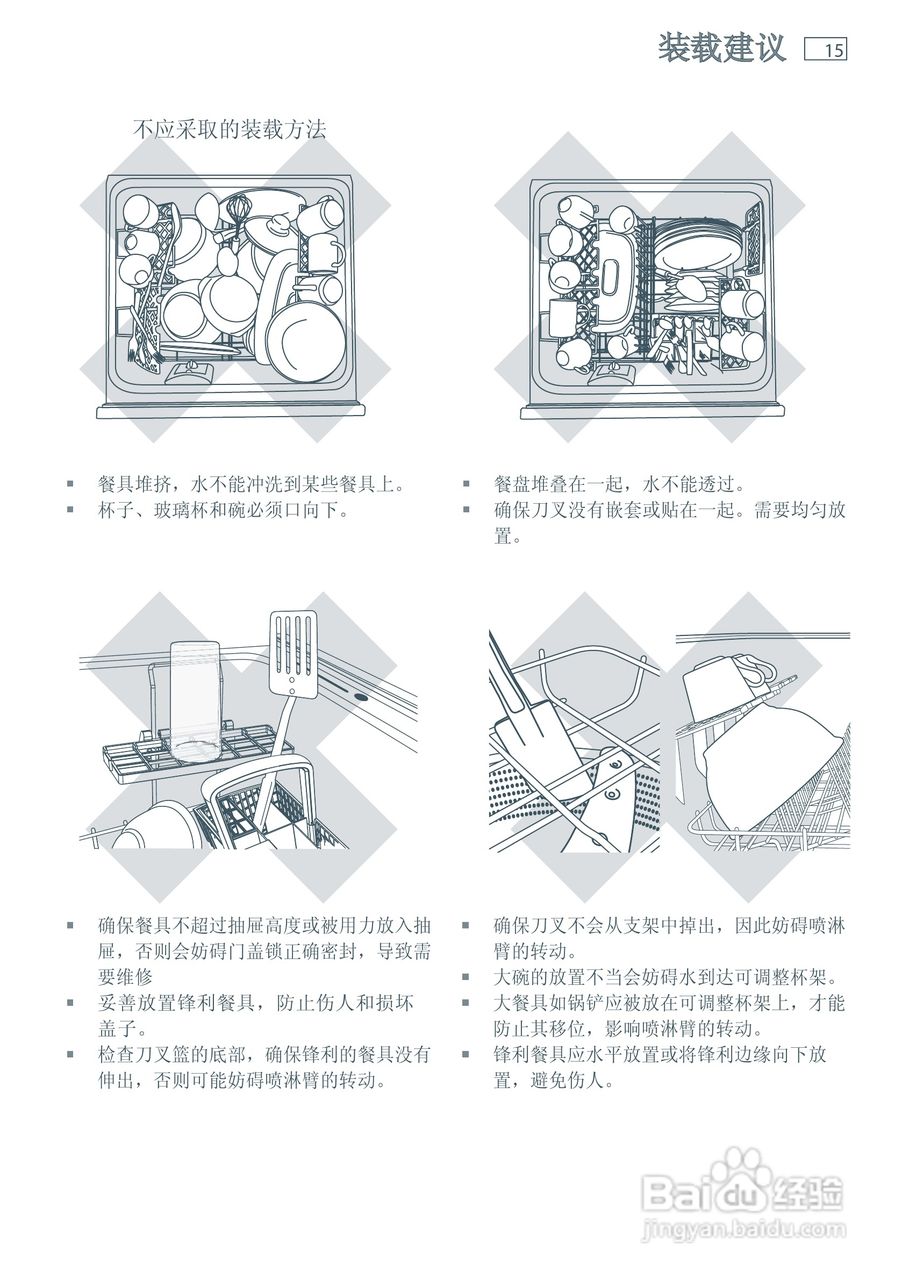 装载建议 15

不应采取的装载方法

▪ 餐具堆挤，水不能冲洗到某些餐具上。
▪ 杯子、玻璃杯和碗必须口向下。

▪ 餐盘堆叠在一起，水不能透过。
▪ 确保刀叉没有嵌套或贴在一起。需要均匀放置。

▪ 确保餐具不超过抽屉高度或被用力放入抽屉，否则会妨碍门盖锁正确密封，导致需要维修
▪ 妥善放置锋利餐具，防止伤人和损坏盖子。
▪ 检查刀叉篮的底部，确保锋利的餐具没有伸出，否则可能妨碍喷淋臂的转动。

▪ 确保刀叉不会从支架中掉出，因此妨碍喷淋臂的转动。
▪ 大碗的放置不当会妨碍水到达可调整杯架。
▪ 大餐具如锅铲应被放在可调整杯架上，才能防止其移位，影响喷淋臂的转动。
▪ 锋利餐具应水平放置或将锋利边缘向下放置，避免伤人。

Baidu 经验
jingyan.baidu.com