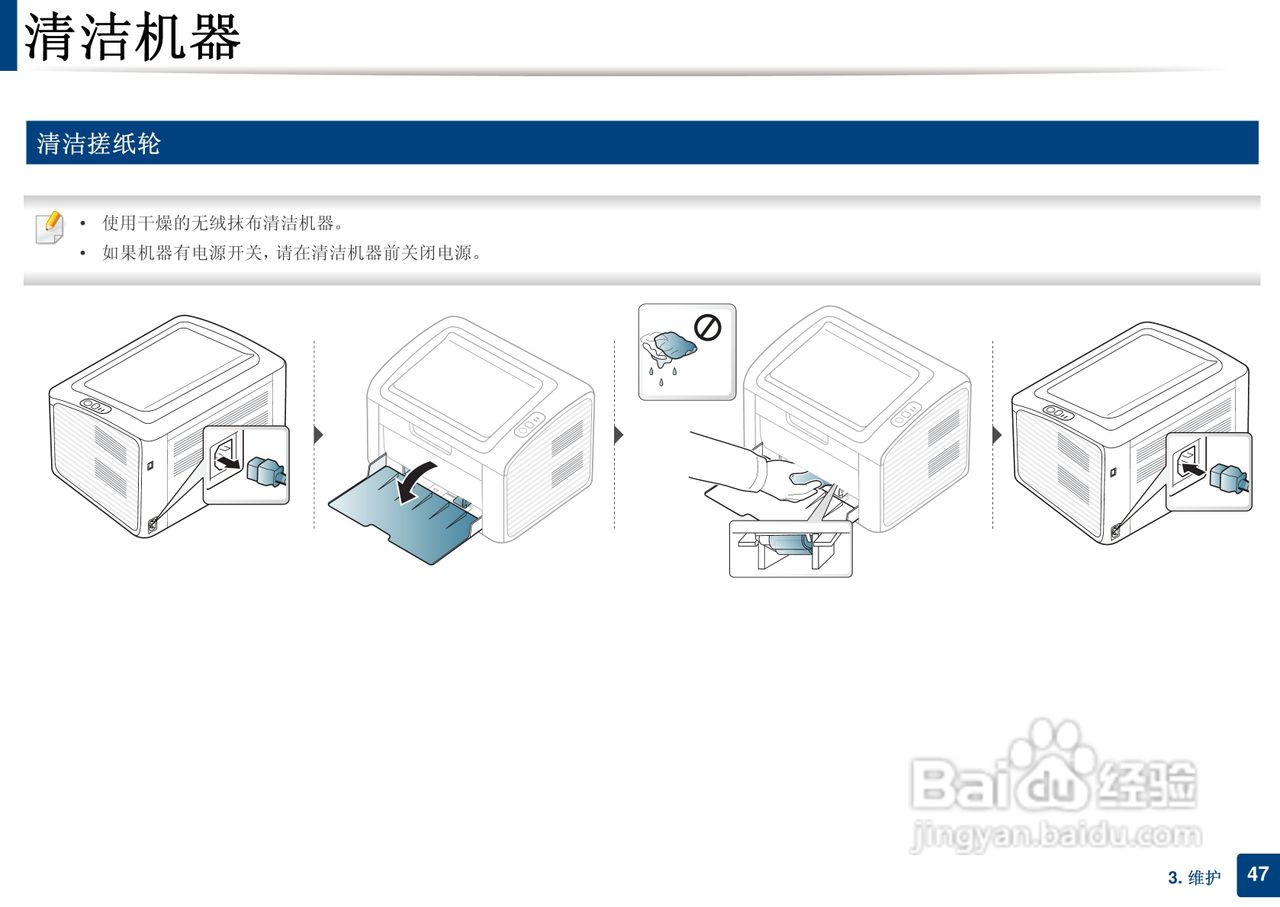 清洁机器

清洁搓纸轮

• 使用干燥的无绒抹布清洁机器。
• 如果机器有电源开关，请在清洁机器前关闭电源。

Baidu 经验
jingyan.baidu.com

3. 维护 47