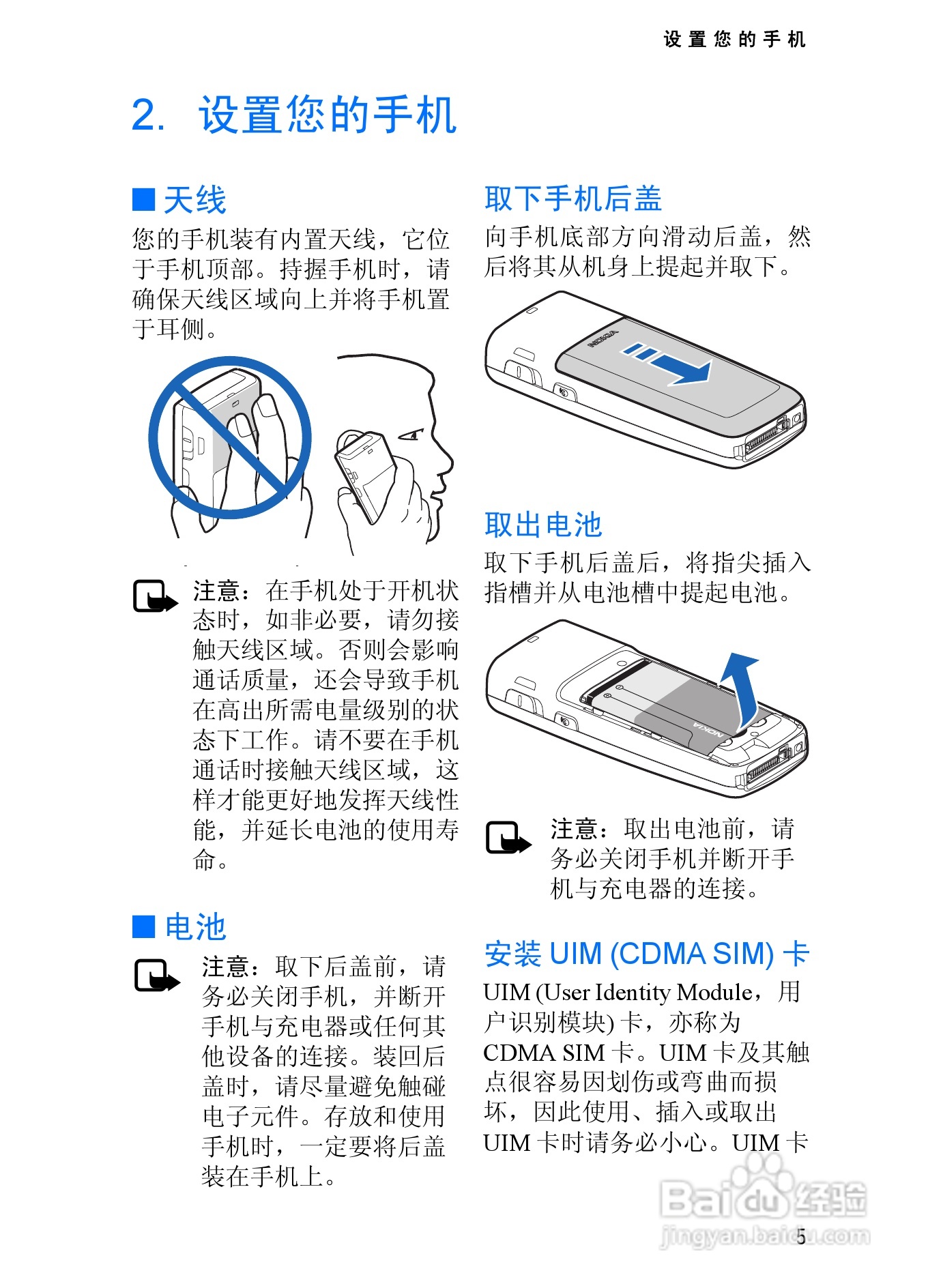 设置您的手机

2. 设置您的手机

■ 天线

您的手机装有内置天线，它位于手机顶部。持握手机时，请确保天线区域向上并将手机置于耳侧。

注意：在手机处于开机状态时，如非必要，请勿接触天线区域。否则会影响通话质量，还会导致手机在高出所需电量级别的状态下工作。请不要在手机通话时接触天线区域，这样才能更好地发挥天线性能，并延长电池的使用寿命。

■ 电池

注意：取下后盖前，请务必关闭手机，并断开手机与充电器或任何其他设备的连接。装回后盖时，请尽量避免触碰电子元件。存放和使用手机时，一定要将后盖装在手机上。

取下手机后盖

向手机底部方向滑动后盖，然后将其从机身上提起并取下。

NOKIA

取出电池

取下手机后盖后，将指尖插入指槽并从电池槽中提起电池。

NOKIA

注意：取出电池前，请务必关闭手机并断开手机与充电器的连接。

安装 UIM (CDMA SIM) 卡

UIM (User Identity Module，用户识别模块) 卡，亦称为 CDMA SIM 卡。UIM 卡及其触点很容易因划伤或弯曲而损坏，因此使用、插入或取出 UIM 卡时请务必小心。UIM 卡

Baidu 经验
jingyan.baidu.com

5