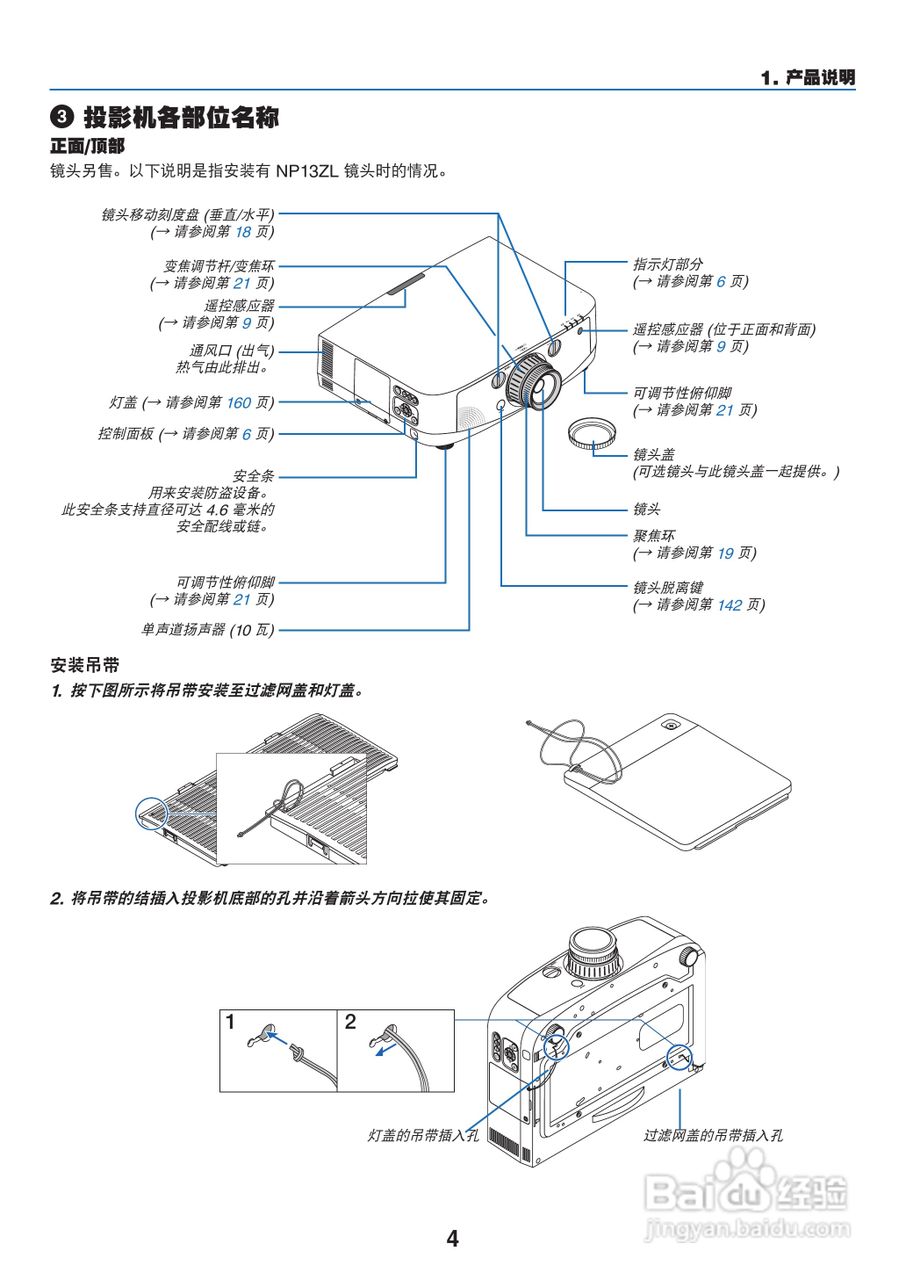 1. 产品说明

❸ 投影机各部位名称

正面/顶部

镜头另售。以下说明是指安装有 NP13ZL 镜头时的情况。

镜头移动刻度盘 (垂直/水平)
(→ 请参阅第 18 页)

变焦调节杆/变焦环
(→ 请参阅第 21 页)

遥控感应器
(→ 请参阅第 9 页)

通风口 (出气)
热气由此排出。

灯盖 (→ 请参阅第 160 页)

控制面板 (→ 请参阅第 6 页)

安全条
用来安装防盗设备。
此安全条支持直径可达 4.6 毫米的安全配线或链。

可调节性俯仰脚
(→ 请参阅第 21 页)

单声道扬声器 (10 瓦)

指示灯部分
(→ 请参阅第 6 页)

遥控感应器 (位于正面和背面)
(→ 请参阅第 9 页)

可调节性俯仰脚
(→ 请参阅第 21 页)

镜头盖
(可选镜头与此镜头盖一起提供。)

镜头

聚焦环
(→ 请参阅第 19 页)

镜头脱离键
(→ 请参阅第 142 页)

安装吊带

1. 按下图所示将吊带安装至过滤网盖和灯盖。

2. 将吊带的结插入投影机底部的孔并沿着箭头方向拉使其固定。

1

2

灯盖的吊带插入孔

过滤网盖的吊带插入孔

Baidu 经验
jingyan.baidu.com

4