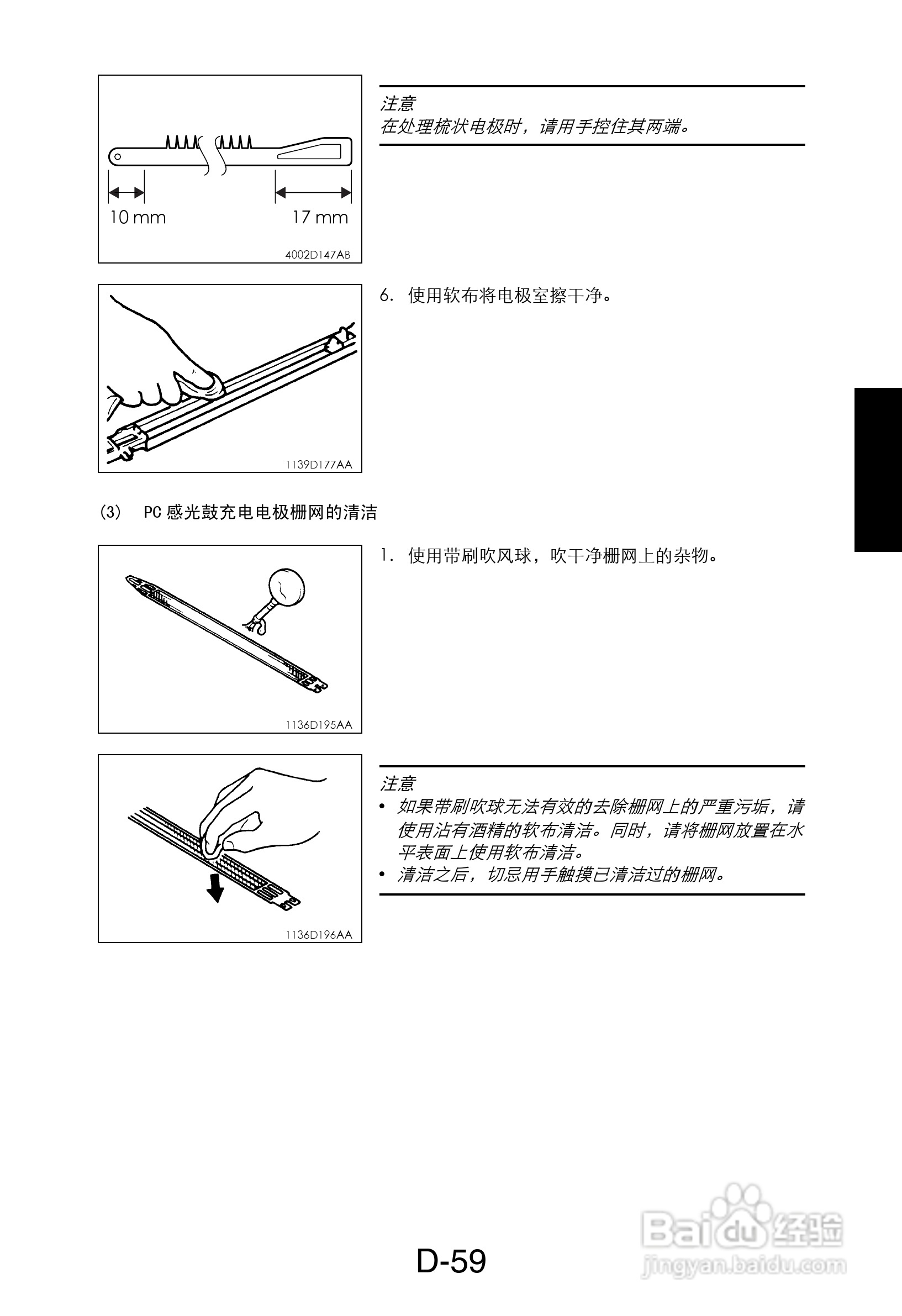 10 mm

17 mm

4002D147AB

注意
在处理梳状电极时，请用手控住其两端。

1139D177AA

6. 使用软布将电极室擦干净。

(3) PC 感光鼓充电电极栅网的清洁

1136D195AA

1. 使用带刷吹风球，吹干净栅网上的杂物。

1136D196AA

注意
• 如果带刷吹球无法有效的去除栅网上的严重污垢，请使用沾有酒精的软布清洁。同时，请将栅网放置在水平表面上使用软布清洁。
• 清洁之后，切忌用手触摸已清洁过的栅网。

D-59

Baidu 经验
jingyan.baidu.com