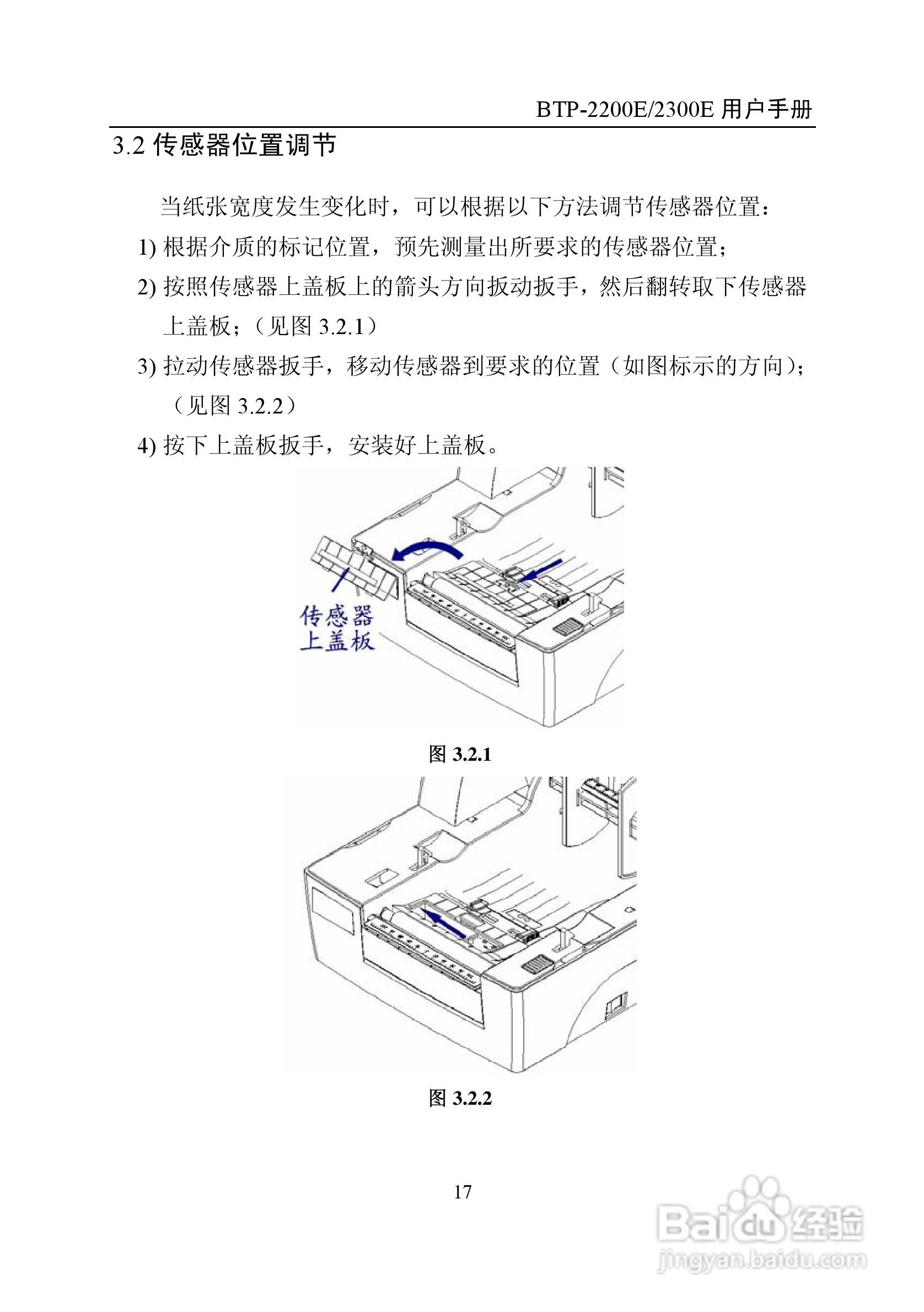 BTP-2200E/2300E 用户手册

3.2 传感器位置调节

当纸张宽度发生变化时，可以根据以下方法调节传感器位置：

1) 根据介质的标记位置，预先测量出所要求的传感器位置；

2) 按照传感器上盖板上的箭头方向扳动扳手，然后翻转取下传感器上盖板；（见图 3.2.1）

3) 拉动传感器扳手，移动传感器到要求的位置（如图标示的方向）；（见图 3.2.2）

4) 按下上盖板扳手，安装好上盖板。

传感器
上盖板

图 3.2.1

图 3.2.2

17

Baidu 经验
jingyan.baidu.com