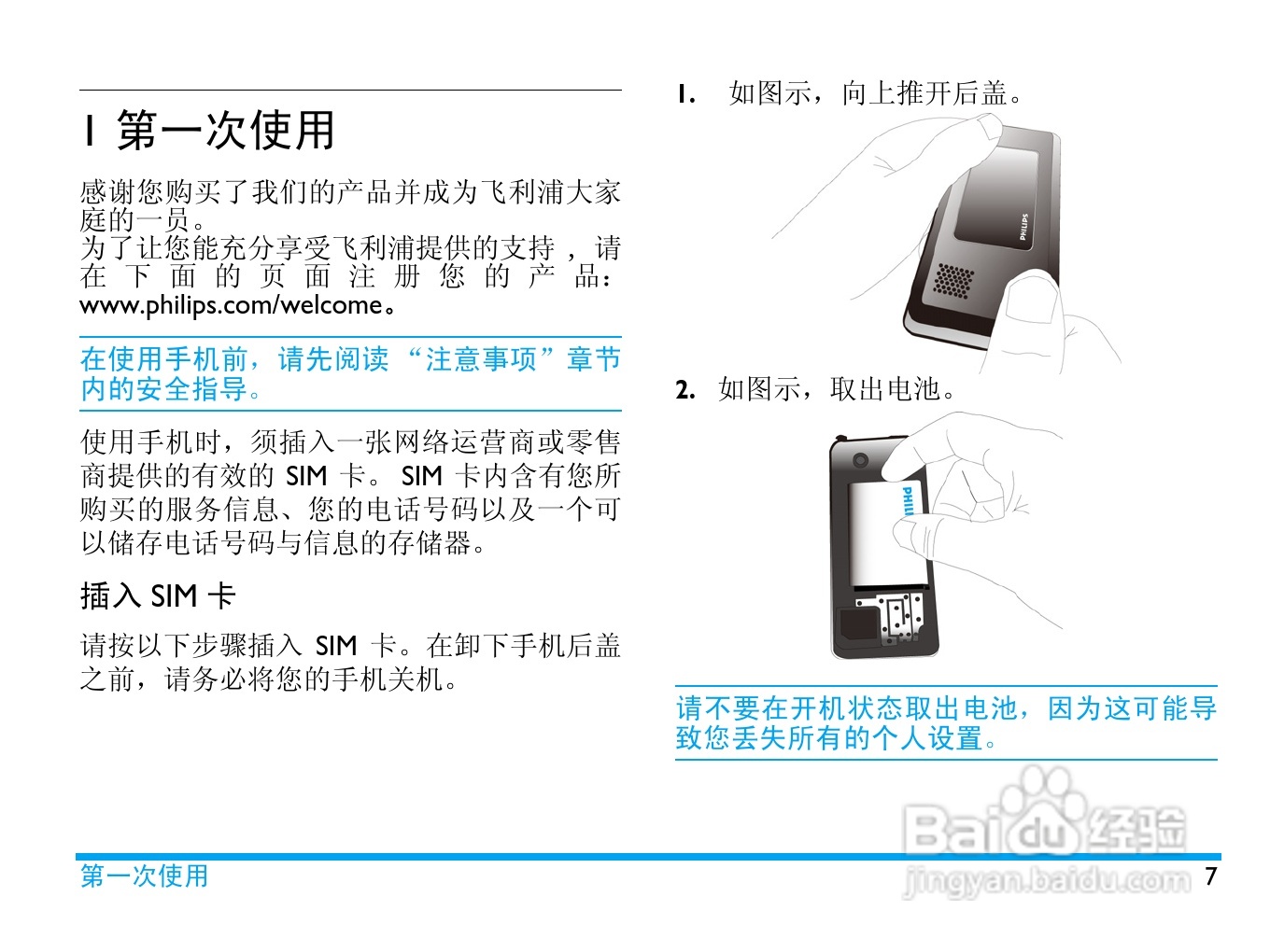 1 第一次使用

感谢您购买了我们的产品并成为飞利浦大家庭的一员。
为了让您能充分享受飞利浦提供的支持，请在下面的页面注册您的产品：www.philips.com/welcome。

在使用手机前，请先阅读“注意事项”章节内的安全指导。

使用手机时，须插入一张网络运营商或零售商提供的有效的 SIM 卡。SIM 卡内含有您所购买的服务信息、您的电话号码以及一个可以储存电话号码与信息的存储器。

插入 SIM 卡

请按以下步骤插入 SIM 卡。在卸下手机后盖之前，请务必将您的手机关机。

1. 如图示，向上推开后盖。

PHILIPS

2. 如图示，取出电池。

PHILI

请不要在开机状态取出电池，因为这可能导致您丢失所有的个人设置。

Baidu 经验
jingyan.baidu.com

第一次使用 7