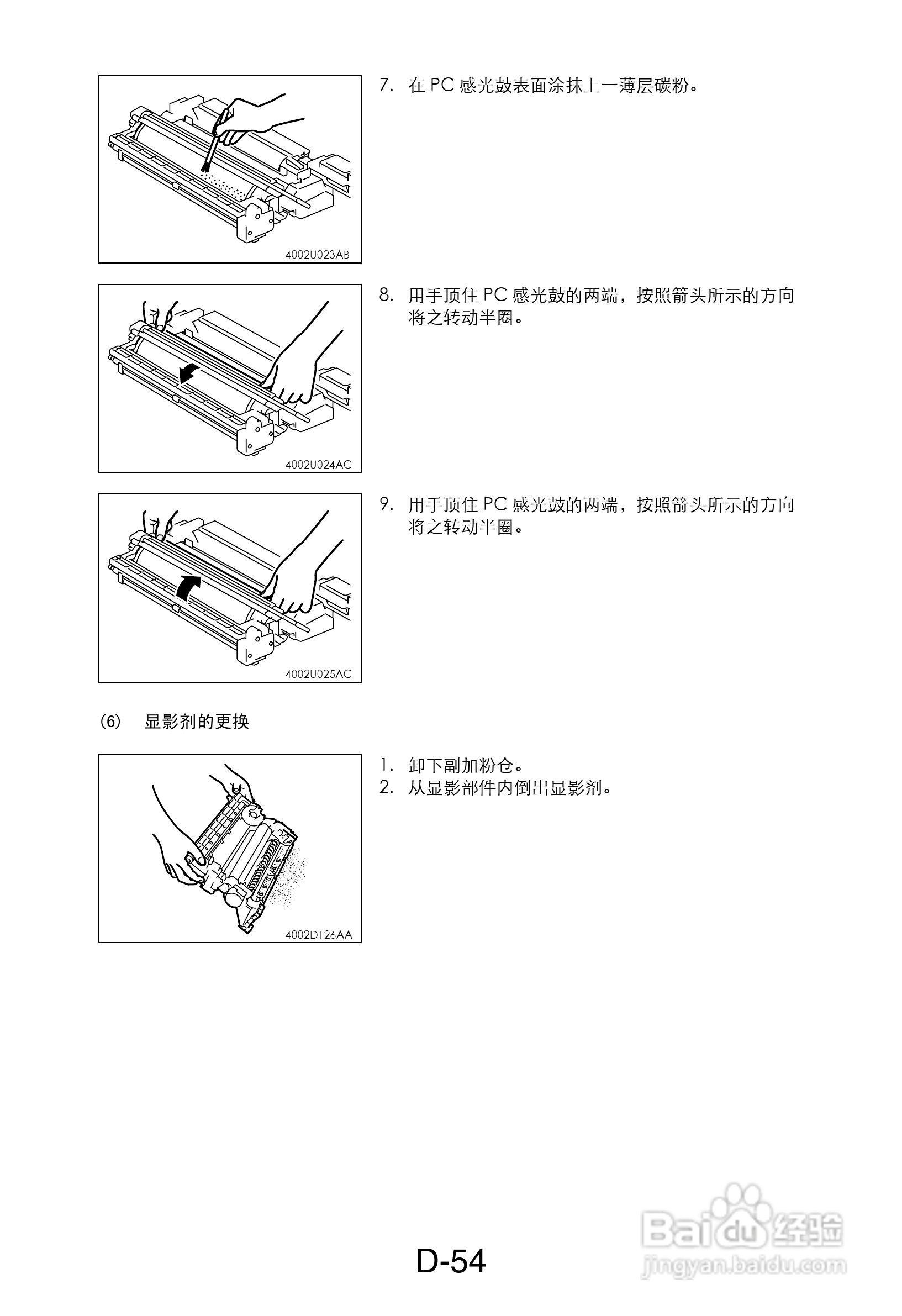 4002U023AB

7. 在 PC 感光鼓表面涂抹上一薄层碳粉。

4002U024AC

8. 用手顶住 PC 感光鼓的两端，按照箭头所示的方向将之转动半圈。

4002U025AC

9. 用手顶住 PC 感光鼓的两端，按照箭头所示的方向将之转动半圈。

(6) 显影剂的更换

4002D126AA

1. 卸下副加粉仓。
2. 从显影部件内倒出显影剂。

D-54

Baidu 经验
jingyan.baidu.com