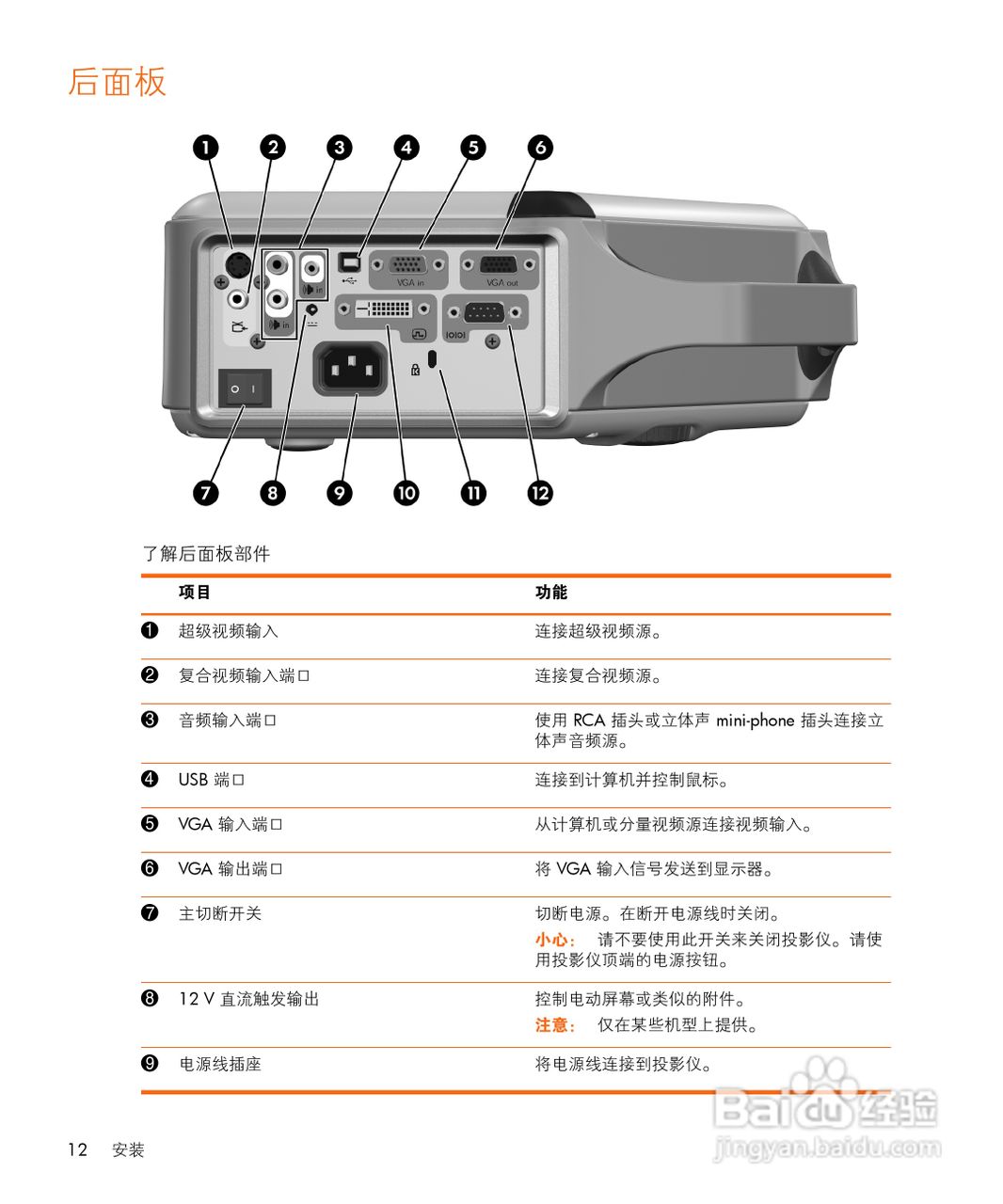 后面板

❶ ❷ ❸ ❹ ❺ ❻

in
in
VGA in
VGA out
IOIOI

❼ ❽ ❾ ❿ ⓫ ⓬

了解后面板部件

| | 项目 | 功能 |
|---|---|---|
| ❶ | 超级视频输入 | 连接超级视频源。 |
| ❷ | 复合视频输入端口 | 连接复合视频源。 |
| ❸ | 音频输入端口 | 使用 RCA 插头或立体声 mini-phone 插头连接立体声音频源。 |
| ❹ | USB 端口 | 连接到计算机并控制鼠标。 |
| ❺ | VGA 输入端口 | 从计算机或分量视频源连接视频输入。 |
| ❻ | VGA 输出端口 | 将 VGA 输入信号发送到显示器。 |
| ❼ | 主切断开关 | 切断电源。在断开电源线时关闭。 小心： 请不要使用此开关来关闭投影仪。请使用投影仪顶端的电源按钮。 |
| ❽ | 12 V 直流触发输出 | 控制电动屏幕或类似的附件。 注意： 仅在某些机型上提供。 |
| ❾ | 电源线插座 | 将电源线连接到投影仪。 |

12 安装

Baidu 经验
jingyan.baidu.com