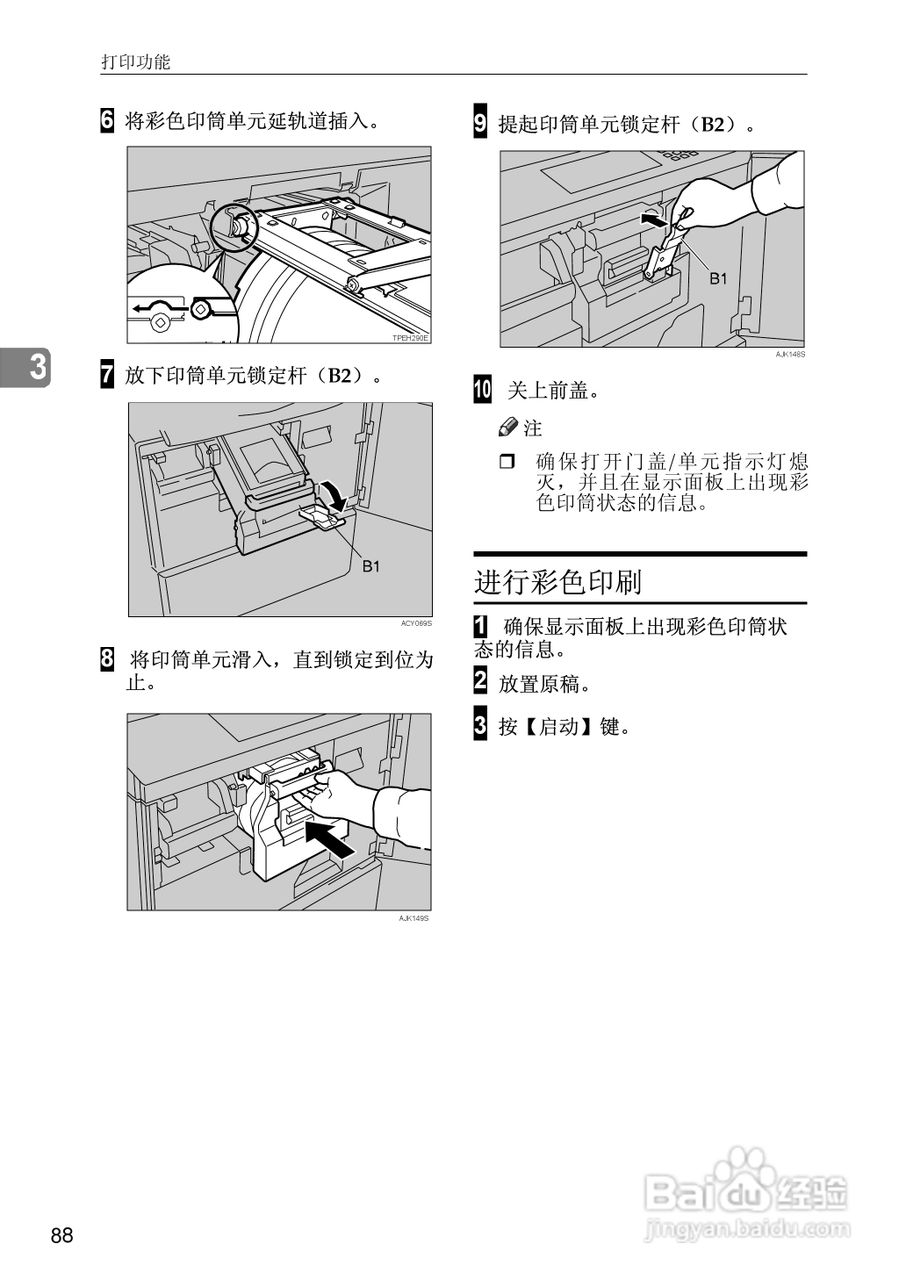 打印功能

3

6 将彩色印筒单元延轨道插入。

TPEH290E

7 放下印筒单元锁定杆（B2）。

B1

ACY069S

8 将印筒单元滑入，直到锁定到位为止。

AJK149S

9 提起印筒单元锁定杆（B2）。

B1

AJK148S

10 关上前盖。

注

❒ 确保打开门盖/单元指示灯熄灭，并且在显示面板上出现彩色印筒状态的信息。

进行彩色印刷

1 确保显示面板上出现彩色印筒状态的信息。

2 放置原稿。

3 按【启动】键。

88

Baidu经验
jingyan.baidu.com