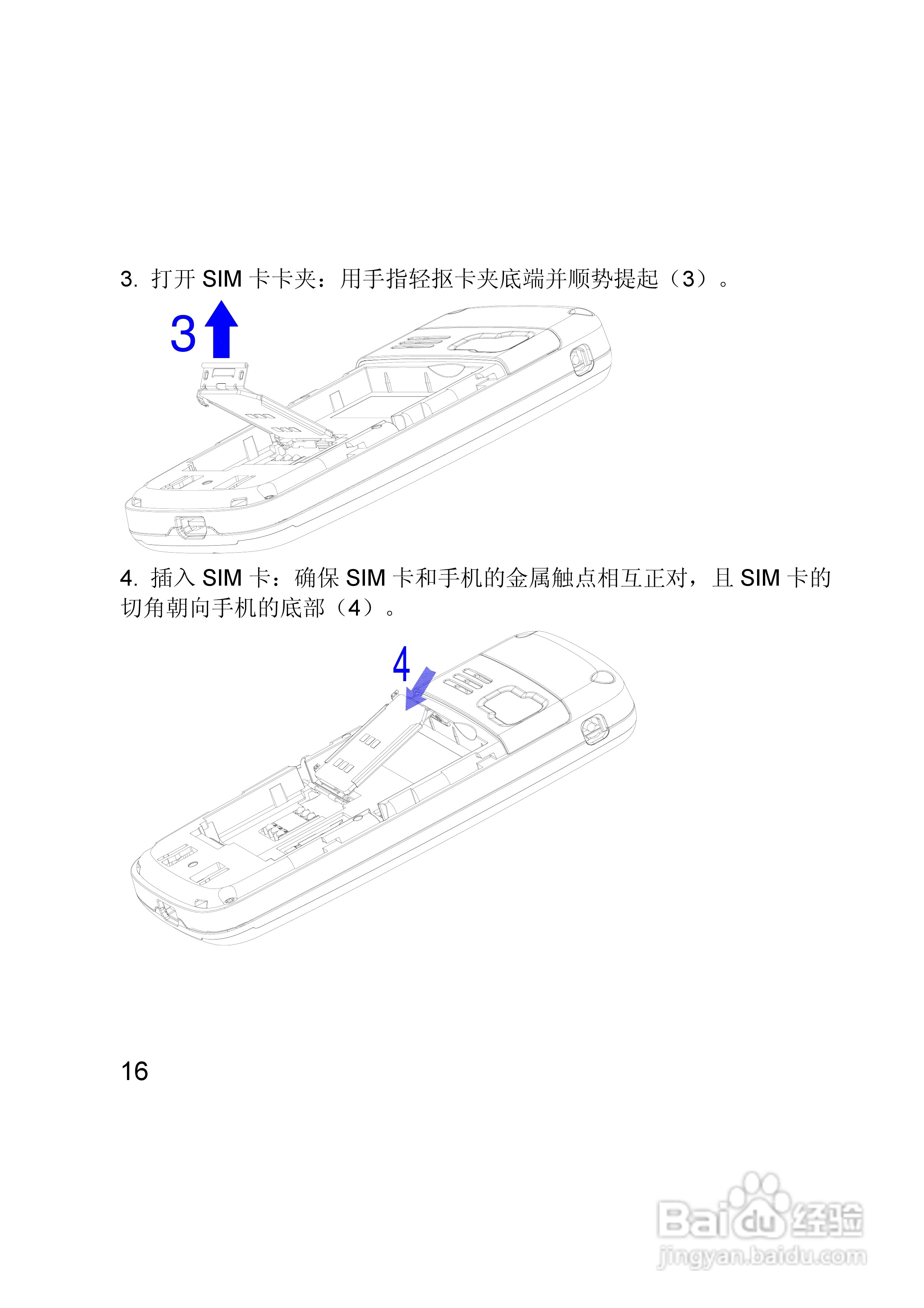 3. 打开 SIM 卡卡夹：用手指轻抠卡夹底端并顺势提起（3）。

3

4. 插入 SIM 卡：确保 SIM 卡和手机的金属触点相互正对，且 SIM 卡的切角朝向手机的底部（4）。

4

16

Baidu 经验
jingyan.baidu.com