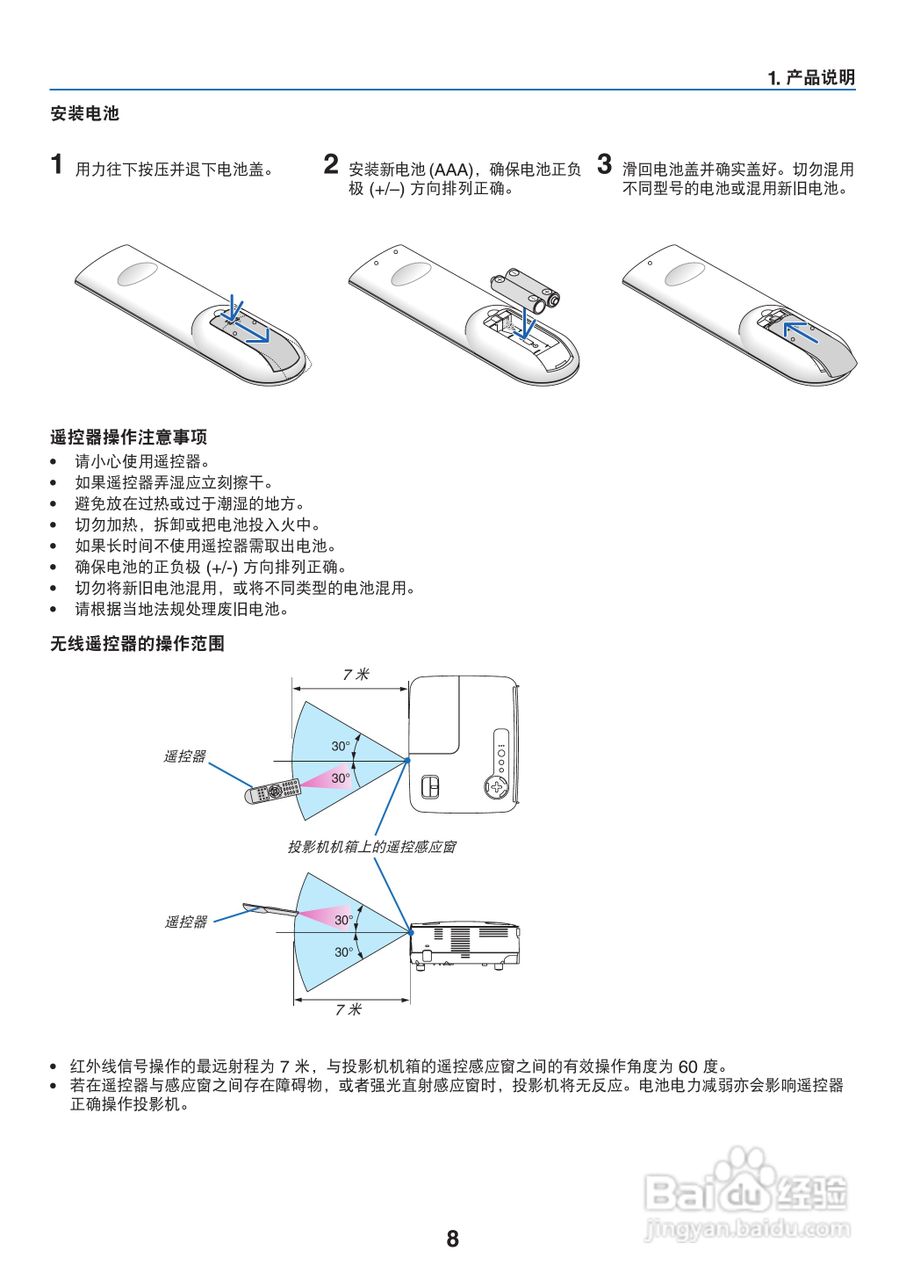 1. 产品说明

安装电池

1 用力往下按压并退下电池盖。

2 安装新电池 (AAA)，确保电池正负极 (+/–) 方向排列正确。

3 滑回电池盖并确实盖好。切勿混用不同型号的电池或混用新旧电池。

遥控器操作注意事项

• 请小心使用遥控器。
• 如果遥控器弄湿应立刻擦干。
• 避免放在过热或过于潮湿的地方。
• 切勿加热，拆卸或把电池投入火中。
• 如果长时间不使用遥控器需取出电池。
• 确保电池的正负极 (+/-) 方向排列正确。
• 切勿将新旧电池混用，或将不同类型的电池混用。
• 请根据当地法规处理废旧电池。

无线遥控器的操作范围

7 米

遥控器

30°

30°

投影机机箱上的遥控感应窗

遥控器

30°

30°

7 米

• 红外线信号操作的最远射程为 7 米，与投影机机箱的遥控感应窗之间的有效操作角度为 60 度。
• 若在遥控器与感应窗之间存在障碍物，或者强光直射感应窗时，投影机将无反应。电池电力减弱亦会影响遥控器正确操作投影机。

Baidu 经验
jingyan.baidu.com

8